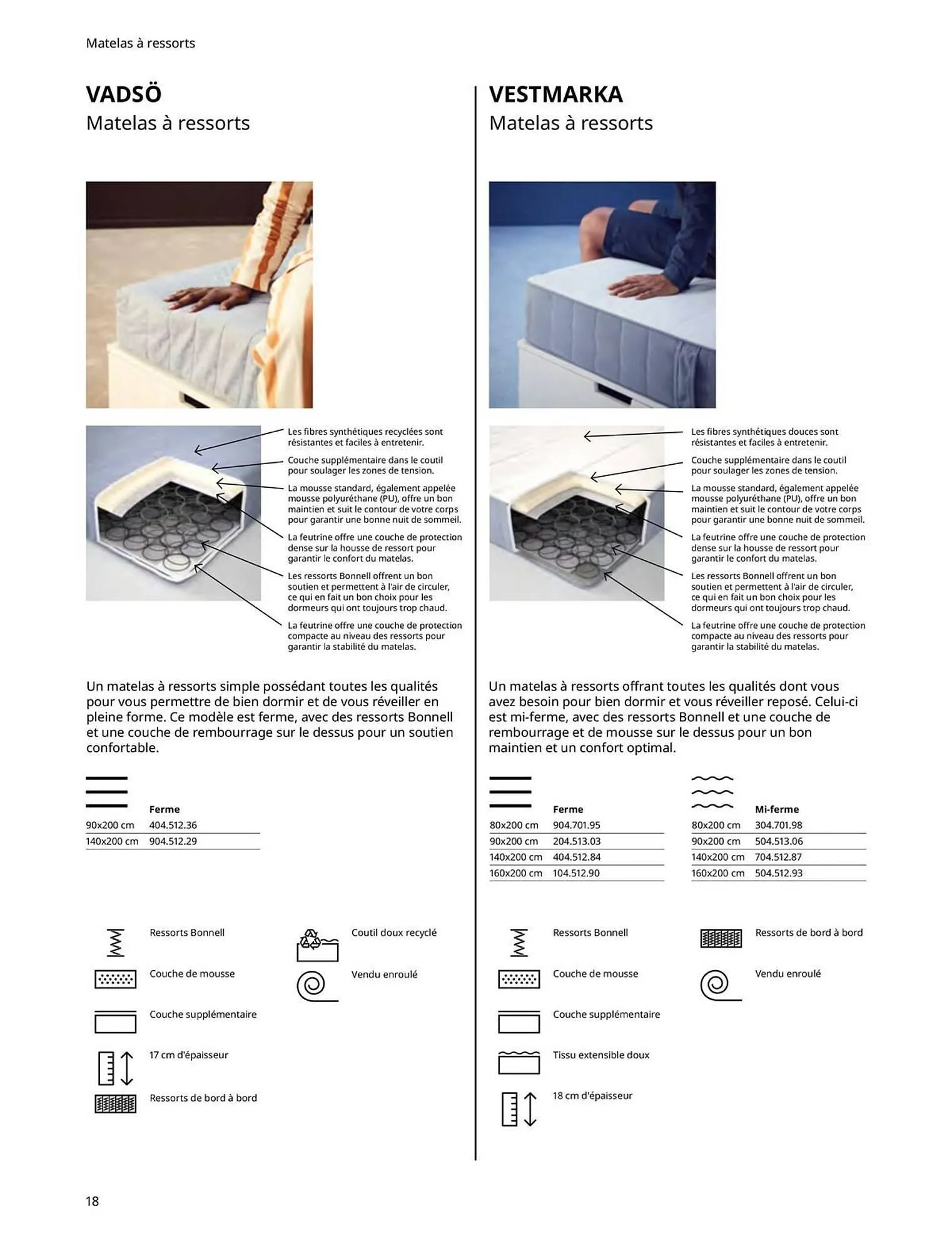 Matelas à ressorts

VADSÖ
Matelas à ressorts

Les fibres synthétiques recyclées sont résistantes et faciles à entretenir.

Couche supplémentaire dans le coutil pour soulager les zones de tension.

La mousse standard, également appelée mousse polyuréthane (PU), offre un bon maintien et suit le contour de votre corps pour garantir une bonne nuit de sommeil.

La feutrine offre une couche de protection dense sur la housse de ressort pour garantir le confort du matelas.

Les ressorts Bonnell offrent un bon soutien et permettent à l'air de circuler, ce qui en fait un bon choix pour les dormeurs qui ont toujours trop chaud.

La feutrine offre une couche de protection compacte au niveau des ressorts pour garantir la stabilité du matelas.

Un matelas à ressorts simple possédant toutes les qualités pour vous permettre de bien dormir et de vous réveiller en pleine forme. Ce modèle est ferme, avec des ressorts Bonnell et une couche de rembourrage sur le dessus pour un soutien confortable.

| | Ferme |
|---|---|
| 90x200 cm | 404.512.36 |
| 140x200 cm | 904.512.29 |

Ressorts Bonnell

Couche de mousse

Couche supplémentaire

17 cm d'épaisseur

Ressorts de bord à bord

Coutil doux recyclé

Vendu enroulé

VESTMARKA
Matelas à ressorts

Les fibres synthétiques douces sont résistantes et faciles à entretenir.

Couche supplémentaire dans le coutil pour soulager les zones de tension.

La mousse standard, également appelée mousse polyuréthane (PU), offre un bon maintien et suit le contour de votre corps pour garantir une bonne nuit de sommeil.

La feutrine offre une couche de protection dense sur la housse de ressort pour garantir le confort du matelas.

Les ressorts Bonnell offrent un bon soutien et permettent à l'air de circuler, ce qui en fait un bon choix pour les dormeurs qui ont toujours trop chaud.

La feutrine offre une couche de protection compacte au niveau des ressorts pour garantir la stabilité du matelas.

Un matelas à ressorts offrant toutes les qualités dont vous avez besoin pour bien dormir et vous réveiller reposé. Celui-ci est mi-ferme, avec des ressorts Bonnell et une couche de rembourrage et de mousse sur le dessus pour un bon maintien et un confort optimal.

| | Ferme |
|---|---|
| 80x200 cm | 904.701.95 |
| 90x200 cm | 204.513.03 |
| 140x200 cm | 404.512.84 |
| 160x200 cm | 104.512.90 |

| | Mi-ferme |
|---|---|
| 80x200 cm | 304.701.98 |
| 90x200 cm | 504.513.06 |
| 140x200 cm | 704.512.87 |
| 160x200 cm | 504.512.93 |

Ressorts Bonnell

Couche de mousse

Couche supplémentaire

Tissu extensible doux

18 cm d'épaisseur

Ressorts de bord à bord

Vendu enroulé

18