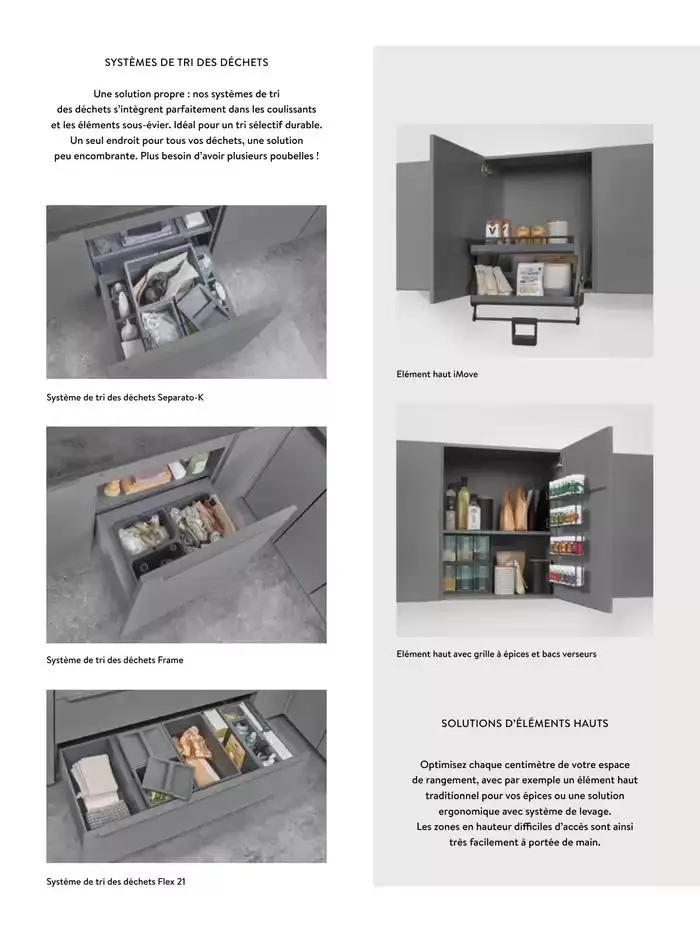 SYSTÈMES DE TRI DES DÉCHETS

Une solution propre : nos systèmes de tri des déchets s'intègrent parfaitement dans les coulissants et les éléments sous-évier. Idéal pour un tri sélectif durable. Un seul endroit pour tous vos déchets, une solution peu encombrante. Plus besoin d'avoir plusieurs poubelles !

Système de tri des déchets Separato-K

Système de tri des déchets Frame

Système de tri des déchets Flex 21

Elément haut iMove

Elément haut avec grille à épices et bacs verseurs

SOLUTIONS D'ÉLÉMENTS HAUTS

Optimisez chaque centimètre de votre espace de rangement, avec par exemple un élément haut traditionnel pour vos épices ou une solution ergonomique avec système de levage. Les zones en hauteur difficiles d'accès sont ainsi très facilement à portée de main.