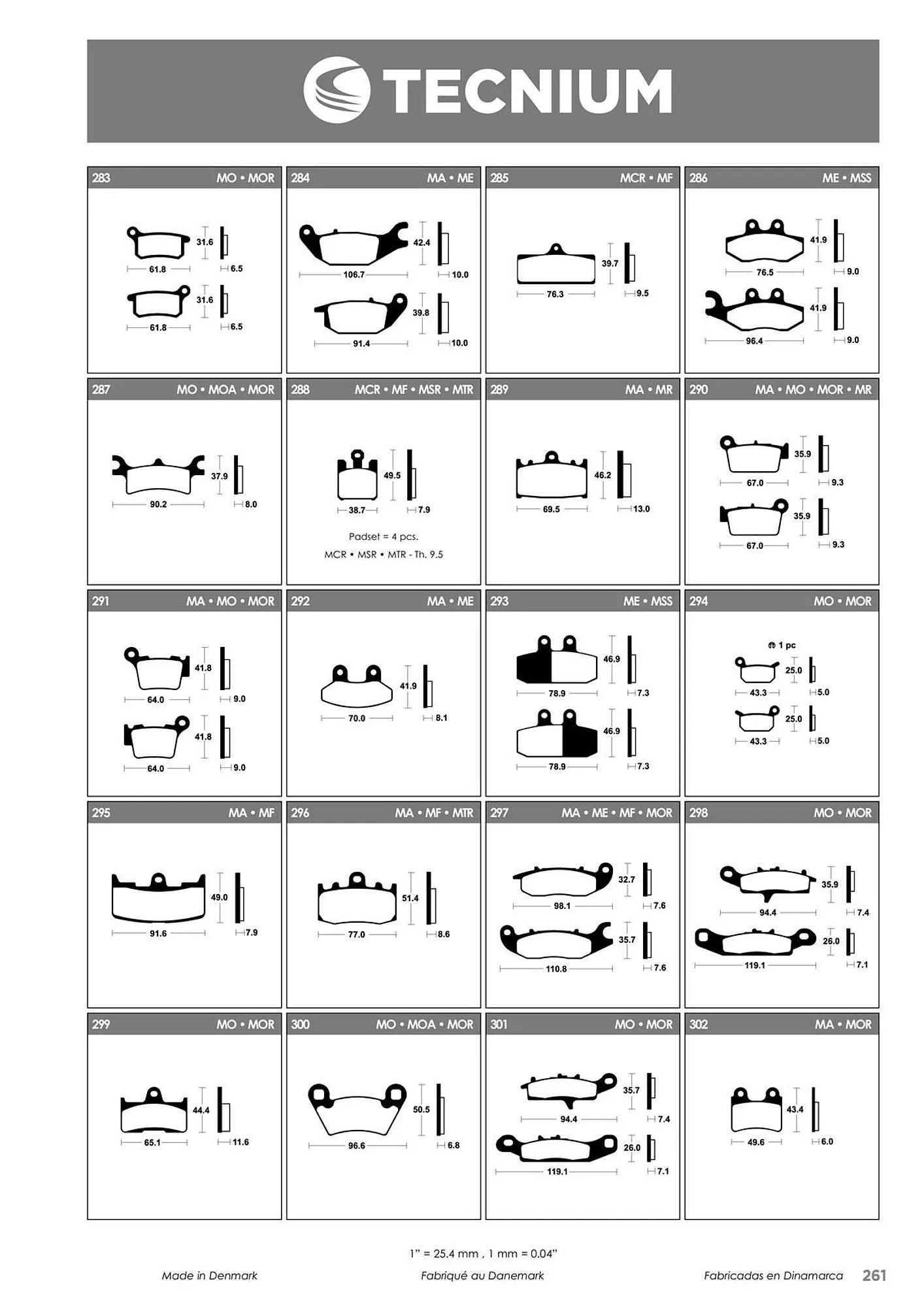 TECNIUM

283 MO • MOR
31.6
61.8
6.5
31.6
61.8
6.5

284 MA • ME
42.4
106.7
10.0
39.8
91.4
10.0

285 MCR • MF
39.7
76.3
9.5

286 ME • MSS
41.9
76.5
9.0
41.9
96.4
9.0

287 MO • MOA • MOR
37.9
90.2
8.0

288 MCR • MF • MSR • MTR
49.5
38.7
7.9
Padset = 4 pcs.
MCR • MSR • MTR - Th. 9.5

289 MA • MR
46.2
69.5
13.0

290 MA • MO • MOR • MR
35.9
67.0
9.3
35.9
67.0
9.3

291 MA • MO • MOR
41.8
64.0
9.0
41.8
64.0
9.0

292 MA • ME
41.9
70.0
8.1

293 ME • MSS
46.9
78.9
7.3
46.9
78.9
7.3

294 MO • MOR
1 pc
25.0
43.3
5.0
25.0
43.3
5.0

295 MA • MF
49.0
91.6
7.9

296 MA • MF • MTR
51.4
77.0
8.6

297 MA • ME • MF • MOR
32.7
98.1
7.6
35.7
110.8
7.6

298 MO • MOR
35.9
94.4
7.4
26.0
119.1
7.1

299 MO • MOR
44.4
65.1
11.6

300 MO • MOA • MOR
50.5
96.6
6.8

301 MO • MOR
35.7
94.4
7.4
26.0
119.1
7.1

302 MA • MOR
43.4
49.6
6.0

1" = 25.4 mm , 1 mm = 0.04"

Made in Denmark Fabriqué au Danemark Fabricadas en Dinamarca 261