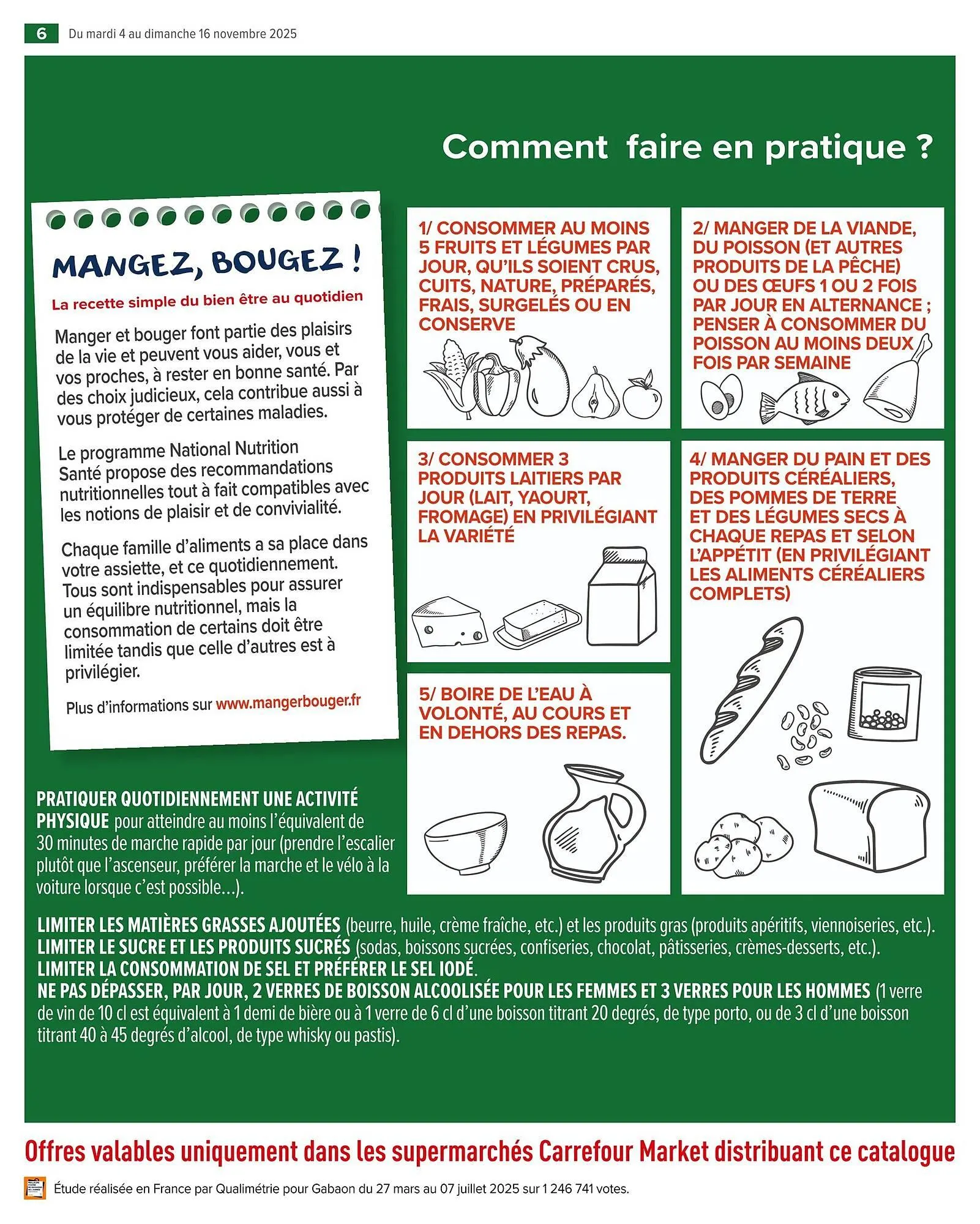 6 Du mardi 4 au dimanche 16 novembre 2025

Comment faire en pratique ?

MANGEZ, BOUGEZ !

La recette simple du bien être au quotidien

Manger et bouger font partie des plaisirs de la vie et peuvent vous aider, vous et vos proches, à rester en bonne santé. Par des choix judicieux, cela contribue aussi à vous protéger de certaines maladies.

Le programme National Nutrition Santé propose des recommandations nutritionnelles tout à fait compatibles avec les notions de plaisir et de convivialité.

Chaque famille d'aliments a sa place dans votre assiette, et ce quotidiennement. Tous sont indispensables pour assurer un équilibre nutritionnel, mais la consommation de certains doit être limitée tandis que celle d'autres est à privilégier.

Plus d'informations sur www.mangerbouger.fr

1/ CONSOMMER AU MOINS 5 FRUITS ET LÉGUMES PAR JOUR, QU'ILS SOIENT CRUS, CUITS, NATURE, PRÉPARÉS, FRAIS, SURGELÉS OU EN CONSERVE

2/ MANGER DE LA VIANDE, DU POISSON (ET AUTRES PRODUITS DE LA PÊCHE) OU DES ŒUFS 1 OU 2 FOIS PAR JOUR EN ALTERNANCE ; PENSER À CONSOMMER DU POISSON AU MOINS DEUX FOIS PAR SEMAINE

3/ CONSOMMER 3 PRODUITS LAITIERS PAR JOUR (LAIT, YAOURT, FROMAGE) EN PRIVILÉGIANT LA VARIÉTÉ

4/ MANGER DU PAIN ET DES PRODUITS CÉRÉALIERS, DES POMMES DE TERRE ET DES LÉGUMES SECS À CHAQUE REPAS ET SELON L'APPÉTIT (EN PRIVILÉGIANT LES ALIMENTS CÉRÉALIERS COMPLETS)

5/ BOIRE DE L'EAU À VOLONTÉ, AU COURS ET EN DEHORS DES REPAS.

PRATIQUER QUOTIDIENNEMENT UNE ACTIVITÉ PHYSIQUE pour atteindre au moins l'équivalent de 30 minutes de marche rapide par jour (prendre l'escalier plutôt que l'ascenseur, préférer la marche et le vélo à la voiture lorsque c'est possible...).

LIMITER LES MATIÈRES GRASSES AJOUTÉES (beurre, huile, crème fraîche, etc.) et les produits gras (produits apéritifs, viennoiseries, etc.).
LIMITER LE SUCRE ET LES PRODUITS SUCRÉS (sodas, boissons sucrées, confiseries, chocolat, pâtisseries, crèmes-desserts, etc.).
LIMITER LA CONSOMMATION DE SEL ET PRÉFÉRER LE SEL IODÉ.
NE PAS DÉPASSER, PAR JOUR, 2 VERRES DE BOISSON ALCOOLISÉE POUR LES FEMMES ET 3 VERRES POUR LES HOMMES (1 verre de vin de 10 cl est équivalent à 1 demi de bière ou à 1 verre de 6 cl d'une boisson titrant 20 degrés, de type porto, ou de 3 cl d'une boisson titrant 40 à 45 degrés d'alcool, de type whisky ou pastis).

Offres valables uniquement dans les supermarchés Carrefour Market distribuant ce catalogue

Étude réalisée en France par Qualimétrie pour Gabaon du 27 mars au 07 juillet 2025 sur 1 246 741 votes.