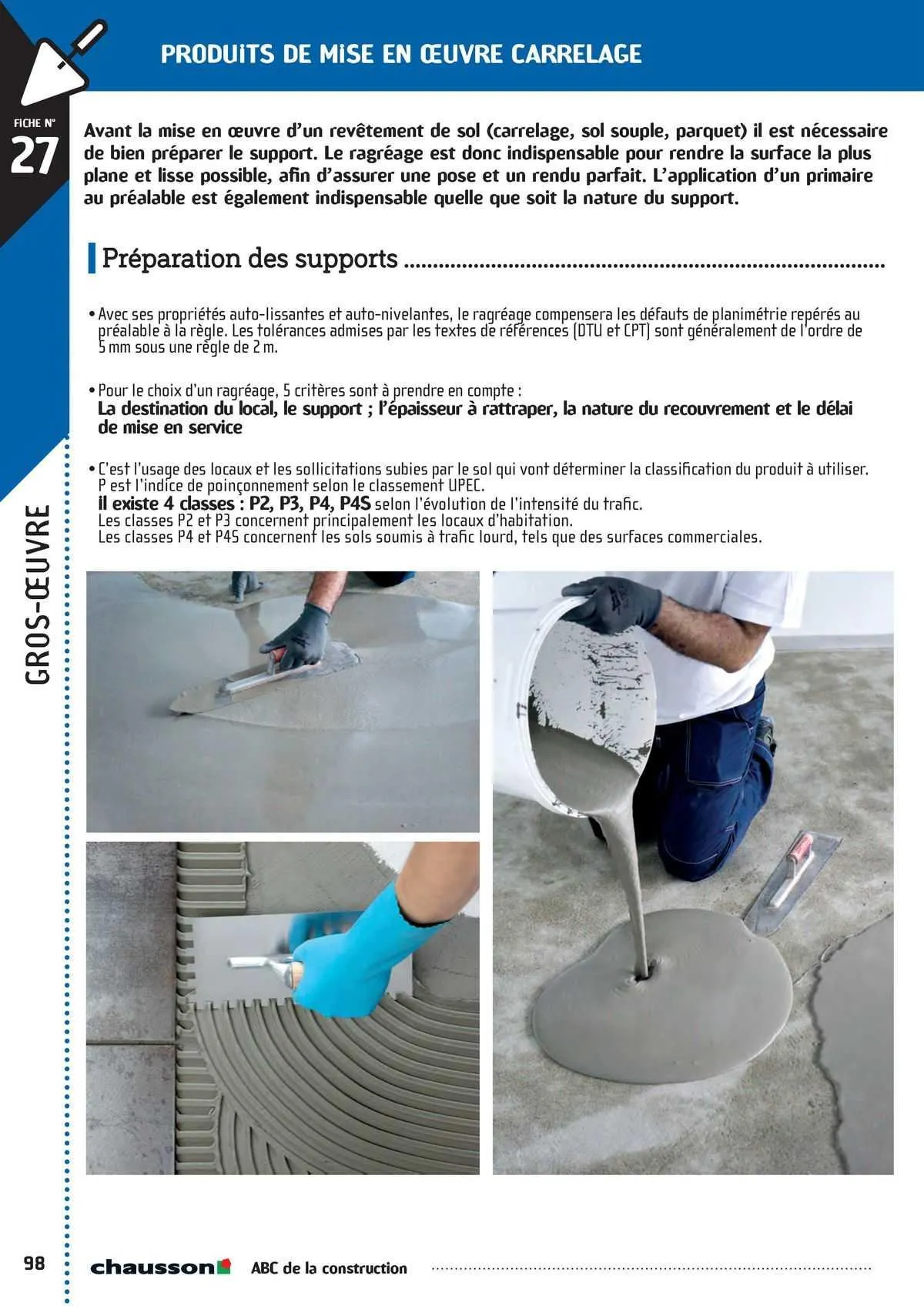 PRODUITS DE MISE EN ŒUVRE CARRELAGE

FICHE N°
27

Avant la mise en œuvre d'un revêtement de sol (carrelage, sol souple, parquet) il est nécessaire de bien préparer le support. Le ragréage est donc indispensable pour rendre la surface la plus plane et lisse possible, afin d'assurer une pose et un rendu parfait. L'application d'un primaire au préalable est également indispensable quelle que soit la nature du support.

Préparation des supports

• Avec ses propriétés auto-lissantes et auto-nivelantes, le ragréage compensera les défauts de planimétrie repérés au préalable à la règle. Les tolérances admises par les textes de références (DTU et CPT) sont généralement de l'ordre de 5 mm sous une règle de 2 m.

• Pour le choix d'un ragréage, 5 critères sont à prendre en compte :
La destination du local, le support ; l'épaisseur à rattraper, la nature du recouvrement et le délai de mise en service

• C'est l'usage des locaux et les sollicitations subies par le sol qui vont déterminer la classification du produit à utiliser.
P est l'indice de poinçonnement selon le classement UPEC.
il existe 4 classes : P2, P3, P4, P4S selon l'évolution de l'intensité du trafic.
Les classes P2 et P3 concernent principalement les locaux d'habitation.
Les classes P4 et P4S concernent les sols soumis à trafic lourd, tels que des surfaces commerciales.

GROS-ŒUVRE

98 chausson ABC de la construction