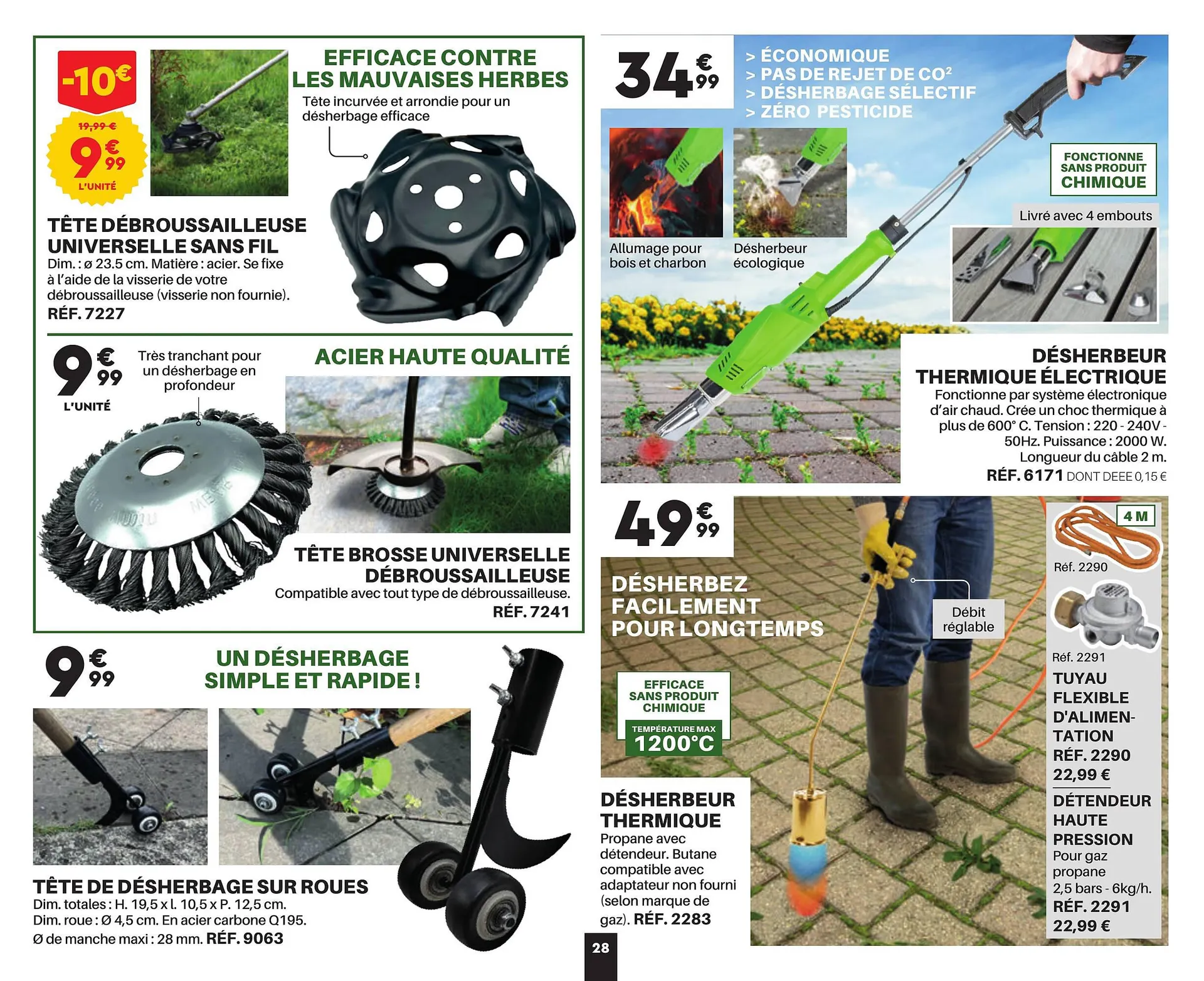 -10€

19,99 €

9€99

L'UNITÉ

EFFICACE CONTRE LES MAUVAISES HERBES

Tête incurvée et arrondie pour un désherbage efficace

TÊTE DÉBROUSSAILLEUSE UNIVERSELLE SANS FIL
Dim. : ø 23.5 cm. Matière : acier. Se fixe à l'aide de la visserie de votre débroussailleuse (visserie non fournie).
RÉF. 7227

9€99
L'UNITÉ

Très tranchant pour un désherbage en profondeur

ACIER HAUTE QUALITÉ

TÊTE BROSSE UNIVERSELLE DÉBROUSSAILLEUSE
Compatible avec tout type de débroussailleuse.
RÉF. 7241

9€99

UN DÉSHERBAGE SIMPLE ET RAPIDE !

TÊTE DE DÉSHERBAGE SUR ROUES
Dim. totales : H. 19,5 x l. 10,5 x P. 12,5 cm.
Dim. roue : Ø 4,5 cm. En acier carbone Q195.
Ø de manche maxi : 28 mm. RÉF. 9063

34€99

> ÉCONOMIQUE
> PAS DE REJET DE CO²
> DÉSHERBAGE SÉLECTIF
> ZÉRO PESTICIDE

Allumage pour bois et charbon

Désherbeur écologique

FONCTIONNE SANS PRODUIT CHIMIQUE

Livré avec 4 embouts

DÉSHERBEUR THERMIQUE ÉLECTRIQUE
Fonctionne par système électronique d'air chaud. Crée un choc thermique à plus de 600° C. Tension : 220 - 240V - 50Hz. Puissance : 2000 W. Longueur du câble 2 m.
RÉF. 6171 DONT DEEE 0,15 €

49€99

DÉSHERBEZ FACILEMENT POUR LONGTEMPS

EFFICACE SANS PRODUIT CHIMIQUE
TEMPÉRATURE MAX 1200°C

Débit réglable

DÉSHERBEUR THERMIQUE
Propane avec détendeur. Butane compatible avec adaptateur non fourni (selon marque de gaz). RÉF. 2283

4 M
Réf. 2290
Réf. 2291

TUYAU FLEXIBLE D'ALIMENTATION
RÉF. 2290
22,99 €

DÉTENDEUR HAUTE PRESSION
Pour gaz propane
2,5 bars - 6kg/h.
RÉF. 2291
22,99 €

28