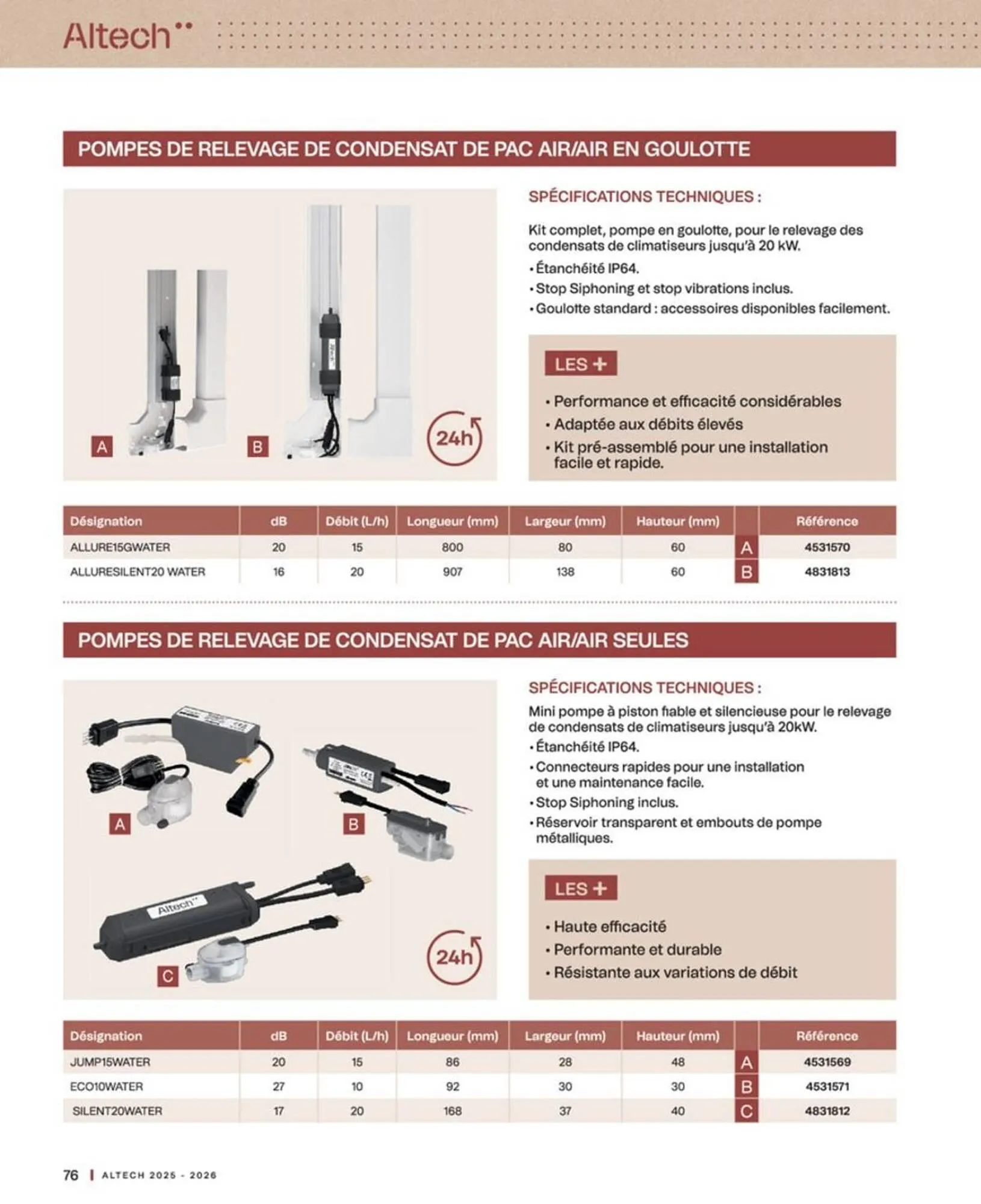 Altech

POMPES DE RELEVAGE DE CONDENSAT DE PAC AIR/AIR EN GOULOTTE

A B 24h

SPÉCIFICATIONS TECHNIQUES :

Kit complet, pompe en goulotte, pour le relevage des condensats de climatiseurs jusqu'à 20 kW.

• Étanchéité IP64.
• Stop Siphoning et stop vibrations inclus.
• Goulotte standard : accessoires disponibles facilement.

LES +

• Performance et efficacité considérables
• Adaptée aux débits élevés
• Kit pré-assemblé pour une installation facile et rapide.

| Désignation | dB | Débit (L/h) | Longueur (mm) | Largeur (mm) | Hauteur (mm) | | Référence |
|---|---|---|---|---|---|---|---|
| ALLURE15GWATER | 20 | 15 | 800 | 80 | 60 | A | 4531570 |
| ALLURESILENT20 WATER | 16 | 20 | 907 | 138 | 60 | B | 4831813 |

POMPES DE RELEVAGE DE CONDENSAT DE PAC AIR/AIR SEULES

A B Altech C 24h

SPÉCIFICATIONS TECHNIQUES :

Mini pompe à piston fiable et silencieuse pour le relevage de condensats de climatiseurs jusqu'à 20kW.

• Étanchéité IP64.
• Connecteurs rapides pour une installation et une maintenance facile.
• Stop Siphoning inclus.
• Réservoir transparent et embouts de pompe métalliques.

LES +

• Haute efficacité
• Performante et durable
• Résistante aux variations de débit

| Désignation | dB | Débit (L/h) | Longueur (mm) | Largeur (mm) | Hauteur (mm) | | Référence |
|---|---|---|---|---|---|---|---|
| JUMP15WATER | 20 | 15 | 86 | 28 | 48 | A | 4531569 |
| ECO10WATER | 27 | 10 | 92 | 30 | 30 | B | 4531571 |
| SILENT20WATER | 17 | 20 | 168 | 37 | 40 | C | 4831812 |

76 | ALTECH 2025 - 2026