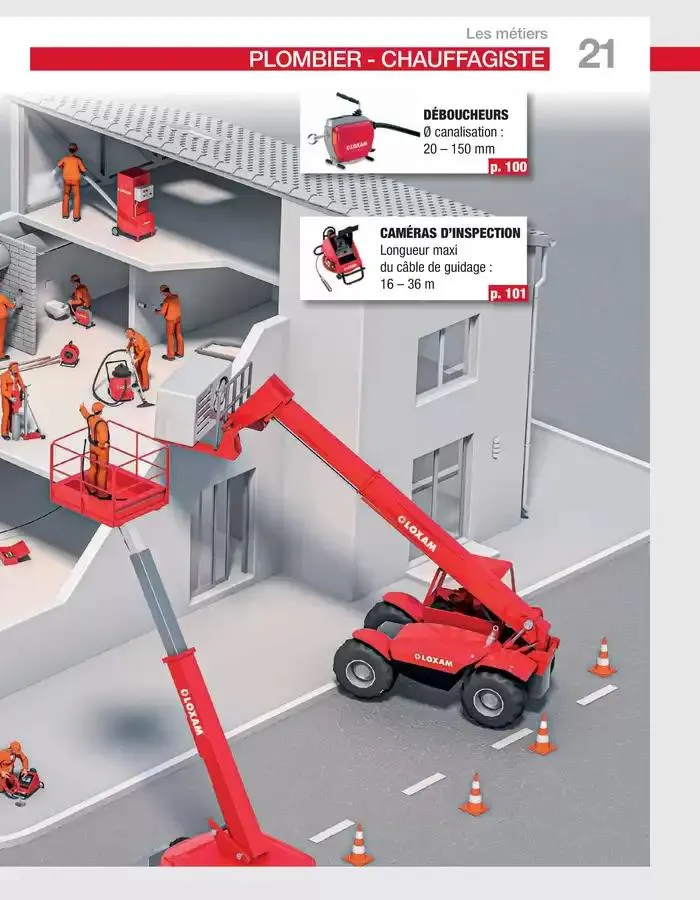 Les métiers
PLOMBIER - CHAUFFAGISTE
21

LOXAM
DÉBOUCHEURS
Ø canalisation : 20 – 150 mm
p. 100

CAMÉRAS D'INSPECTION
Longueur maxi du câble de guidage : 16 – 36 m
p. 101

LOXAM

LOXAM

LOXAM