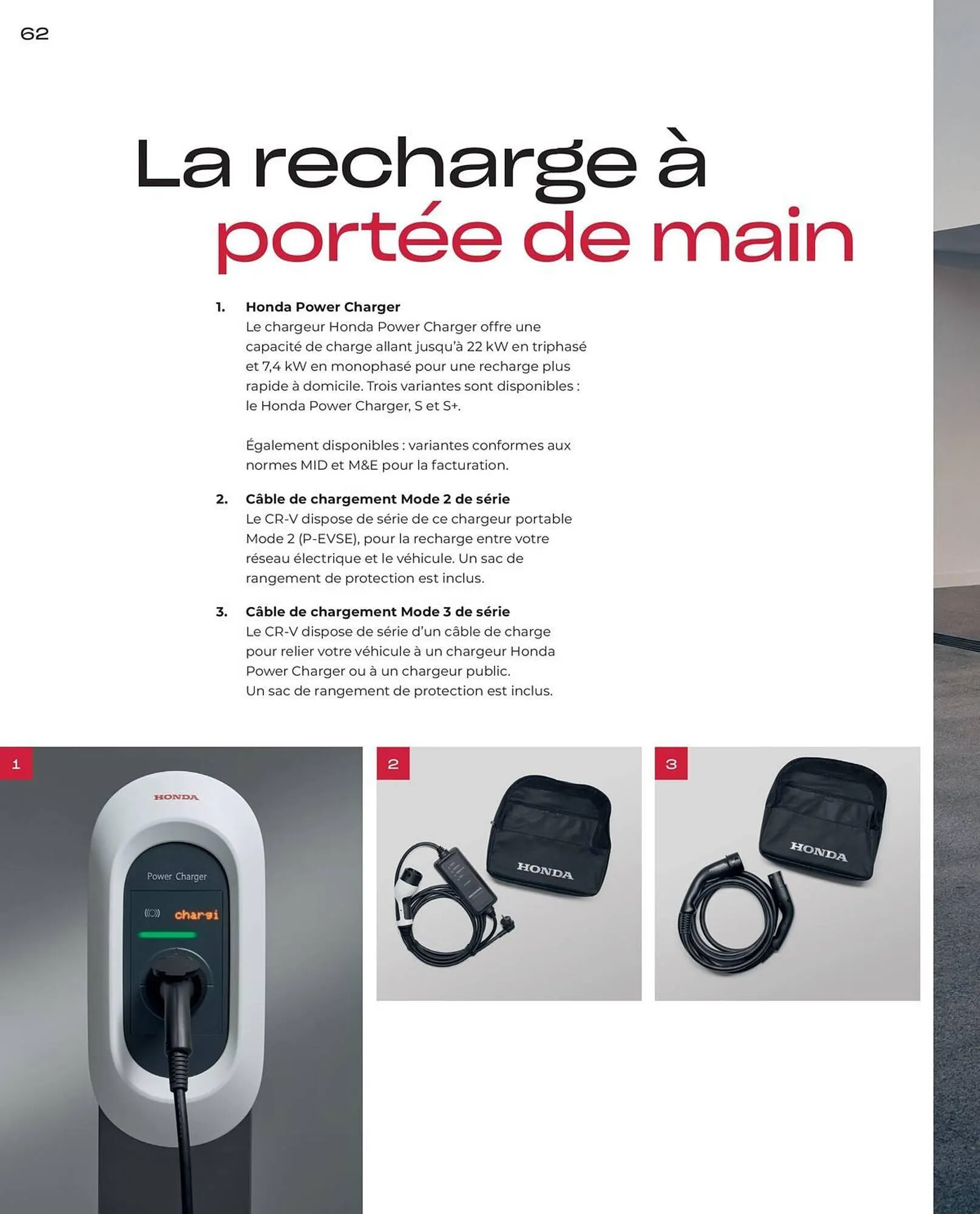 62

La recharge à portée de main

1. Honda Power Charger
Le chargeur Honda Power Charger offre une capacité de charge allant jusqu'à 22 kW en triphasé et 7,4 kW en monophasé pour une recharge plus rapide à domicile. Trois variantes sont disponibles : le Honda Power Charger, S et S+.

Également disponibles : variantes conformes aux normes MID et M&E pour la facturation.

2. Câble de chargement Mode 2 de série
Le CR-V dispose de série de ce chargeur portable Mode 2 (P-EVSE), pour la recharge entre votre réseau électrique et le véhicule. Un sac de rangement de protection est inclus.

3. Câble de chargement Mode 3 de série
Le CR-V dispose de série d'un câble de charge pour relier votre véhicule à un chargeur Honda Power Charger ou à un chargeur public.
Un sac de rangement de protection est inclus.

1

HONDA

Power Charger

chargi

2

HONDA

3

HONDA