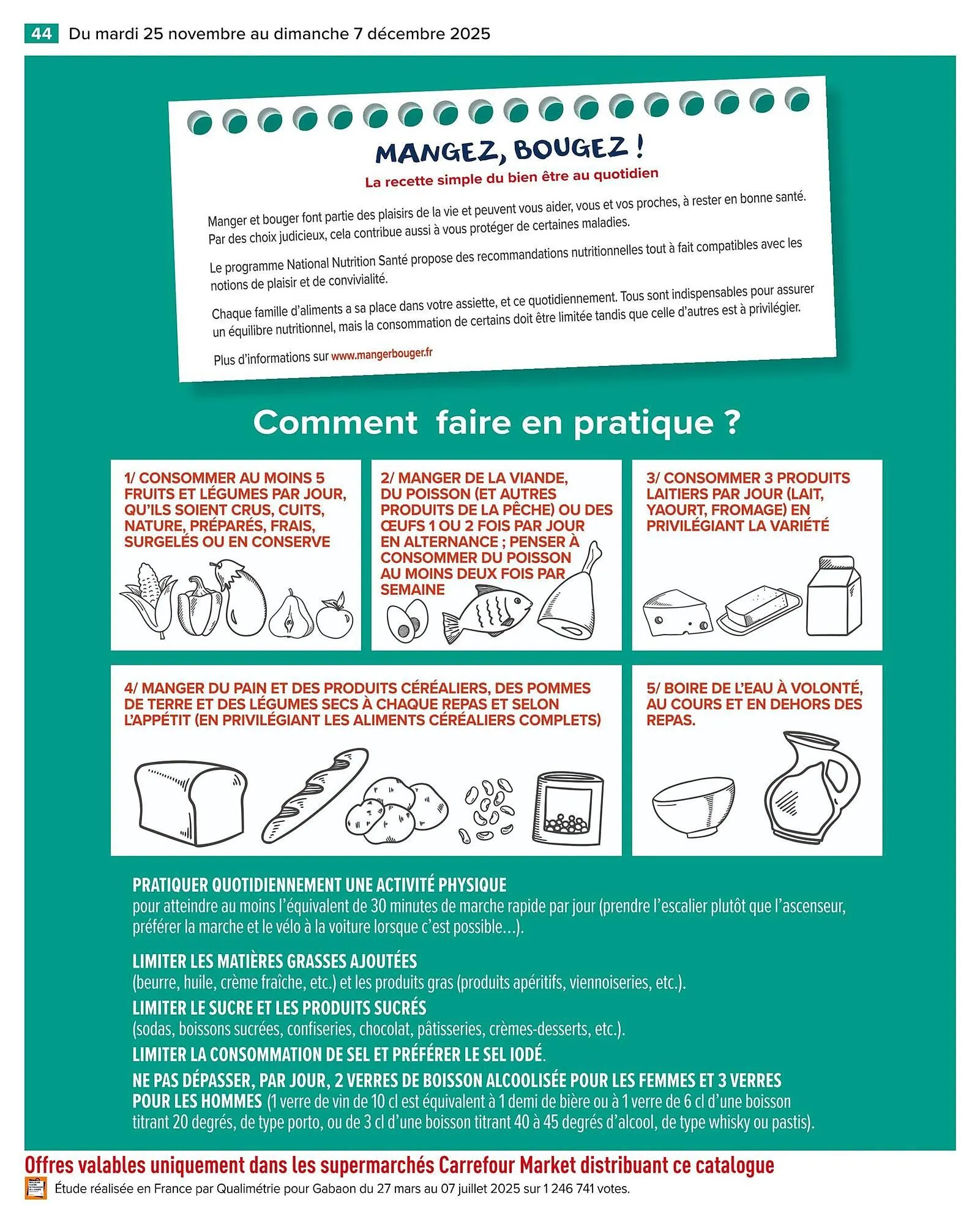 44 Du mardi 25 novembre au dimanche 7 décembre 2025

MANGEZ, BOUGEZ !

La recette simple du bien être au quotidien

Manger et bouger font partie des plaisirs de la vie et peuvent vous aider, vous et vos proches, à rester en bonne santé. Par des choix judicieux, cela contribue aussi à vous protéger de certaines maladies.

Le programme National Nutrition Santé propose des recommandations nutritionnelles tout à fait compatibles avec les notions de plaisir et de convivialité.

Chaque famille d'aliments a sa place dans votre assiette, et ce quotidiennement. Tous sont indispensables pour assurer un équilibre nutritionnel, mais la consommation de certains doit être limitée tandis que celle d'autres est à privilégier.

Plus d'informations sur www.mangerbouger.fr

Comment faire en pratique ?

1/ CONSOMMER AU MOINS 5 FRUITS ET LÉGUMES PAR JOUR, QU'ILS SOIENT CRUS, CUITS, NATURE, PRÉPARÉS, FRAIS, SURGELÉS OU EN CONSERVE

2/ MANGER DE LA VIANDE, DU POISSON (ET AUTRES PRODUITS DE LA PÊCHE) OU DES ŒUFS 1 OU 2 FOIS PAR JOUR EN ALTERNANCE ; PENSER À CONSOMMER DU POISSON AU MOINS DEUX FOIS PAR SEMAINE

3/ CONSOMMER 3 PRODUITS LAITIERS PAR JOUR (LAIT, YAOURT, FROMAGE) EN PRIVILÉGIANT LA VARIÉTÉ

4/ MANGER DU PAIN ET DES PRODUITS CÉRÉALIERS, DES POMMES DE TERRE ET DES LÉGUMES SECS À CHAQUE REPAS ET SELON L'APPÉTIT (EN PRIVILÉGIANT LES ALIMENTS CÉRÉALIERS COMPLETS)

5/ BOIRE DE L'EAU À VOLONTÉ, AU COURS ET EN DEHORS DES REPAS.

PRATIQUER QUOTIDIENNEMENT UNE ACTIVITÉ PHYSIQUE
pour atteindre au moins l'équivalent de 30 minutes de marche rapide par jour (prendre l'escalier plutôt que l'ascenseur, préférer la marche et le vélo à la voiture lorsque c'est possible…).

LIMITER LES MATIÈRES GRASSES AJOUTÉES
(beurre, huile, crème fraîche, etc.) et les produits gras (produits apéritifs, viennoiseries, etc.).

LIMITER LE SUCRE ET LES PRODUITS SUCRÉS
(sodas, boissons sucrées, confiseries, chocolat, pâtisseries, crèmes-desserts, etc.).

LIMITER LA CONSOMMATION DE SEL ET PRÉFÉRER LE SEL IODÉ.

NE PAS DÉPASSER, PAR JOUR, 2 VERRES DE BOISSON ALCOOLISÉE POUR LES FEMMES ET 3 VERRES POUR LES HOMMES (1 verre de vin de 10 cl est équivalent à 1 demi de bière ou à 1 verre de 6 cl d'une boisson titrant 20 degrés, de type porto, ou de 3 cl d'une boisson titrant 40 à 45 degrés d'alcool, de type whisky ou pastis).

Offres valables uniquement dans les supermarchés Carrefour Market distribuant ce catalogue

Étude réalisée en France par Qualimétrie pour Gabaon du 27 mars au 07 juillet 2025 sur 1 246 741 votes.