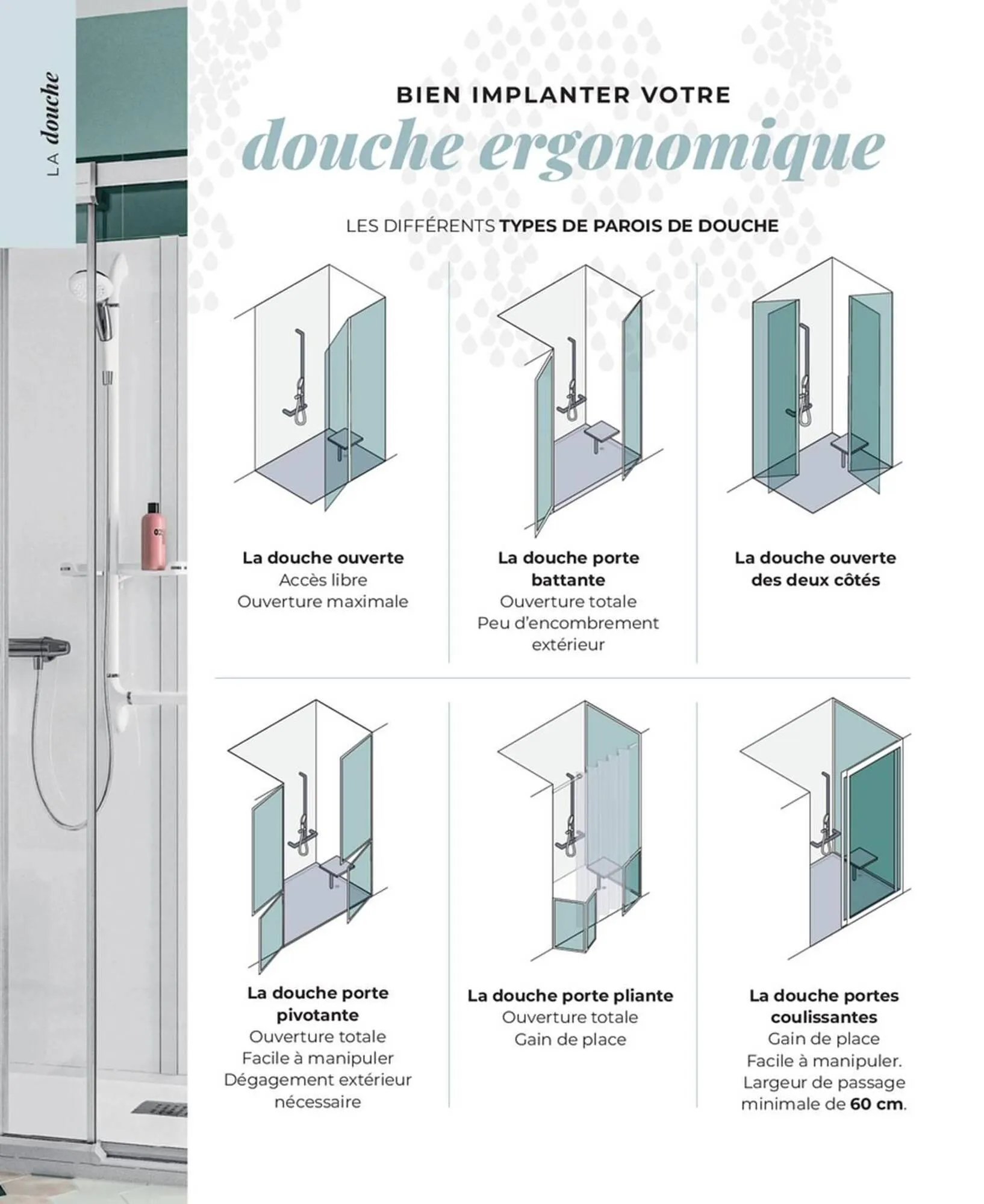 LA douche

BIEN IMPLANTER VOTRE

douche ergonomique

LES DIFFÉRENTS TYPES DE PAROIS DE DOUCHE

La douche ouverte
Accès libre
Ouverture maximale

La douche porte battante
Ouverture totale
Peu d'encombrement extérieur

La douche ouverte des deux côtés

La douche porte pivotante
Ouverture totale
Facile à manipuler
Dégagement extérieur nécessaire

La douche porte pliante
Ouverture totale
Gain de place

La douche portes coulissantes
Gain de place
Facile à manipuler.
Largeur de passage minimale de 60 cm.