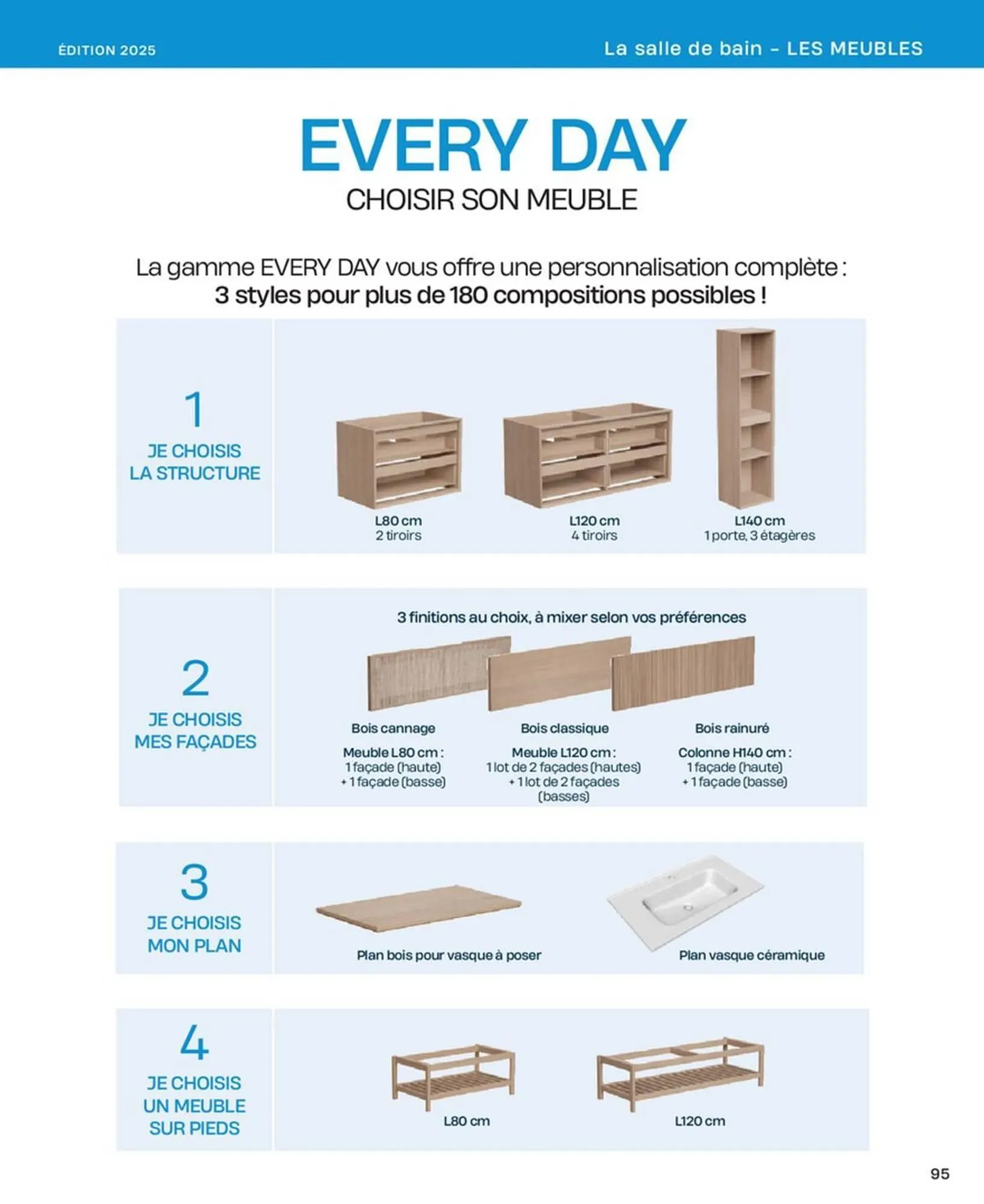 ÉDITION 2025

La salle de bain - LES MEUBLES

EVERY DAY

CHOISIR SON MEUBLE

La gamme EVERY DAY vous offre une personnalisation complète : 3 styles pour plus de 180 compositions possibles !

1

JE CHOISIS LA STRUCTURE

L80 cm
2 tiroirs

L120 cm
4 tiroirs

L140 cm
1 porte, 3 étagères

2

JE CHOISIS MES FAÇADES

3 finitions au choix, à mixer selon vos préférences

Bois cannage

Meuble L80 cm :
1 façade (haute)
+ 1 façade (basse)

Bois classique

Meuble L120 cm :
1 lot de 2 façades (hautes)
+ 1 lot de 2 façades (basses)

Bois rainuré

Colonne H140 cm :
1 façade (haute)
+ 1 façade (basse)

3

JE CHOISIS MON PLAN

Plan bois pour vasque à poser

Plan vasque céramique

4

JE CHOISIS UN MEUBLE SUR PIEDS

L80 cm

L120 cm

95