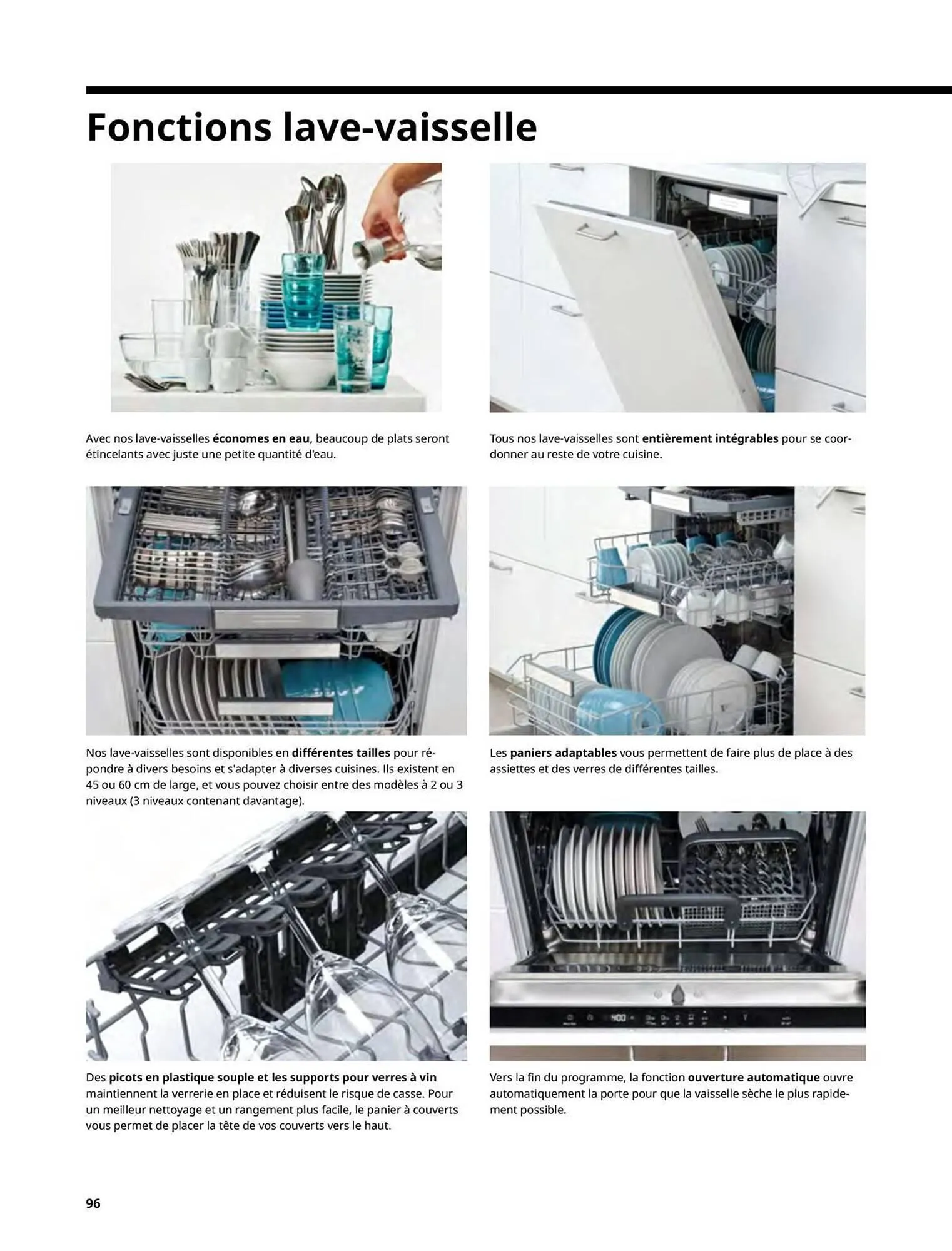 Fonctions lave-vaisselle

Avec nos lave-vaisselles économes en eau, beaucoup de plats seront étincelants avec juste une petite quantité d'eau.

Tous nos lave-vaisselles sont entièrement intégrables pour se coordonner au reste de votre cuisine.

Nos lave-vaisselles sont disponibles en différentes tailles pour répondre à divers besoins et s'adapter à diverses cuisines. Ils existent en 45 ou 60 cm de large, et vous pouvez choisir entre des modèles à 2 ou 3 niveaux (3 niveaux contenant davantage).

Les paniers adaptables vous permettent de faire plus de place à des assiettes et des verres de différentes tailles.

Des picots en plastique souple et les supports pour verres à vin maintiennent la verrerie en place et réduisent le risque de casse. Pour un meilleur nettoyage et un rangement plus facile, le panier à couverts vous permet de placer la tête de vos couverts vers le haut.

Vers la fin du programme, la fonction ouverture automatique ouvre automatiquement la porte pour que la vaisselle sèche le plus rapidement possible.

96