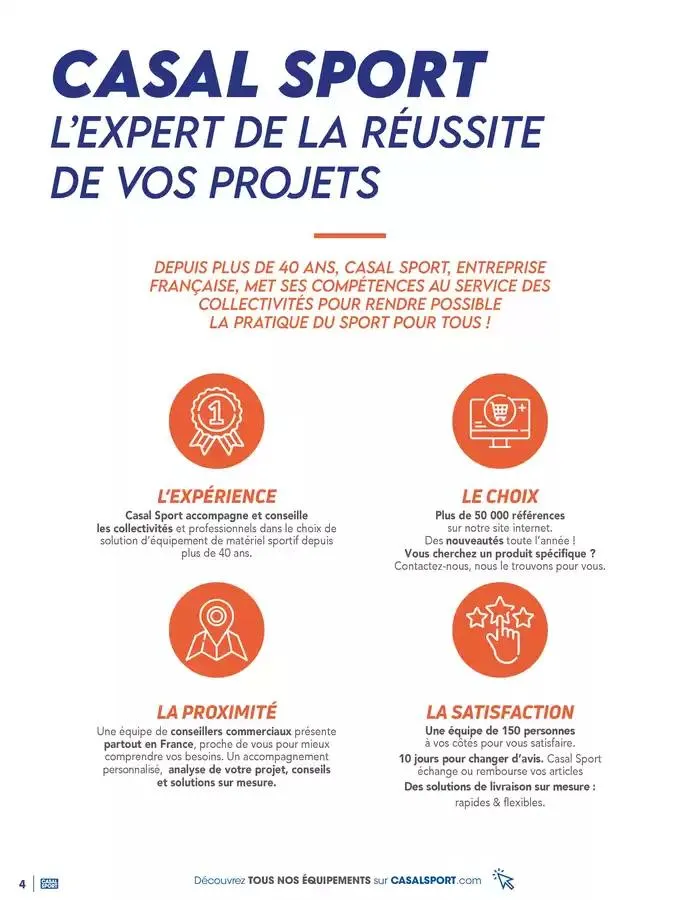 CASAL SPORT
L'EXPERT DE LA RÉUSSITE DE VOS PROJETS

DEPUIS PLUS DE 40 ANS, CASAL SPORT, ENTREPRISE FRANÇAISE, MET SES COMPÉTENCES AU SERVICE DES COLLECTIVITÉS POUR RENDRE POSSIBLE LA PRATIQUE DU SPORT POUR TOUS !

1

L'EXPÉRIENCE
Casal Sport accompagne et conseille les collectivités et professionnels dans le choix de solution d'équipement de matériel sportif depuis plus de 40 ans.

LE CHOIX
Plus de 50 000 références sur notre site internet.
Des nouveautés toute l'année !
Vous cherchez un produit spécifique ?
Contactez-nous, nous le trouvons pour vous.

LA PROXIMITÉ
Une équipe de conseillers commerciaux présente partout en France, proche de vous pour mieux comprendre vos besoins. Un accompagnement personnalisé, analyse de votre projet, conseils et solutions sur mesure.

LA SATISFACTION
Une équipe de 150 personnes à vos côtés pour vous satisfaire.
10 jours pour changer d'avis. Casal Sport échange ou rembourse vos articles
Des solutions de livraison sur mesure : rapides & flexibles.

4 CASAL SPORT

Découvrez TOUS NOS ÉQUIPEMENTS sur CASALSPORT.com