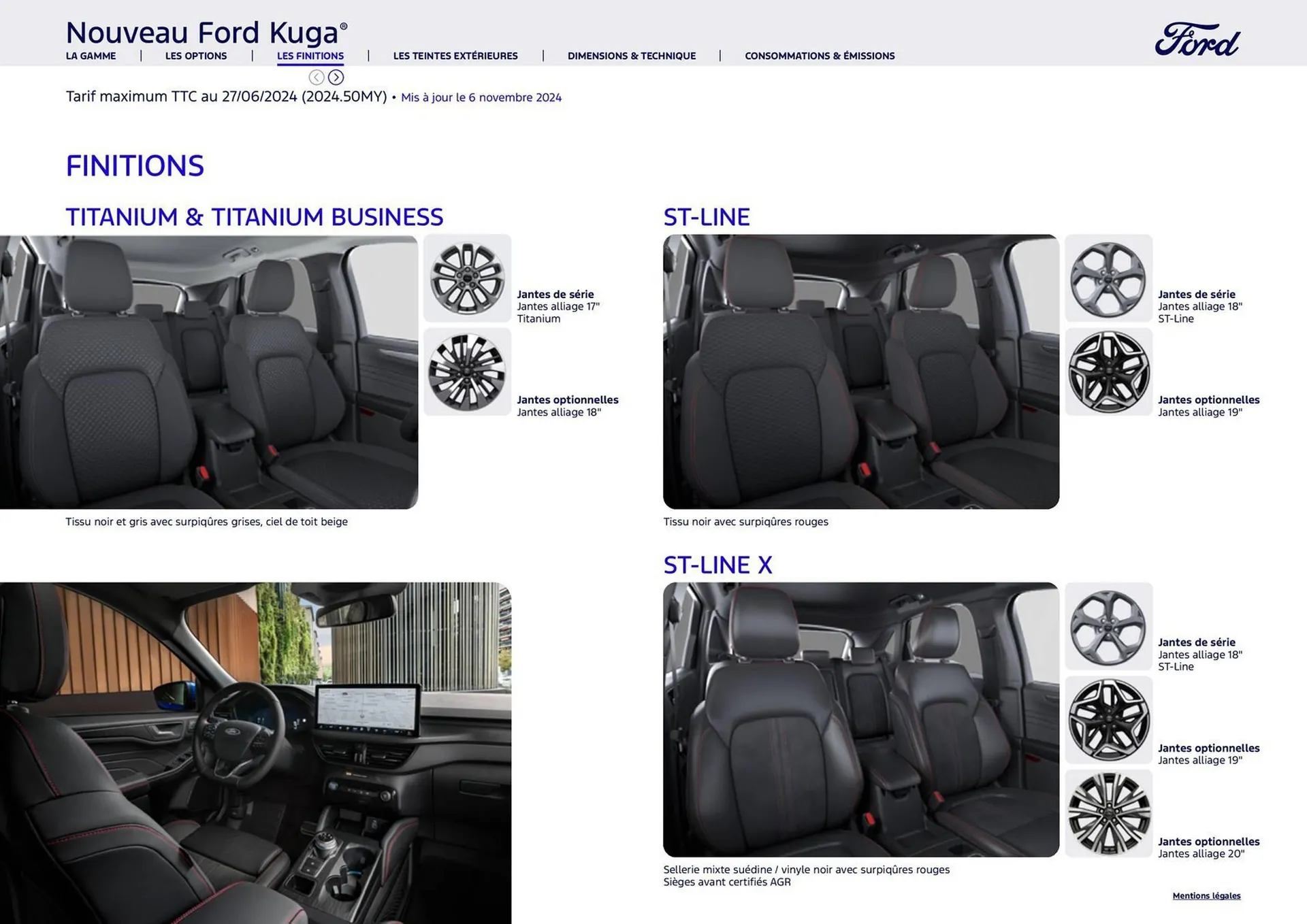 Nouveau Ford Kuga®

LA GAMME | LES OPTIONS | LES FINITIONS | LES TEINTES EXTÉRIEURES | DIMENSIONS & TECHNIQUE | CONSOMMATIONS & ÉMISSIONS

Ford

Tarif maximum TTC au 27/06/2024 (2024.50MY) • Mis à jour le 6 novembre 2024

FINITIONS

TITANIUM & TITANIUM BUSINESS

Jantes de série
Jantes alliage 17"
Titanium

Jantes optionnelles
Jantes alliage 18"

Tissu noir et gris avec surpiqûres grises, ciel de toit beige

ST-LINE

Jantes de série
Jantes alliage 18"
ST-Line

Jantes optionnelles
Jantes alliage 19"

Tissu noir avec surpiqûres rouges

ST-LINE X

Jantes de série
Jantes alliage 18"
ST-Line

Jantes optionnelles
Jantes alliage 19"

Jantes optionnelles
Jantes alliage 20"

Sellerie mixte suédine / vinyle noir avec surpiqûres rouges
Sièges avant certifiés AGR

Mentions légales