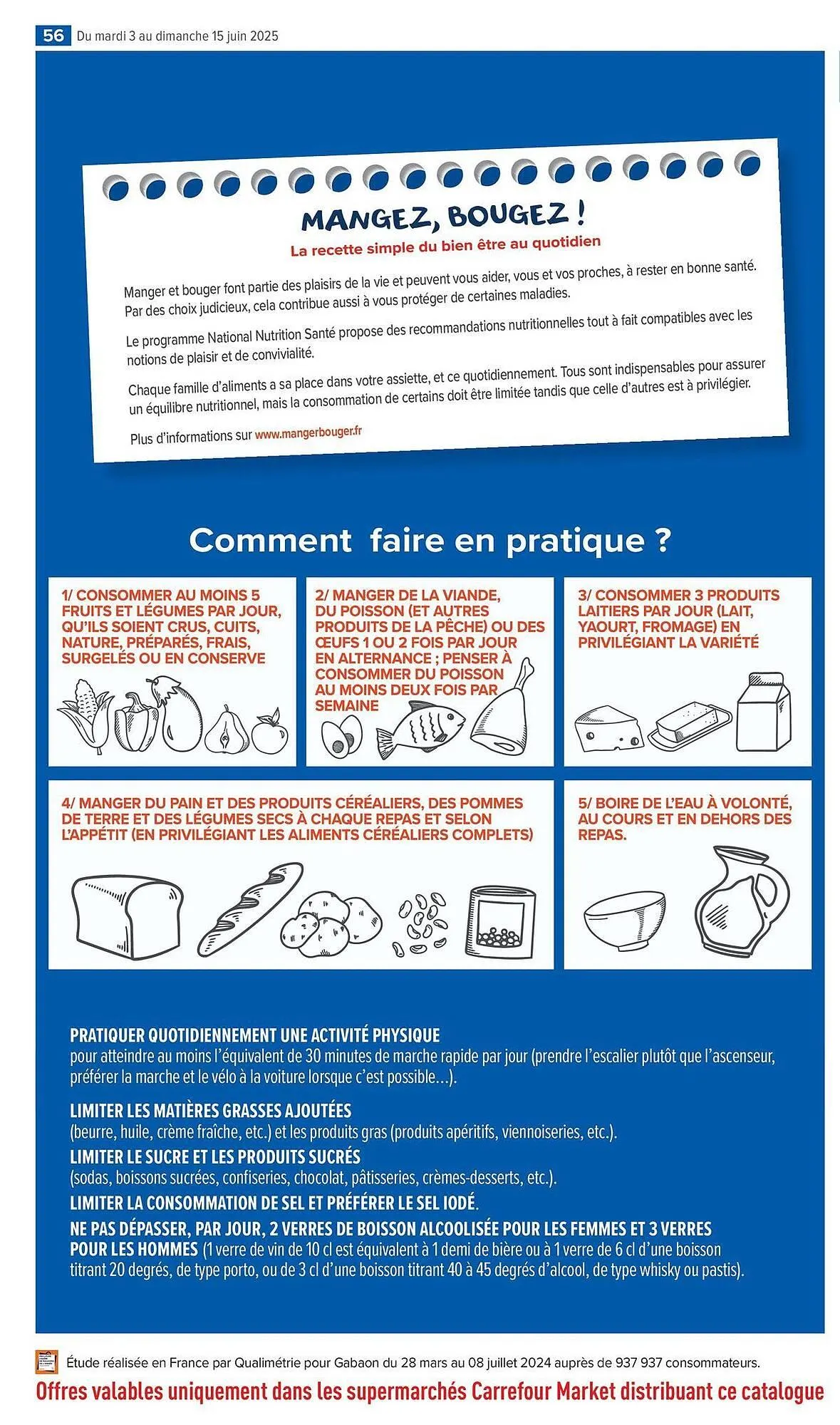 56 Du mardi 3 au dimanche 15 juin 2025

MANGEZ, BOUGEZ !
La recette simple du bien être au quotidien

Manger et bouger font partie des plaisirs de la vie et peuvent vous aider, vous et vos proches, à rester en bonne santé. Par des choix judicieux, cela contribue aussi à vous protéger de certaines maladies.

Le programme National Nutrition Santé propose des recommandations nutritionnelles tout à fait compatibles avec les notions de plaisir et de convivialité.

Chaque famille d'aliments a sa place dans votre assiette, et ce quotidiennement. Tous sont indispensables pour assurer un équilibre nutritionnel, mais la consommation de certains doit être limitée tandis que celle d'autres est à privilégier.

Plus d'informations sur www.mangerbouger.fr

Comment faire en pratique ?

1/ CONSOMMER AU MOINS 5 FRUITS ET LÉGUMES PAR JOUR, QU'ILS SOIENT CRUS, CUITS, NATURE, PRÉPARÉS, FRAIS, SURGELÉS OU EN CONSERVE

2/ MANGER DE LA VIANDE, DU POISSON (ET AUTRES PRODUITS DE LA PÊCHE) OU DES ŒUFS 1 OU 2 FOIS PAR JOUR EN ALTERNANCE ; PENSER À CONSOMMER DU POISSON AU MOINS DEUX FOIS PAR SEMAINE

3/ CONSOMMER 3 PRODUITS LAITIERS PAR JOUR (LAIT, YAOURT, FROMAGE) EN PRIVILÉGIANT LA VARIÉTÉ

4/ MANGER DU PAIN ET DES PRODUITS CÉRÉALIERS, DES POMMES DE TERRE ET DES LÉGUMES SECS À CHAQUE REPAS ET SELON L'APPÉTIT (EN PRIVILÉGIANT LES ALIMENTS CÉRÉALIERS COMPLETS)

5/ BOIRE DE L'EAU À VOLONTÉ, AU COURS ET EN DEHORS DES REPAS.

PRATIQUER QUOTIDIENNEMENT UNE ACTIVITÉ PHYSIQUE
pour atteindre au moins l'équivalent de 30 minutes de marche rapide par jour (prendre l'escalier plutôt que l'ascenseur, préférer la marche et le vélo à la voiture lorsque c'est possible…).

LIMITER LES MATIÈRES GRASSES AJOUTÉES
(beurre, huile, crème fraîche, etc.) et les produits gras (produits apéritifs, viennoiseries, etc.).
LIMITER LE SUCRE ET LES PRODUITS SUCRÉS
(sodas, boissons sucrées, confiseries, chocolat, pâtisseries, crèmes-desserts, etc.).
LIMITER LA CONSOMMATION DE SEL ET PRÉFÉRER LE SEL IODÉ.
NE PAS DÉPASSER, PAR JOUR, 2 VERRES DE BOISSON ALCOOLISÉE POUR LES FEMMES ET 3 VERRES POUR LES HOMMES (1 verre de vin de 10 cl est équivalent à 1 demi de bière ou à 1 verre de 6 cl d'une boisson titrant 20 degrés, de type porto, ou de 3 cl d'une boisson titrant 40 à 45 degrés d'alcool, de type whisky ou pastis).

Étude réalisée en France par Qualimétrie pour Gabaon du 28 mars au 08 juillet 2024 auprès de 937 937 consommateurs.
Offres valables uniquement dans les supermarchés Carrefour Market distribuant ce catalogue