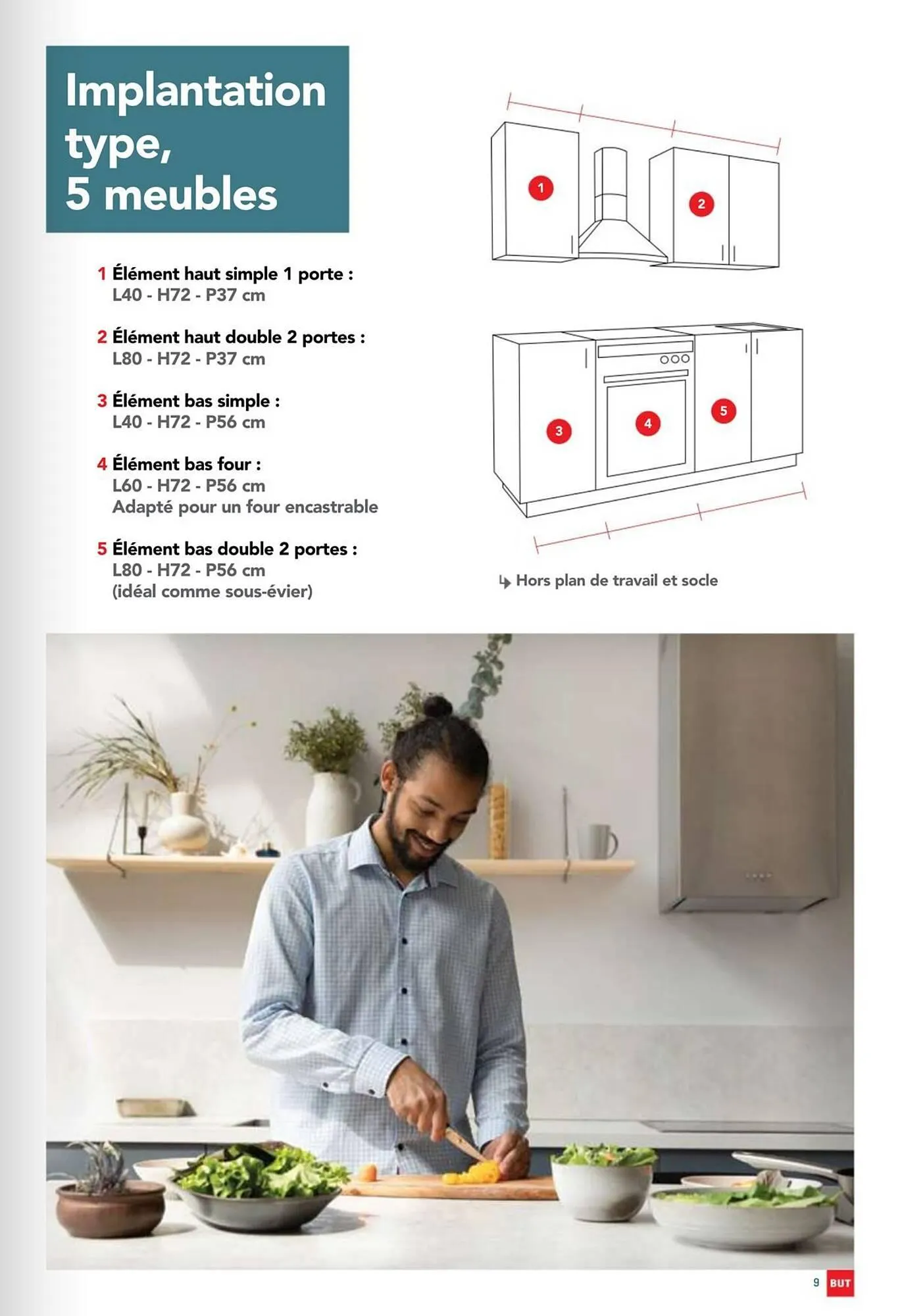 Implantation type, 5 meubles

1 Élément haut simple 1 porte :
L40 - H72 - P37 cm

2 Élément haut double 2 portes :
L80 - H72 - P37 cm

3 Élément bas simple :
L40 - H72 - P56 cm

4 Élément bas four :
L60 - H72 - P56 cm
Adapté pour un four encastrable

5 Élément bas double 2 portes :
L80 - H72 - P56 cm
(idéal comme sous-évier)

1

2

3

4

5

↳ Hors plan de travail et socle

9 BUT