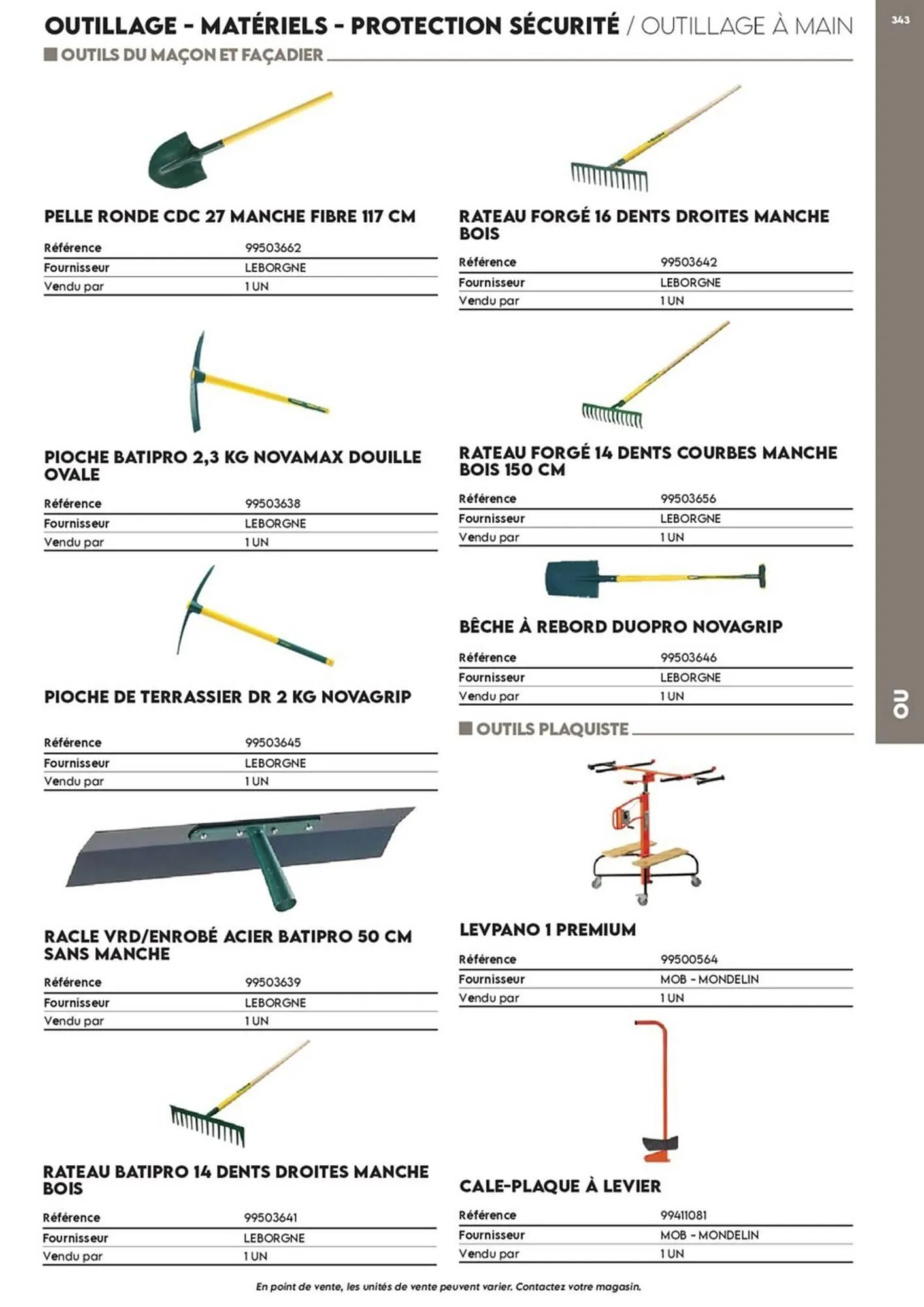 OUTILLAGE - MATÉRIELS - PROTECTION SÉCURITÉ / OUTILLAGE À MAIN

343

OUTILS DU MAÇON ET FAÇADIER

PELLE RONDE CDC 27 MANCHE FIBRE 117 CM

| Référence | 99503662 |
|---|---|
| Fournisseur | LEBORGNE |
| Vendu par | 1 UN |

PIOCHE BATIPRO 2,3 KG NOVAMAX DOUILLE OVALE

| Référence | 99503638 |
|---|---|
| Fournisseur | LEBORGNE |
| Vendu par | 1 UN |

PIOCHE DE TERRASSIER DR 2 KG NOVAGRIP

| Référence | 99503645 |
|---|---|
| Fournisseur | LEBORGNE |
| Vendu par | 1 UN |

RACLE VRD/ENROBÉ ACIER BATIPRO 50 CM SANS MANCHE

| Référence | 99503639 |
|---|---|
| Fournisseur | LEBORGNE |
| Vendu par | 1 UN |

RATEAU BATIPRO 14 DENTS DROITES MANCHE BOIS

| Référence | 99503641 |
|---|---|
| Fournisseur | LEBORGNE |
| Vendu par | 1 UN |

RATEAU FORGÉ 16 DENTS DROITES MANCHE BOIS

| Référence | 99503642 |
|---|---|
| Fournisseur | LEBORGNE |
| Vendu par | 1 UN |

RATEAU FORGÉ 14 DENTS COURBES MANCHE BOIS 150 CM

| Référence | 99503656 |
|---|---|
| Fournisseur | LEBORGNE |
| Vendu par | 1 UN |

BÊCHE À REBORD DUOPRO NOVAGRIP

| Référence | 99503646 |
|---|---|
| Fournisseur | LEBORGNE |
| Vendu par | 1 UN |

OUTILS PLAQUISTE

LEVPANO 1 PREMIUM

| Référence | 99500564 |
|---|---|
| Fournisseur | MOB - MONDELIN |
| Vendu par | 1 UN |

CALE-PLAQUE À LEVIER

| Référence | 99411081 |
|---|---|
| Fournisseur | MOB - MONDELIN |
| Vendu par | 1 UN |

OU

En point de vente, les unités de vente peuvent varier. Contactez votre magasin.