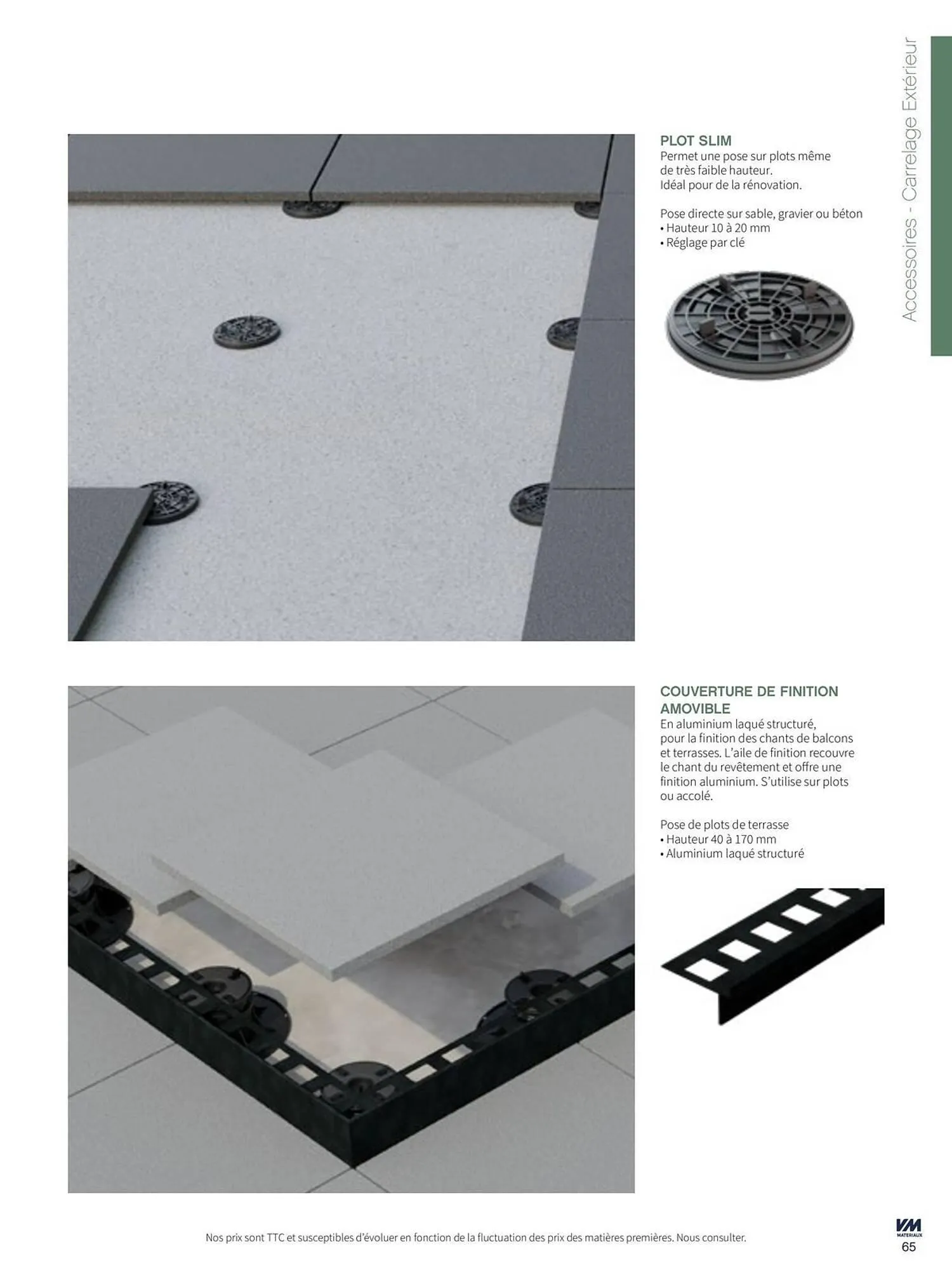 Accessoires - Carrelage Extérieur

PLOT SLIM
Permet une pose sur plots même de très faible hauteur.
Idéal pour de la rénovation.

Pose directe sur sable, gravier ou béton
• Hauteur 10 à 20 mm
• Réglage par clé

COUVERTURE DE FINITION AMOVIBLE
En aluminium laqué structuré, pour la finition des chants de balcons et terrasses. L'aile de finition recouvre le chant du revêtement et offre une finition aluminium. S'utilise sur plots ou accolé.

Pose de plots de terrasse
• Hauteur 40 à 170 mm
• Aluminium laqué structuré

Nos prix sont TTC et susceptibles d'évoluer en fonction de la fluctuation des prix des matières premières. Nous consulter.

VM MATÉRIAUX
65