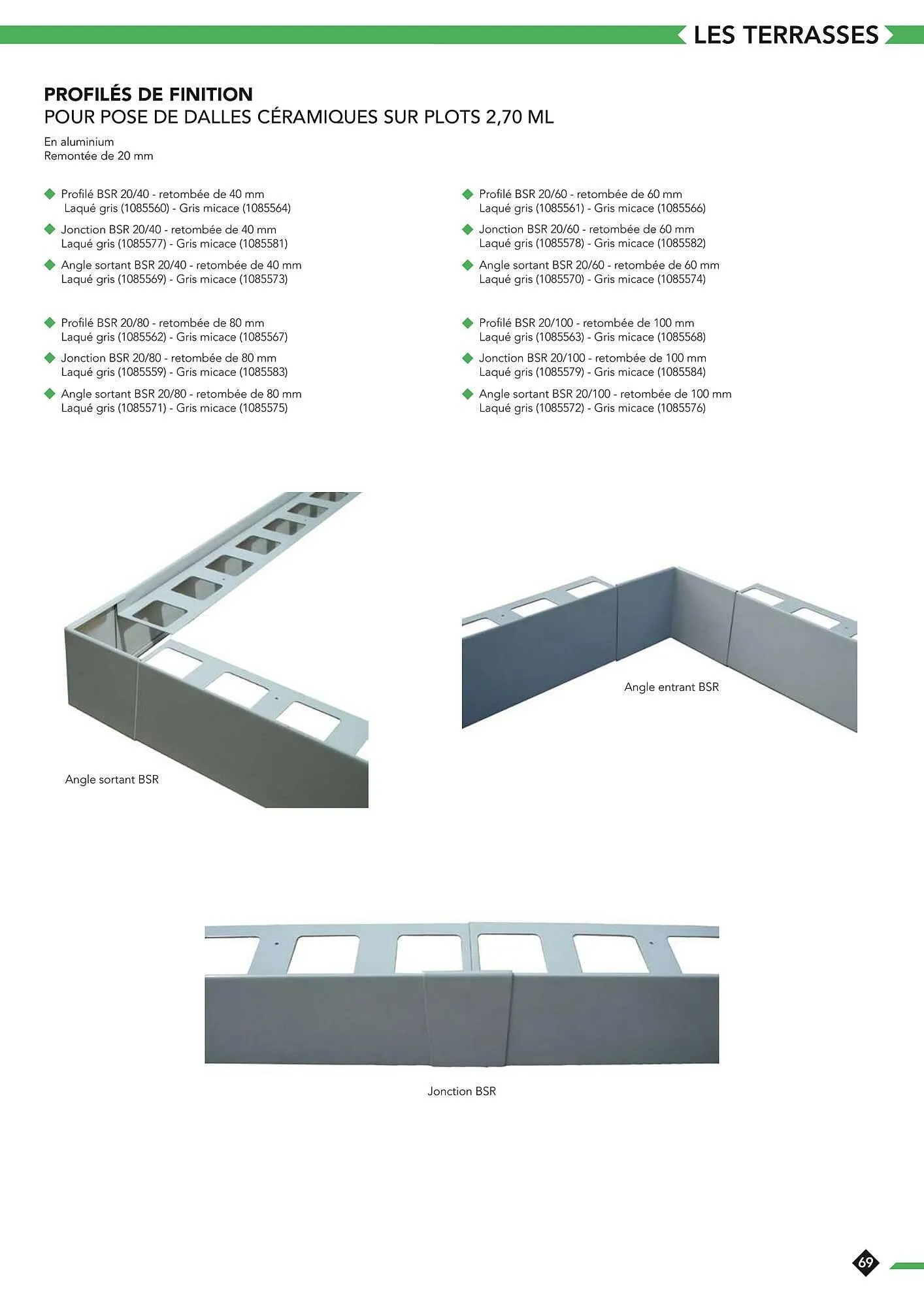 LES TERRASSES

PROFILÉS DE FINITION
POUR POSE DE DALLES CÉRAMIQUES SUR PLOTS 2,70 ML

En aluminium
Remontée de 20 mm

Profilé BSR 20/40 - retombée de 40 mm
Laqué gris (1085560) - Gris micace (1085564)

Jonction BSR 20/40 - retombée de 40 mm
Laqué gris (1085577) - Gris micace (1085581)

Angle sortant BSR 20/40 - retombée de 40 mm
Laqué gris (1085569) - Gris micace (1085573)

Profilé BSR 20/80 - retombée de 80 mm
Laqué gris (1085562) - Gris micace (1085567)

Jonction BSR 20/80 - retombée de 80 mm
Laqué gris (1085559) - Gris micace (1085583)

Angle sortant BSR 20/80 - retombée de 80 mm
Laqué gris (1085571) - Gris micace (1085575)

Profilé BSR 20/60 - retombée de 60 mm
Laqué gris (1085561) - Gris micace (1085566)

Jonction BSR 20/60 - retombée de 60 mm
Laqué gris (1085578) - Gris micace (1085582)

Angle sortant BSR 20/60 - retombée de 60 mm
Laqué gris (1085570) - Gris micace (1085574)

Profilé BSR 20/100 - retombée de 100 mm
Laqué gris (1085563) - Gris micace (1085568)

Jonction BSR 20/100 - retombée de 100 mm
Laqué gris (1085579) - Gris micace (1085584)

Angle sortant BSR 20/100 - retombée de 100 mm
Laqué gris (1085572) - Gris micace (1085576)

Angle sortant BSR

Angle entrant BSR

Jonction BSR

69