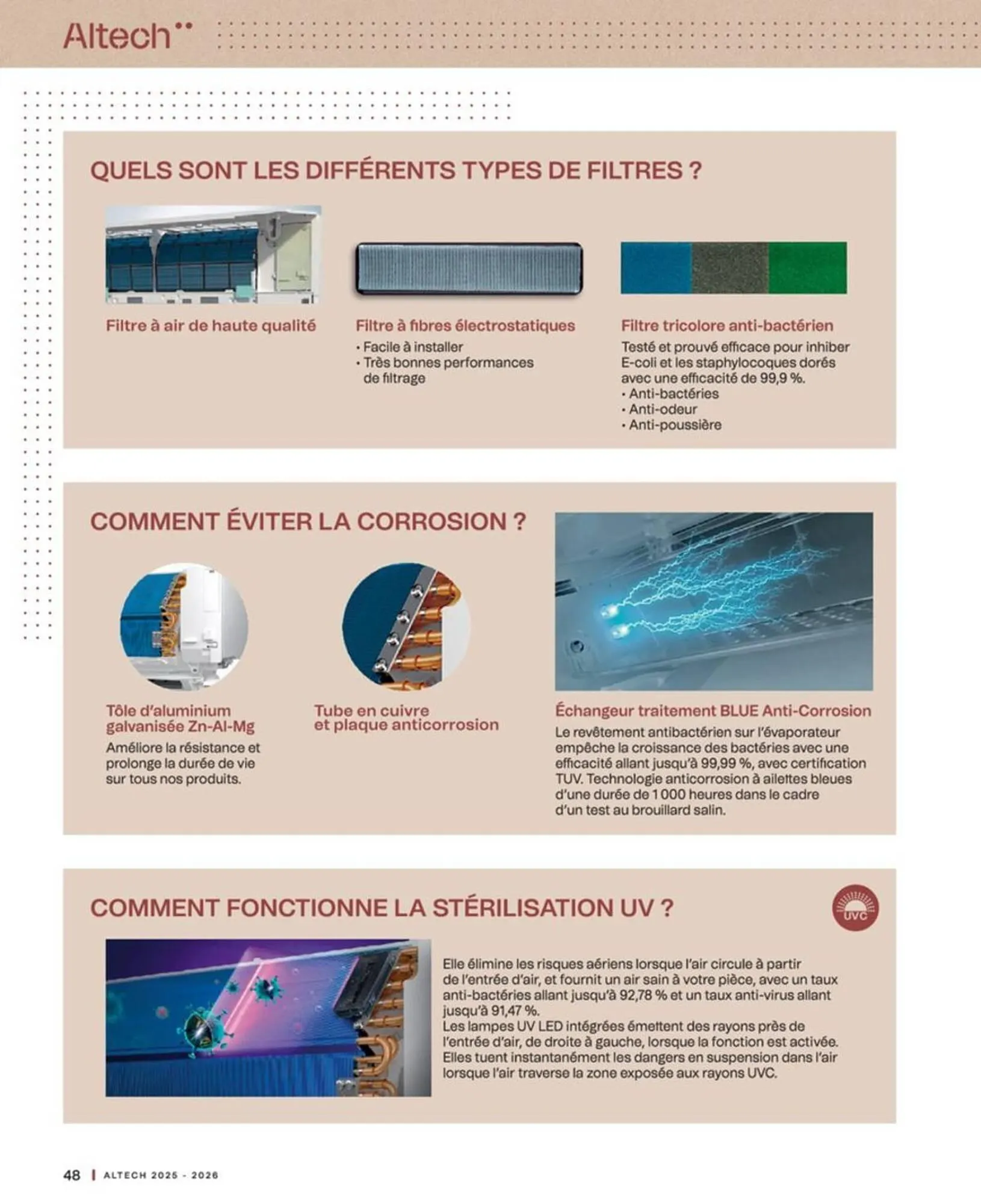 Altech

QUELS SONT LES DIFFÉRENTS TYPES DE FILTRES ?

Filtre à air de haute qualité

Filtre à fibres électrostatiques
• Facile à installer
• Très bonnes performances de filtrage

Filtre tricolore anti-bactérien
Testé et prouvé efficace pour inhiber E-coli et les staphylocoques dorés avec une efficacité de 99,9 %.
• Anti-bactéries
• Anti-odeur
• Anti-poussière

COMMENT ÉVITER LA CORROSION ?

Tôle d'aluminium galvanisée Zn-Al-Mg
Améliore la résistance et prolonge la durée de vie sur tous nos produits.

Tube en cuivre et plaque anticorrosion

Échangeur traitement BLUE Anti-Corrosion
Le revêtement antibactérien sur l'évaporateur empêche la croissance des bactéries avec une efficacité allant jusqu'à 99,99 %, avec certification TUV. Technologie anticorrosion à ailettes bleues d'une durée de 1 000 heures dans le cadre d'un test au brouillard salin.

COMMENT FONCTIONNE LA STÉRILISATION UV ?

UVC

Elle élimine les risques aériens lorsque l'air circule à partir de l'entrée d'air, et fournit un air sain à votre pièce, avec un taux anti-bactéries allant jusqu'à 92,78 % et un taux anti-virus allant jusqu'à 91,47 %.
Les lampes UV LED intégrées émettent des rayons près de l'entrée d'air, de droite à gauche, lorsque la fonction est activée. Elles tuent instantanément les dangers en suspension dans l'air lorsque l'air traverse la zone exposée aux rayons UVC.

48 | ALTECH 2025 - 2026