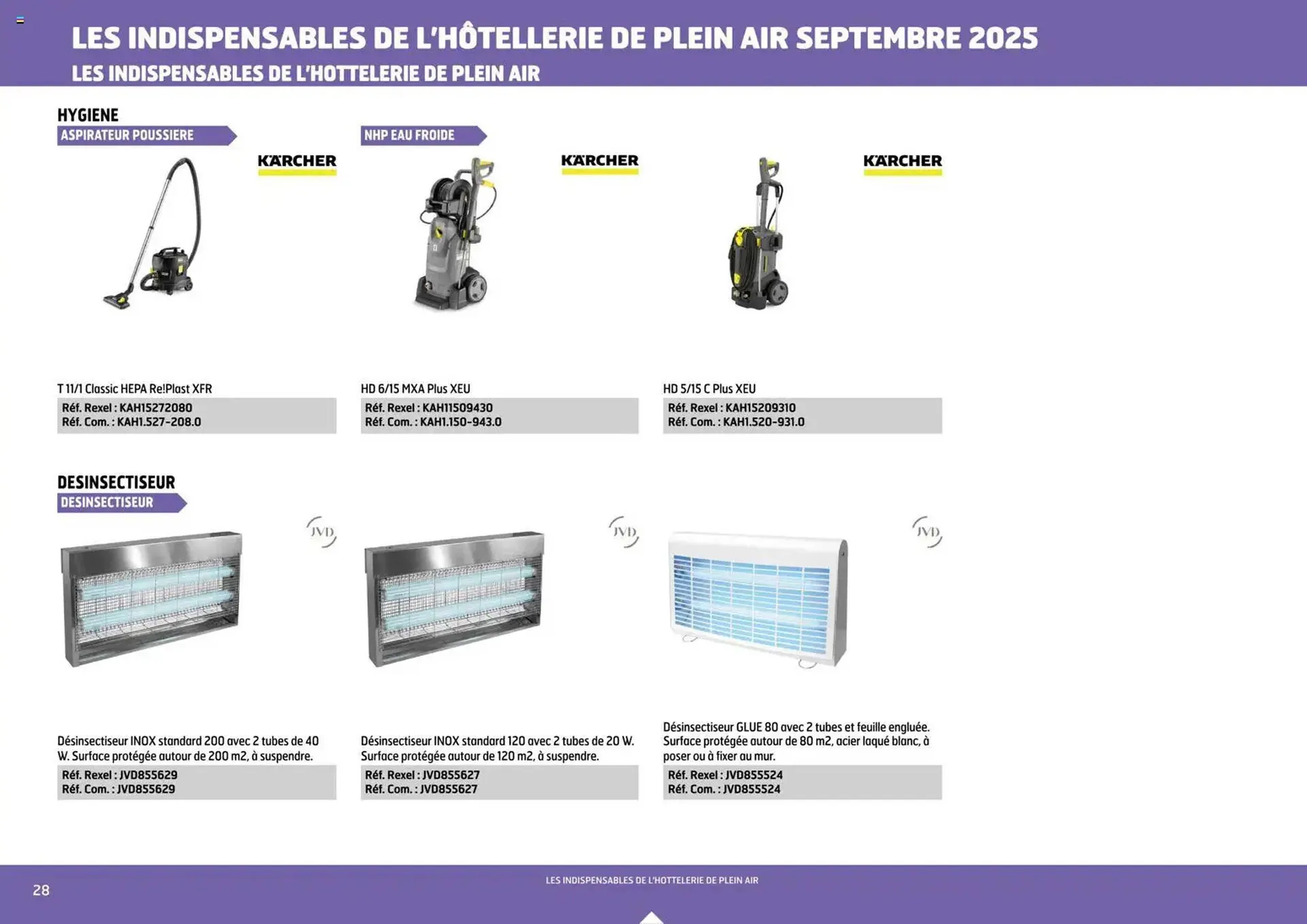 LES INDISPENSABLES DE L'HÔTELLERIE DE PLEIN AIR SEPTEMBRE 2025
LES INDISPENSABLES DE L'HOTTELERIE DE PLEIN AIR

HYGIENE
ASPIRATEUR POUSSIERE

KÄRCHER

T 11/1 Classic HEPA Re!Plast XFR
Réf. Rexel : KAH15272080
Réf. Com. : KAH1.527-208.0

NHP EAU FROIDE

KÄRCHER

HD 6/15 MXA Plus XEU
Réf. Rexel : KAH11509430
Réf. Com. : KAH1.150-943.0

KÄRCHER

HD 5/15 C Plus XEU
Réf. Rexel : KAH15209310
Réf. Com. : KAH1.520-931.0

DESINSECTISEUR
DESINSECTISEUR

JVD

Désinsectiseur INOX standard 200 avec 2 tubes de 40 W. Surface protégée autour de 200 m2, à suspendre.
Réf. Rexel : JVD855629
Réf. Com. : JVD855629

JVD

Désinsectiseur INOX standard 120 avec 2 tubes de 20 W. Surface protégée autour de 120 m2, à suspendre.
Réf. Rexel : JVD855627
Réf. Com. : JVD855627

JVD

Désinsectiseur GLUE 80 avec 2 tubes et feuille engluée. Surface protégée autour de 80 m2, acier laqué blanc, à poser ou à fixer au mur.
Réf. Rexel : JVD855524
Réf. Com. : JVD855524

28
LES INDISPENSABLES DE L'HOTTELERIE DE PLEIN AIR