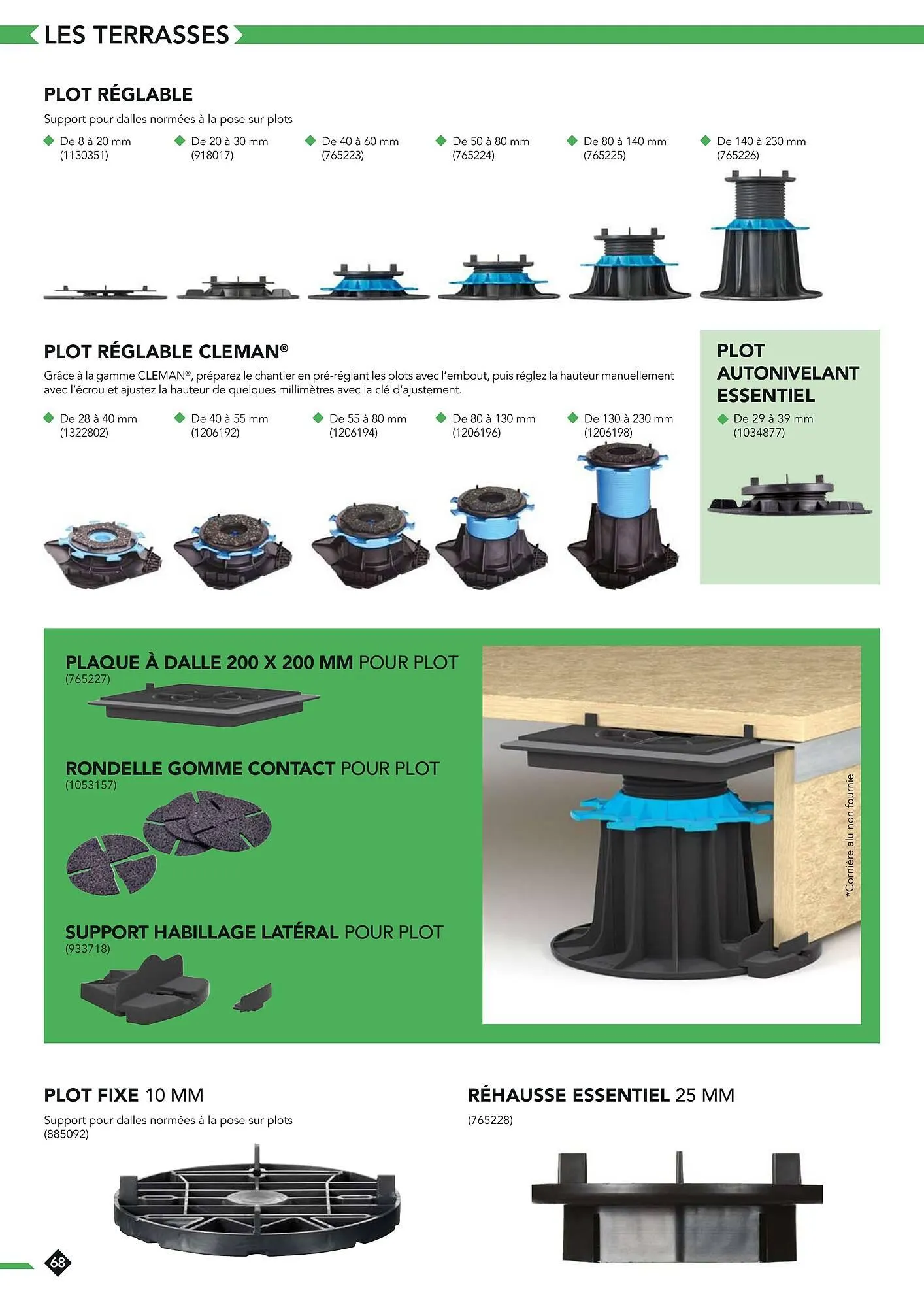 LES TERRASSES

PLOT RÉGLABLE

Support pour dalles normées à la pose sur plots

De 8 à 20 mm (1130351)

De 20 à 30 mm (918017)

De 40 à 60 mm (765223)

De 50 à 80 mm (765224)

De 80 à 140 mm (765225)

De 140 à 230 mm (765226)

PLOT RÉGLABLE CLEMAN®

Grâce à la gamme CLEMAN®, préparez le chantier en pré-réglant les plots avec l'embout, puis réglez la hauteur manuellement avec l'écrou et ajustez la hauteur de quelques millimètres avec la clé d'ajustement.

De 28 à 40 mm (1322802)

De 40 à 55 mm (1206192)

De 55 à 80 mm (1206194)

De 80 à 130 mm (1206196)

De 130 à 230 mm (1206198)

PLOT AUTONIVELANT ESSENTIEL

De 29 à 39 mm (1034877)

PLAQUE À DALLE 200 X 200 MM POUR PLOT
(765227)

RONDELLE GOMME CONTACT POUR PLOT
(1053157)

SUPPORT HABILLAGE LATÉRAL POUR PLOT
(933718)

*Cornière alu non fournie

PLOT FIXE 10 MM

Support pour dalles normées à la pose sur plots
(885092)

RÉHAUSSE ESSENTIEL 25 MM

(765228)

68