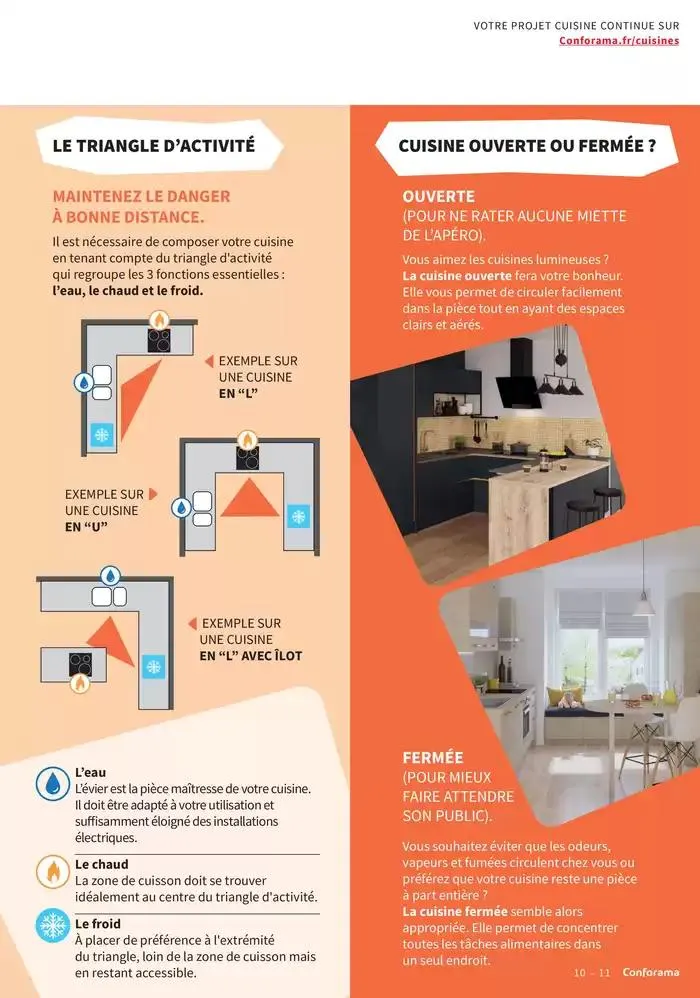 VOTRE PROJET CUISINE CONTINUE SUR
Conforama.fr/cuisines

LE TRIANGLE D'ACTIVITÉ

MAINTENEZ LE DANGER À BONNE DISTANCE.

Il est nécessaire de composer votre cuisine en tenant compte du triangle d'activité qui regroupe les 3 fonctions essentielles : l'eau, le chaud et le froid.

EXEMPLE SUR UNE CUISINE EN "L"

EXEMPLE SUR UNE CUISINE EN "U"

EXEMPLE SUR UNE CUISINE EN "L" AVEC ÎLOT

L'eau
L'évier est la pièce maîtresse de votre cuisine. Il doit être adapté à votre utilisation et suffisamment éloigné des installations électriques.

Le chaud
La zone de cuisson doit se trouver idéalement au centre du triangle d'activité.

Le froid
À placer de préférence à l'extrémité du triangle, loin de la zone de cuisson mais en restant accessible.

CUISINE OUVERTE OU FERMÉE ?

OUVERTE
(POUR NE RATER AUCUNE MIETTE DE L'APÉRO).

Vous aimez les cuisines lumineuses ? La cuisine ouverte fera votre bonheur. Elle vous permet de circuler facilement dans la pièce tout en ayant des espaces clairs et aérés.

FERMÉE
(POUR MIEUX FAIRE ATTENDRE SON PUBLIC).

Vous souhaitez éviter que les odeurs, vapeurs et fumées circulent chez vous ou préférez que votre cuisine reste une pièce à part entière ? La cuisine fermée semble alors appropriée. Elle permet de concentrer toutes les tâches alimentaires dans un seul endroit.

10 – 11 Conforama