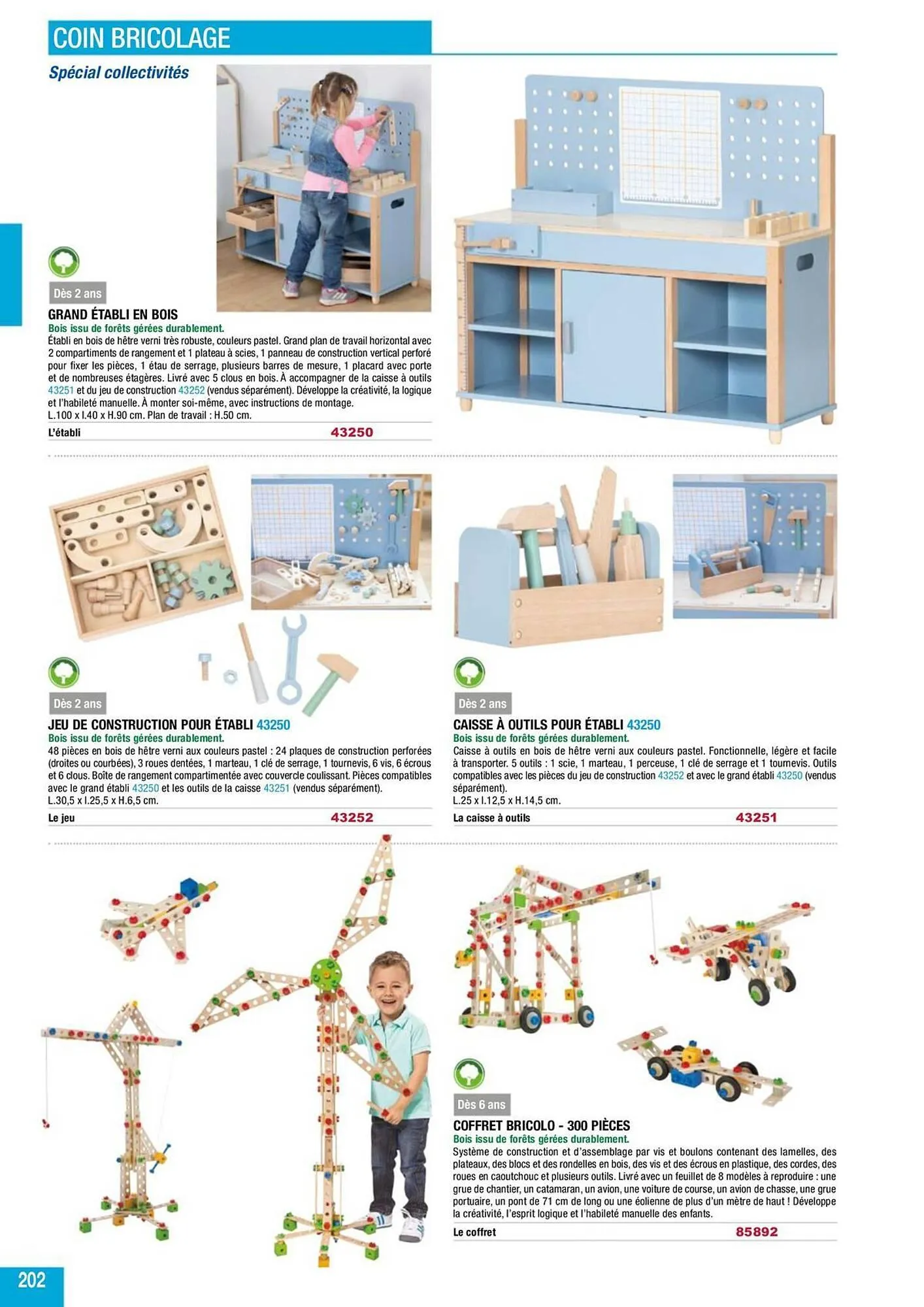 COIN BRICOLAGE

Spécial collectivités

Dès 2 ans

GRAND ÉTABLI EN BOIS

Bois issu de forêts gérées durablement.

Établi en bois de hêtre verni très robuste, couleurs pastel. Grand plan de travail horizontal avec 2 compartiments de rangement et 1 plateau à scies, 1 panneau de construction vertical perforé pour fixer les pièces, 1 étau de serrage, plusieurs barres de mesure, 1 placard avec porte et de nombreuses étagères. Livré avec 5 clous en bois. À accompagner de la caisse à outils 43251 et du jeu de construction 43252 (vendus séparément). Développe la créativité, la logique et l'habileté manuelle. À monter soi-même, avec instructions de montage.
L.100 x l.40 x H.90 cm. Plan de travail : H.50 cm.

L'établi 43250

Dès 2 ans

JEU DE CONSTRUCTION POUR ÉTABLI 43250

Bois issu de forêts gérées durablement.

48 pièces en bois de hêtre verni aux couleurs pastel : 24 plaques de construction perforées (droites ou courbées), 3 roues dentées, 1 marteau, 1 clé de serrage, 1 tournevis, 6 vis, 6 écrous et 6 clous. Boîte de rangement compartimentée avec couvercle coulissant. Pièces compatibles avec le grand établi 43250 et les outils de la caisse 43251 (vendus séparément).
L.30,5 x l.25,5 x H.6,5 cm.

Le jeu 43252

Dès 2 ans

CAISSE À OUTILS POUR ÉTABLI 43250

Bois issu de forêts gérées durablement.

Caisse à outils en bois de hêtre verni aux couleurs pastel. Fonctionnelle, légère et facile à transporter. 5 outils : 1 scie, 1 marteau, 1 perceuse, 1 clé de serrage et 1 tournevis. Outils compatibles avec les pièces du jeu de construction 43252 et avec le grand établi 43250 (vendus séparément).
L.25 x l.12,5 x H.14,5 cm.

La caisse à outils 43251

Dès 6 ans

COFFRET BRICOLO - 300 PIÈCES

Bois issu de forêts gérées durablement.

Système de construction et d'assemblage par vis et boulons contenant des lamelles, des plateaux, des blocs et des rondelles en bois, des vis et des écrous en plastique, des cordes, des roues en caoutchouc et plusieurs outils. Livré avec un feuillet de 8 modèles à reproduire : une grue de chantier, un catamaran, un avion, une voiture de course, un avion de chasse, une grue portuaire, un pont de 71 cm de long ou une éolienne de plus d'un mètre de haut ! Développe la créativité, l'esprit logique et l'habileté manuelle des enfants.

Le coffret 85892

202