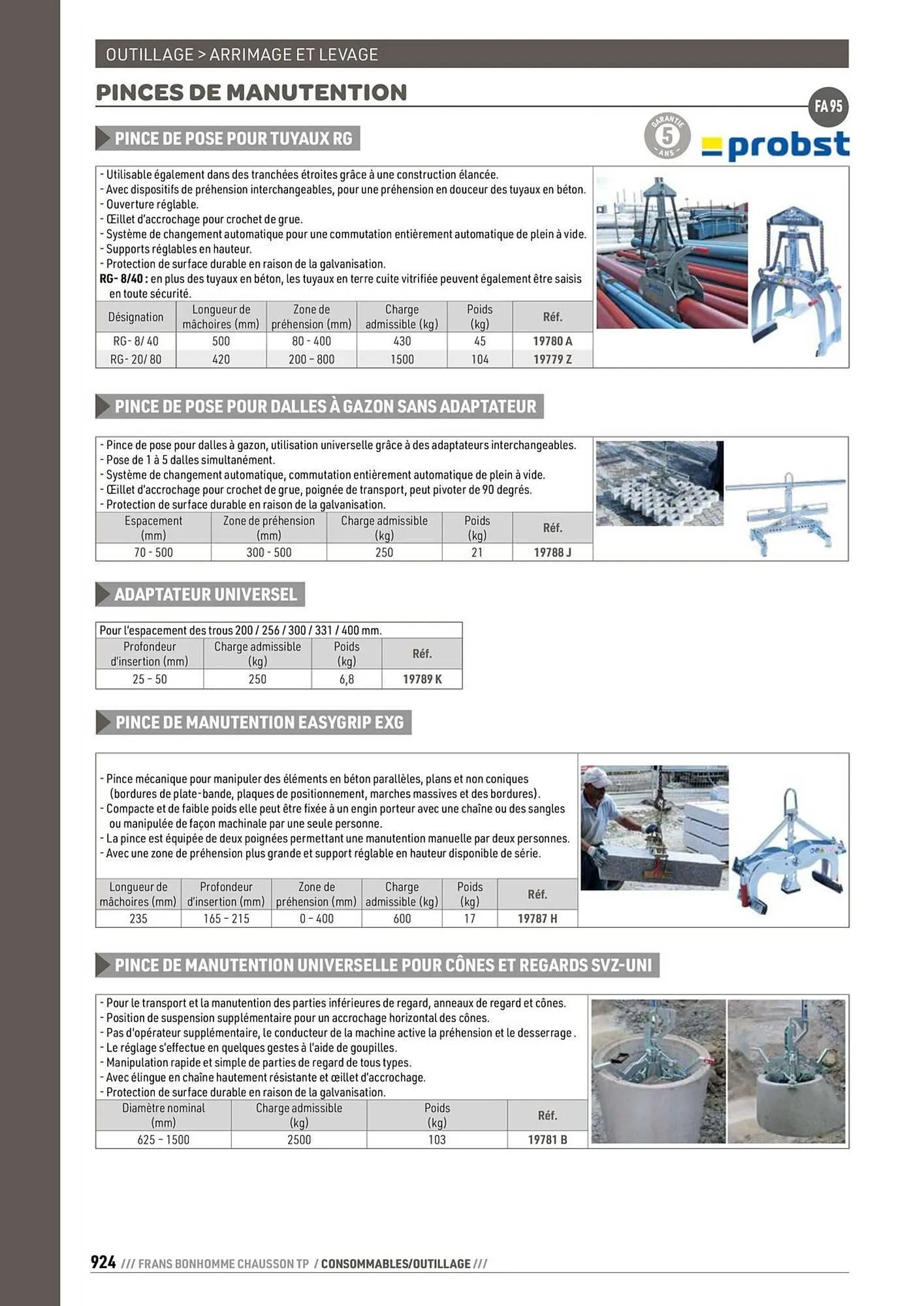 OUTILLAGE > ARRIMAGE ET LEVAGE

PINCES DE MANUTENTION

FA 95

GARANTIE 5 ANS

probst

PINCE DE POSE POUR TUYAUX RG

- Utilisable également dans des tranchées étroites grâce à une construction élancée.
- Avec dispositifs de préhension interchangeables, pour une préhension en douceur des tuyaux en béton.
- Ouverture réglable.
- Œillet d'accrochage pour crochet de grue.
- Système de changement automatique pour une commutation entièrement automatique de plein à vide.
- Supports réglables en hauteur.
- Protection de surface durable en raison de la galvanisation.
RG- 8/40 : en plus des tuyaux en béton, les tuyaux en terre cuite vitrifiée peuvent également être saisis en toute sécurité.

| Désignation | Longueur de mâchoires (mm) | Zone de préhension (mm) | Charge admissible (kg) | Poids (kg) | Réf. |
|---|---|---|---|---|---|
| RG- 8/ 40 | 500 | 80 - 400 | 430 | 45 | 19780 A |
| RG- 20/ 80 | 420 | 200 - 800 | 1500 | 104 | 19779 Z |

PINCE DE POSE POUR DALLES À GAZON SANS ADAPTATEUR

- Pince de pose pour dalles à gazon, utilisation universelle grâce à des adaptateurs interchangeables.
- Pose de 1 à 5 dalles simultanément.
- Système de changement automatique, commutation entièrement automatique de plein à vide.
- Œillet d'accrochage pour crochet de grue, poignée de transport, peut pivoter de 90 degrés.
- Protection de surface durable en raison de la galvanisation.

| Espacement (mm) | Zone de préhension (mm) | Charge admissible (kg) | Poids (kg) | Réf. |
|---|---|---|---|---|
| 70 - 500 | 300 - 500 | 250 | 21 | 19788 J |

ADAPTATEUR UNIVERSEL

Pour l'espacement des trous 200 / 256 / 300 / 331 / 400 mm.

| Profondeur d'insertion (mm) | Charge admissible (kg) | Poids (kg) | Réf. |
|---|---|---|---|
| 25 - 50 | 250 | 6,8 | 19789 K |

PINCE DE MANUTENTION EASYGRIP EXG

- Pince mécanique pour manipuler des éléments en béton parallèles, plans et non coniques (bordures de plate-bande, plaques de positionnement, marches massives et des bordures).
- Compacte et de faible poids elle peut être fixée à un engin porteur avec une chaîne ou des sangles ou manipulée de façon machinale par une seule personne.
- La pince est équipée de deux poignées permettant une manutention manuelle par deux personnes.
- Avec une zone de préhension plus grande et support réglable en hauteur disponible de série.

| Longueur de mâchoires (mm) | Profondeur d'insertion (mm) | Zone de préhension (mm) | Charge admissible (kg) | Poids (kg) | Réf. |
|---|---|---|---|---|---|
| 235 | 165 - 215 | 0 - 400 | 600 | 17 | 19787 H |

PINCE DE MANUTENTION UNIVERSELLE POUR CÔNES ET REGARDS SVZ-UNI

- Pour le transport et la manutention des parties inférieures de regard, anneaux de regard et cônes.
- Position de suspension supplémentaire pour un accrochage horizontal des cônes.
- Pas d'opérateur supplémentaire, le conducteur de la machine active la préhension et le desserrage .
- Le réglage s'effectue en quelques gestes à l'aide de goupilles.
- Manipulation rapide et simple de parties de regard de tous types.
- Avec élingue en chaîne hautement résistante et œillet d'accrochage.
- Protection de surface durable en raison de la galvanisation.

| Diamètre nominal (mm) | Charge admissible (kg) | Poids (kg) | Réf. |
|---|---|---|---|
| 625 - 1500 | 2500 | 103 | 19781 B |

924 /// FRANS BONHOMME CHAUSSON TP / CONSOMMABLES/OUTILLAGE ///