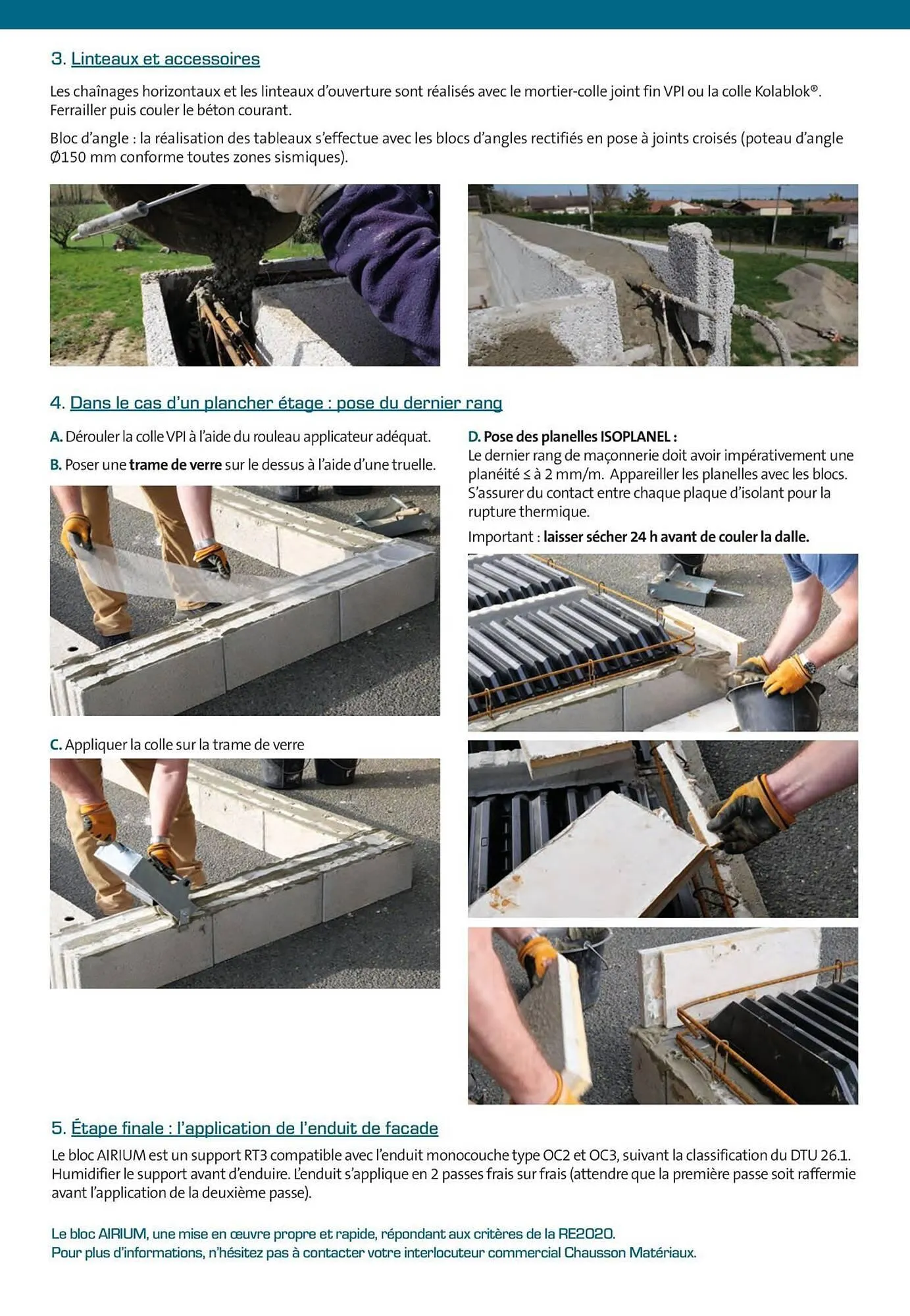 3. Linteaux et accessoires

Les chaînages horizontaux et les linteaux d'ouverture sont réalisés avec le mortier-colle joint fin VPI ou la colle Kolablok®. Ferrailler puis couler le béton courant.

Bloc d'angle : la réalisation des tableaux s'effectue avec les blocs d'angles rectifiés en pose à joints croisés (poteau d'angle Ø150 mm conforme toutes zones sismiques).

4. Dans le cas d'un plancher étage : pose du dernier rang

A. Dérouler la colle VPI à l'aide du rouleau applicateur adéquat.

B. Poser une trame de verre sur le dessus à l'aide d'une truelle.

C. Appliquer la colle sur la trame de verre

D. Pose des planelles ISOPLANEL :
Le dernier rang de maçonnerie doit avoir impérativement une planéité ≤ à 2 mm/m. Appareiller les planelles avec les blocs. S'assurer du contact entre chaque plaque d'isolant pour la rupture thermique.

Important : laisser sécher 24 h avant de couler la dalle.

5. Étape finale : l'application de l'enduit de facade

Le bloc AIRIUM est un support RT3 compatible avec l'enduit monocouche type OC2 et OC3, suivant la classification du DTU 26.1. Humidifier le support avant d'enduire. L'enduit s'applique en 2 passes frais sur frais (attendre que la première passe soit raffermie avant l'application de la deuxième passe).

Le bloc AIRIUM, une mise en œuvre propre et rapide, répondant aux critères de la RE2020.
Pour plus d'informations, n'hésitez pas à contacter votre interlocuteur commercial Chausson Matériaux.