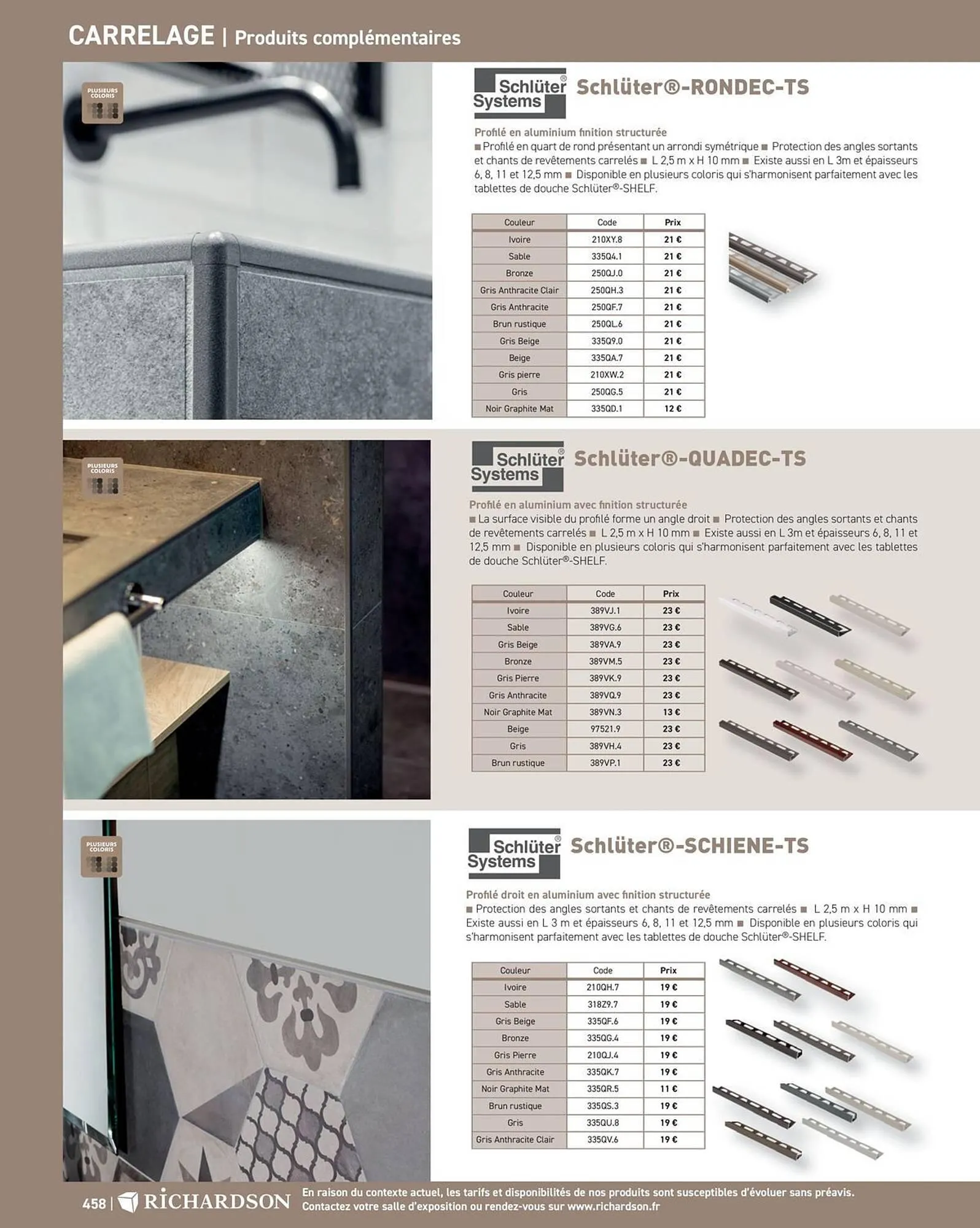 CARRELAGE | Produits complémentaires

PLUSIEURS COLORIS

Schlüter® Systems

Schlüter®-RONDEC-TS

Profilé en aluminium finition structurée
■ Profilé en quart de rond présentant un arrondi symétrique ■ Protection des angles sortants et chants de revêtements carrelés ■ L 2,5 m x H 10 mm ■ Existe aussi en L 3m et épaisseurs 6, 8, 11 et 12,5 mm ■ Disponible en plusieurs coloris qui s'harmonisent parfaitement avec les tablettes de douche Schlüter®-SHELF.

| Couleur | Code | Prix |
|---|---|---|
| Ivoire | 210XY.8 | 21 € |
| Sable | 335Q4.1 | 21 € |
| Bronze | 250QJ.0 | 21 € |
| Gris Anthracite Clair | 250QH.3 | 21 € |
| Gris Anthracite | 250QF.7 | 21 € |
| Brun rustique | 250QL.6 | 21 € |
| Gris Beige | 335Q9.0 | 21 € |
| Beige | 335QA.7 | 21 € |
| Gris pierre | 210XW.2 | 21 € |
| Gris | 250QG.5 | 21 € |
| Noir Graphite Mat | 335QD.1 | 12 € |

PLUSIEURS COLORIS

Schlüter® Systems

Schlüter®-QUADEC-TS

Profilé en aluminium avec finition structurée
■ La surface visible du profilé forme un angle droit ■ Protection des angles sortants et chants de revêtements carrelés ■ L 2,5 m x H 10 mm ■ Existe aussi en L 3m et épaisseurs 6, 8, 11 et 12,5 mm ■ Disponible en plusieurs coloris qui s'harmonisent parfaitement avec les tablettes de douche Schlüter®-SHELF.

| Couleur | Code | Prix |
|---|---|---|
| Ivoire | 389VJ.1 | 23 € |
| Sable | 389VG.6 | 23 € |
| Gris Beige | 389VA.9 | 23 € |
| Bronze | 389VM.5 | 23 € |
| Gris Pierre | 389VK.9 | 23 € |
| Gris Anthracite | 389VQ.9 | 23 € |
| Noir Graphite Mat | 389VN.3 | 13 € |
| Beige | 97521.9 | 23 € |
| Gris | 389VH.4 | 23 € |
| Brun rustique | 389VP.1 | 23 € |

PLUSIEURS COLORIS

Schlüter® Systems

Schlüter®-SCHIENE-TS

Profilé droit en aluminium avec finition structurée
■ Protection des angles sortants et chants de revêtements carrelés ■ L 2,5 m x H 10 mm ■ Existe aussi en L 3 m et épaisseurs 6, 8, 11 et 12,5 mm ■ Disponible en plusieurs coloris qui s'harmonisent parfaitement avec les tablettes de douche Schlüter®-SHELF.

| Couleur | Code | Prix |
|---|---|---|
| Ivoire | 210QH.7 | 19 € |
| Sable | 318Z9.7 | 19 € |
| Gris Beige | 335QF.6 | 19 € |
| Bronze | 335QG.4 | 19 € |
| Gris Pierre | 210QJ.4 | 19 € |
| Gris Anthracite | 335QK.7 | 19 € |
| Noir Graphite Mat | 335QR.5 | 11 € |
| Brun rustique | 335QS.3 | 19 € |
| Gris | 335QU.8 | 19 € |
| Gris Anthracite Clair | 335QV.6 | 19 € |

458 | RICHARDSON
En raison du contexte actuel, les tarifs et disponibilités de nos produits sont susceptibles d'évoluer sans préavis.
Contactez votre salle d'exposition ou rendez-vous sur www.richardson.fr