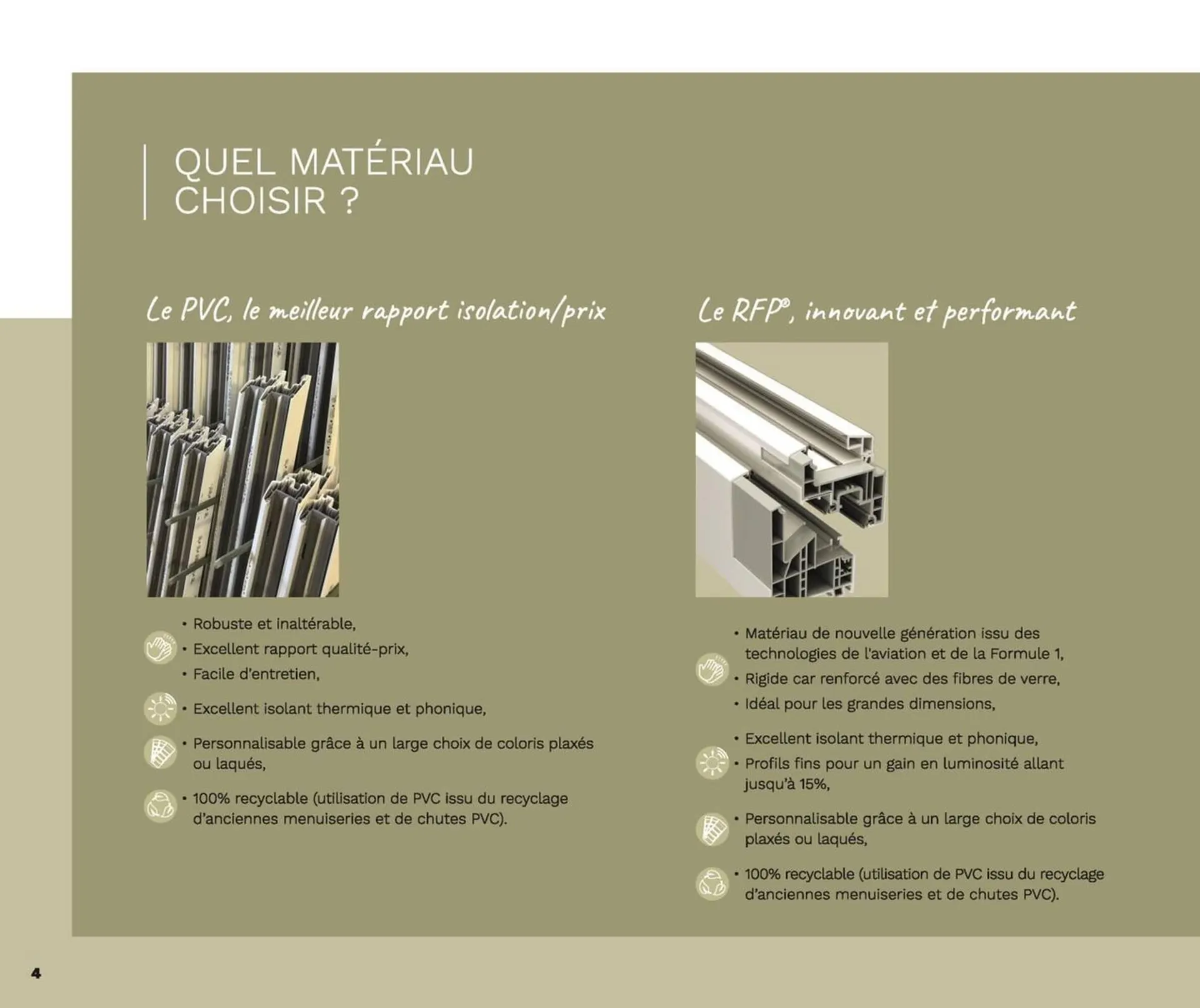 QUEL MATÉRIAU CHOISIR ?

Le PVC, le meilleur rapport isolation/prix

• Robuste et inaltérable,
• Excellent rapport qualité-prix,
• Facile d'entretien,

• Excellent isolant thermique et phonique,

• Personnalisable grâce à un large choix de coloris plaxés ou laqués,

• 100% recyclable (utilisation de PVC issu du recyclage d'anciennes menuiseries et de chutes PVC).

Le RFP®, innovant et performant

• Matériau de nouvelle génération issu des technologies de l'aviation et de la Formule 1,
• Rigide car renforcé avec des fibres de verre,
• Idéal pour les grandes dimensions,

• Excellent isolant thermique et phonique,
• Profils fins pour un gain en luminosité allant jusqu'à 15%,

• Personnalisable grâce à un large choix de coloris plaxés ou laqués,

• 100% recyclable (utilisation de PVC issu du recyclage d'anciennes menuiseries et de chutes PVC).

4