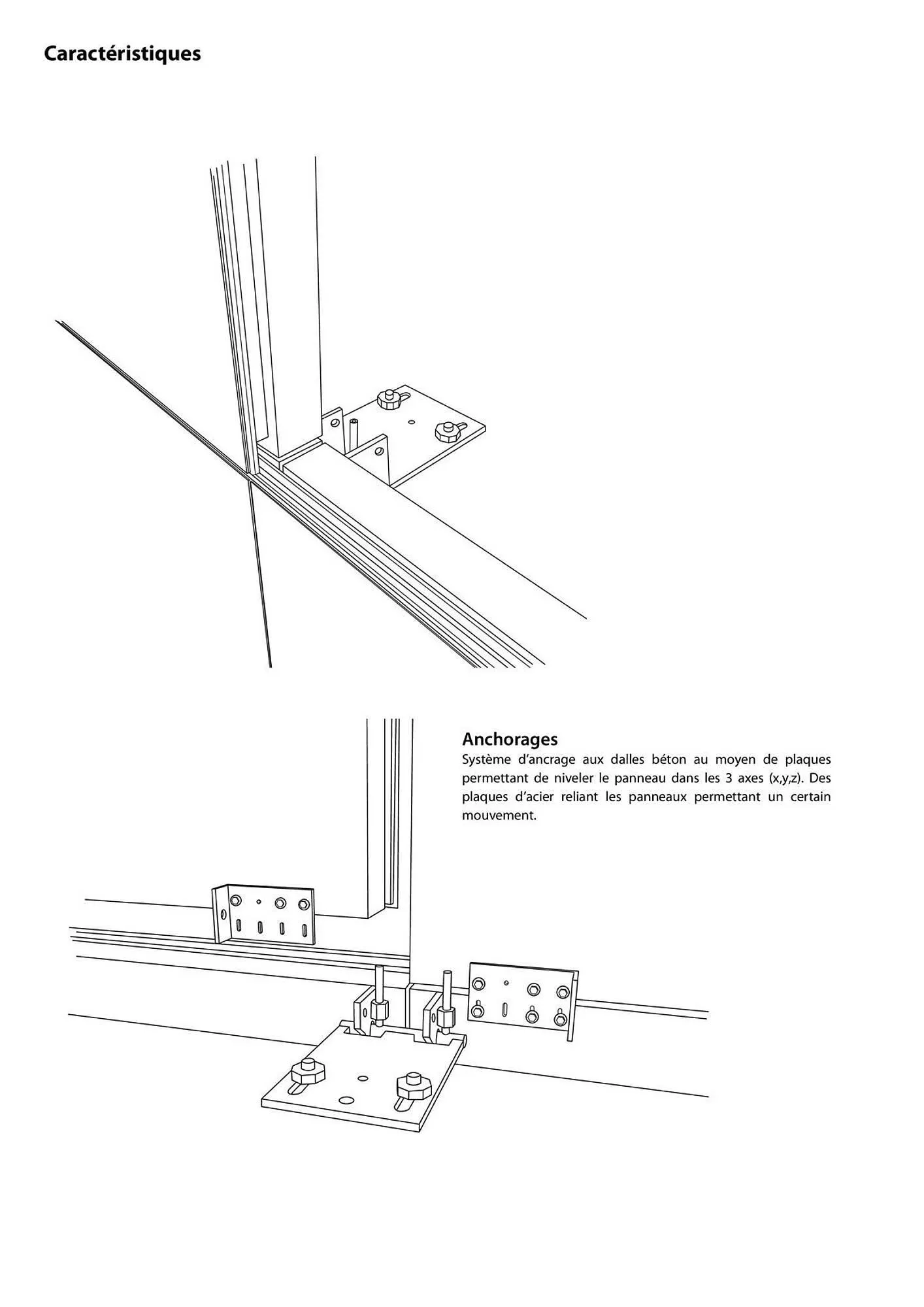 Caractéristiques

Anchorages

Système d'ancrage aux dalles béton au moyen de plaques permettant de niveler le panneau dans les 3 axes (x,y,z). Des plaques d'acier reliant les panneaux permettant un certain mouvement.