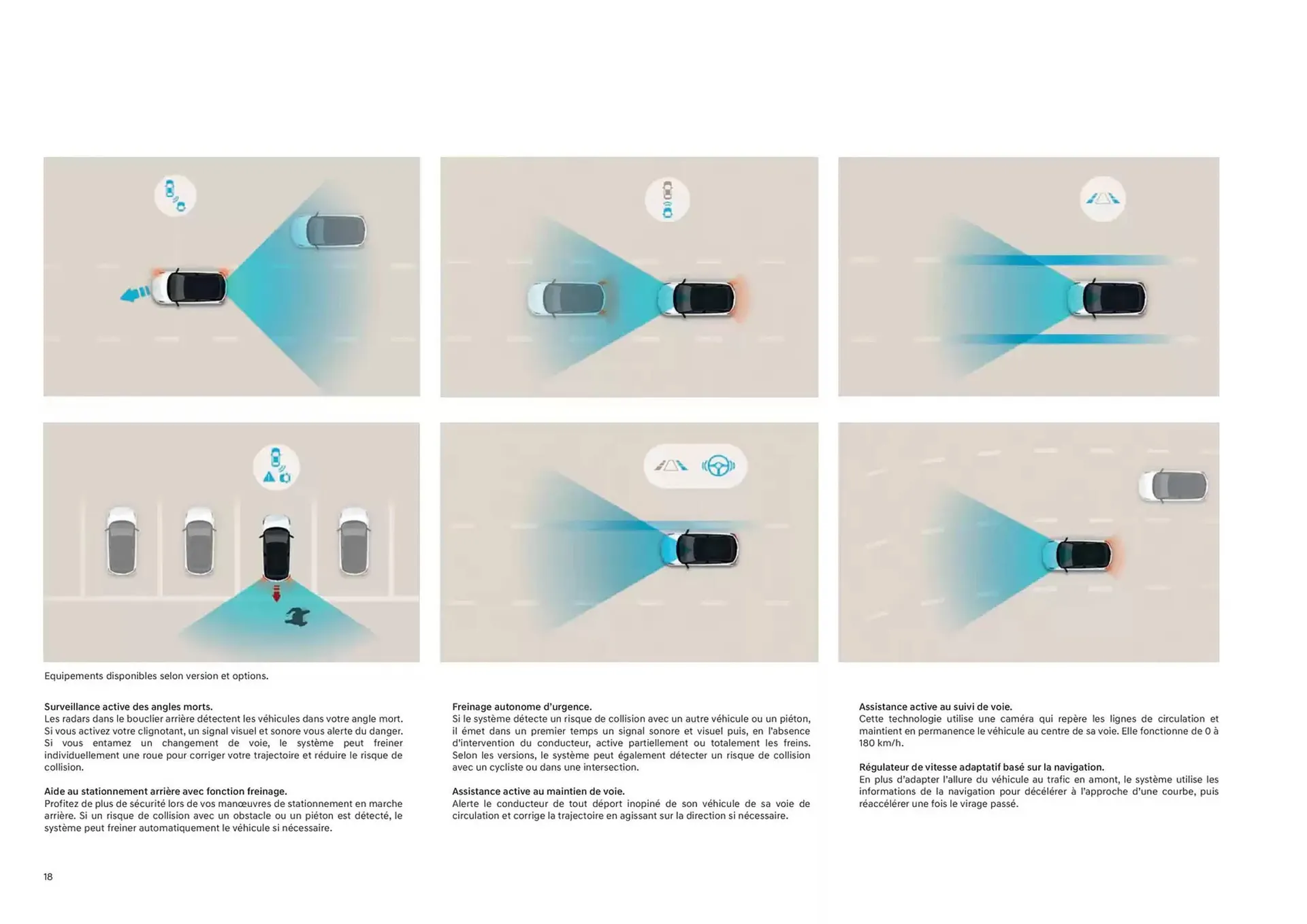 Equipements disponibles selon version et options.

Surveillance active des angles morts.
Les radars dans le bouclier arrière détectent les véhicules dans votre angle mort. Si vous activez votre clignotant, un signal visuel et sonore vous alerte du danger. Si vous entamez un changement de voie, le système peut freiner individuellement une roue pour corriger votre trajectoire et réduire le risque de collision.

Aide au stationnement arrière avec fonction freinage.
Profitez de plus de sécurité lors de vos manœuvres de stationnement en marche arrière. Si un risque de collision avec un obstacle ou un piéton est détecté, le système peut freiner automatiquement le véhicule si nécessaire.

Freinage autonome d'urgence.
Si le système détecte un risque de collision avec un autre véhicule ou un piéton, il émet dans un premier temps un signal sonore et visuel puis, en l'absence d'intervention du conducteur, active partiellement ou totalement les freins. Selon les versions, le système peut également détecter un risque de collision avec un cycliste ou dans une intersection.

Assistance active au maintien de voie.
Alerte le conducteur de tout déport inopiné de son véhicule de sa voie de circulation et corrige la trajectoire en agissant sur la direction si nécessaire.

Assistance active au suivi de voie.
Cette technologie utilise une caméra qui repère les lignes de circulation et maintient en permanence le véhicule au centre de sa voie. Elle fonctionne de 0 à 180 km/h.

Régulateur de vitesse adaptatif basé sur la navigation.
En plus d'adapter l'allure du véhicule au trafic en amont, le système utilise les informations de la navigation pour décélérer à l'approche d'une courbe, puis réaccélérer une fois le virage passé.

18