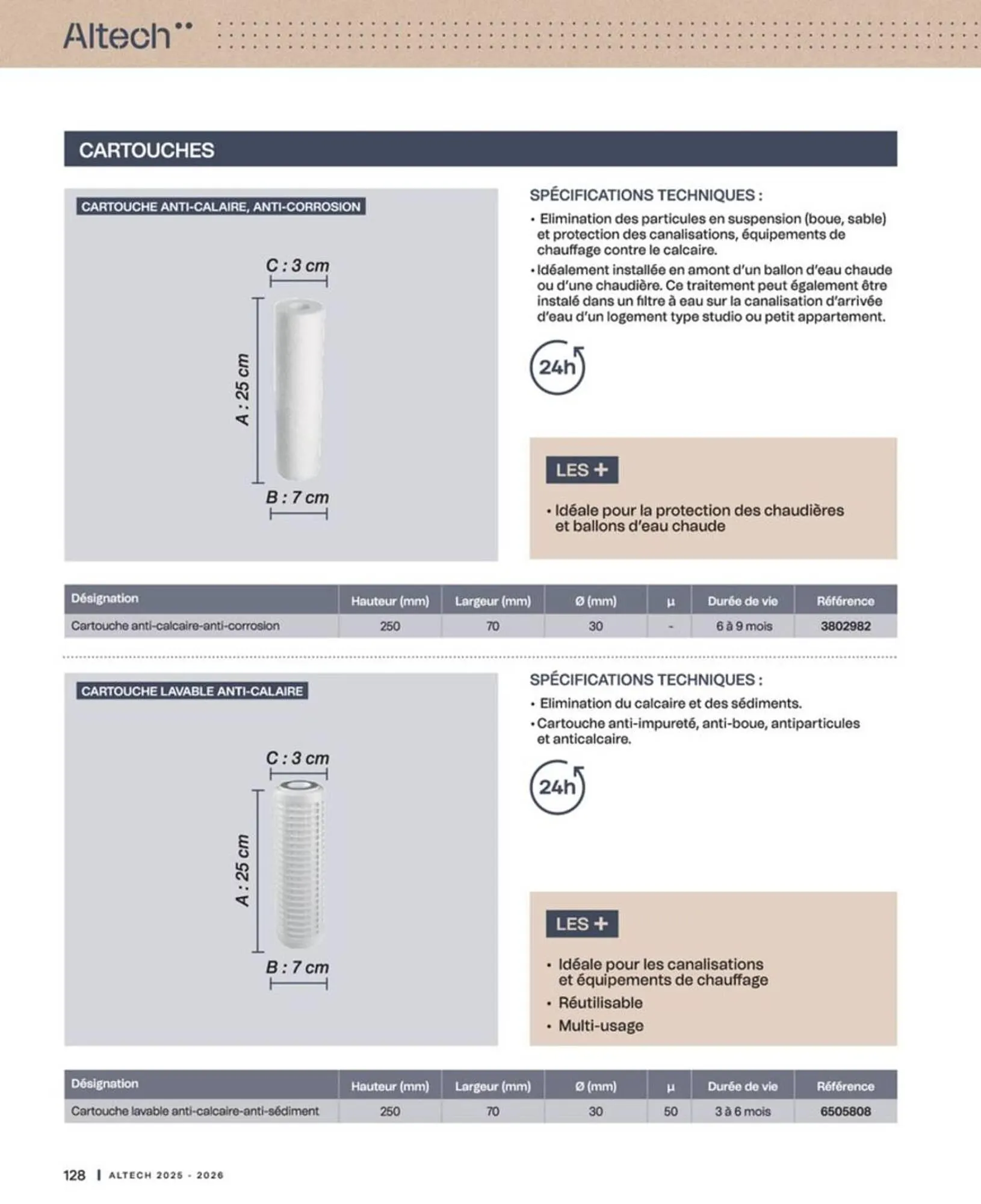 Altech

CARTOUCHES

CARTOUCHE ANTI-CALAIRE, ANTI-CORROSION

C : 3 cm

A : 25 cm

B : 7 cm

SPÉCIFICATIONS TECHNIQUES :

• Elimination des particules en suspension (boue, sable) et protection des canalisations, équipements de chauffage contre le calcaire.

• Idéalement installée en amont d'un ballon d'eau chaude ou d'une chaudière. Ce traitement peut également être instalé dans un filtre à eau sur la canalisation d'arrivée d'eau d'un logement type studio ou petit appartement.

24h

LES +

• Idéale pour la protection des chaudières et ballons d'eau chaude

| Désignation | Hauteur (mm) | Largeur (mm) | Ø (mm) | µ | Durée de vie | Référence |
|---|---|---|---|---|---|---|
| Cartouche anti-calcaire-anti-corrosion | 250 | 70 | 30 | - | 6 à 9 mois | 3802982 |

CARTOUCHE LAVABLE ANTI-CALAIRE

C : 3 cm

A : 25 cm

B : 7 cm

SPÉCIFICATIONS TECHNIQUES :

• Elimination du calcaire et des sédiments.

• Cartouche anti-impureté, anti-boue, antiparticules et anticalcaire.

24h

LES +

• Idéale pour les canalisations et équipements de chauffage

• Réutilisable

• Multi-usage

| Désignation | Hauteur (mm) | Largeur (mm) | Ø (mm) | µ | Durée de vie | Référence |
|---|---|---|---|---|---|---|
| Cartouche lavable anti-calcaire-anti-sédiment | 250 | 70 | 30 | 50 | 3 à 6 mois | 6505808 |

128 | ALTECH 2025 - 2026