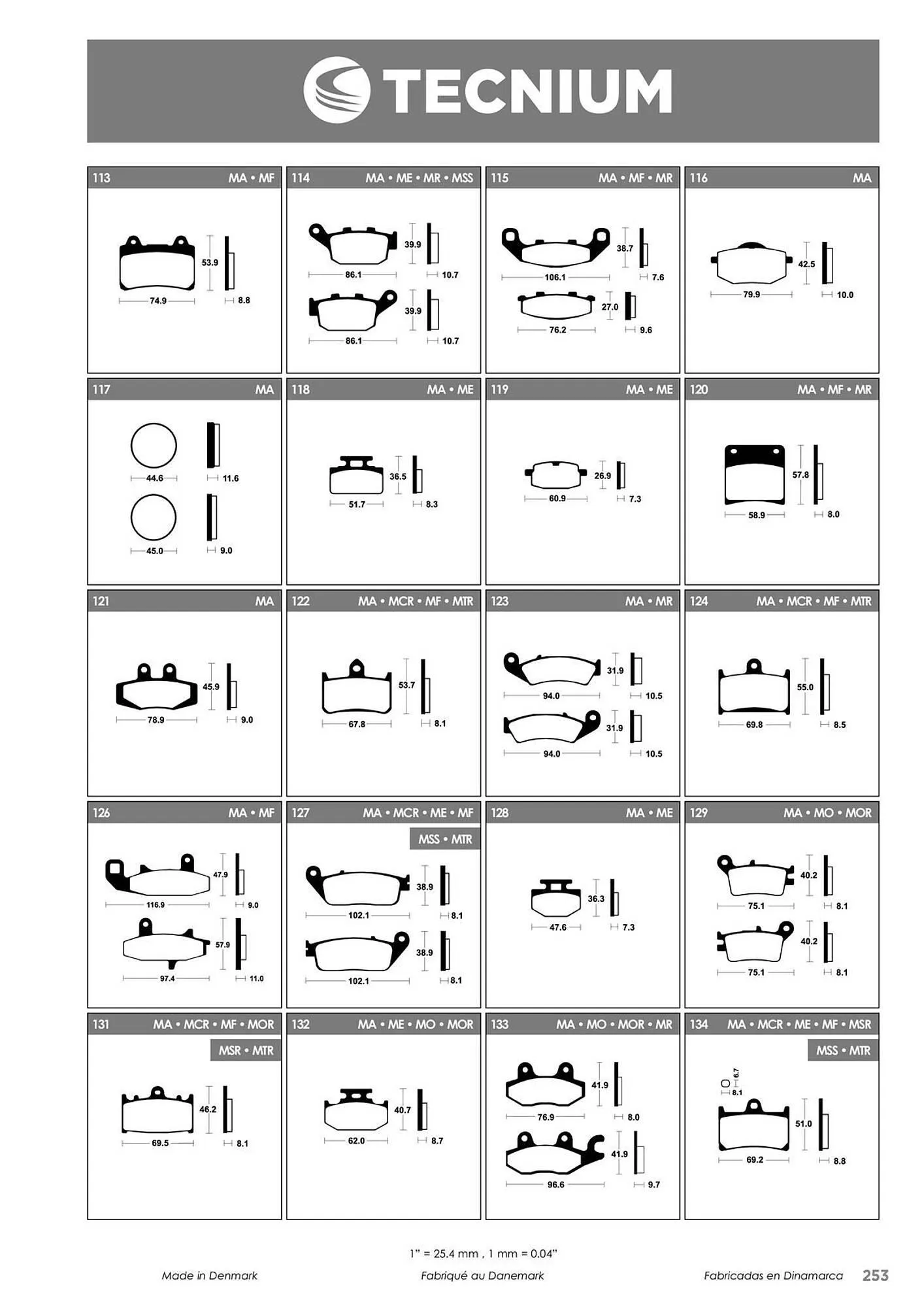 TECNIUM

113 MA • MF
53.9
74.9
8.8

114 MA • ME • MR • MSS
39.9
86.1
10.7
39.9
86.1
10.7

115 MA • MF • MR
38.7
106.1
7.6
27.0
76.2
9.6

116 MA
42.5
79.9
10.0

117 MA
44.6
11.6
45.0
9.0

118 MA • ME
36.5
51.7
8.3

119 MA • ME
26.9
60.9
7.3

120 MA • MF • MR
57.8
58.9
8.0

121 MA
45.9
78.9
9.0

122 MA • MCR • MF • MTR
53.7
67.8
8.1

123 MA • MR
31.9
94.0
10.5
31.9
94.0
10.5

124 MA • MCR • MF • MTR
55.0
69.8
8.5

126 MA • MF
47.9
116.9
9.0
57.9
97.4
11.0

127 MA • MCR • ME • MF
MSS • MTR
38.9
102.1
8.1
38.9
102.1
8.1

128 MA • ME
36.3
47.6
7.3

129 MA • MO • MOR
40.2
75.1
8.1
40.2
75.1
8.1

131 MA • MCR • MF • MOR
MSR • MTR
46.2
69.5
8.1

132 MA • ME • MO • MOR
40.7
62.0
8.7

133 MA • MO • MOR • MR
41.9
76.9
8.0
41.9
96.6
9.7

134 MA • MCR • ME • MF • MSR
MSS • MTR
6.7
8.1
51.0
69.2
8.8

1" = 25.4 mm , 1 mm = 0.04"

Made in Denmark Fabriqué au Danemark Fabricadas en Dinamarca 253