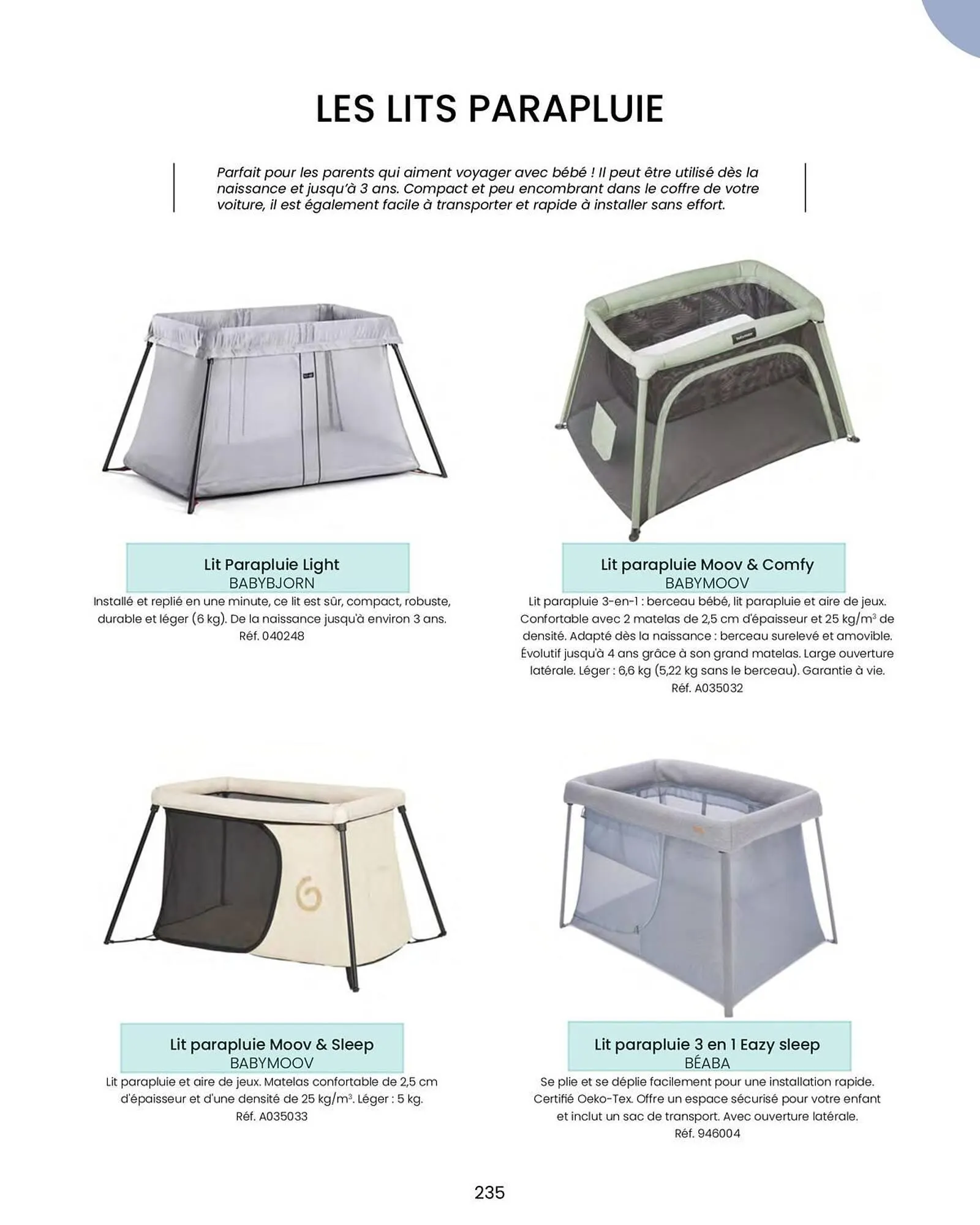 LES LITS PARAPLUIE

Parfait pour les parents qui aiment voyager avec bébé ! Il peut être utilisé dès la naissance et jusqu'à 3 ans. Compact et peu encombrant dans le coffre de votre voiture, il est également facile à transporter et rapide à installer sans effort.

Lit Parapluie Light
BABYBJORN
Installé et replié en une minute, ce lit est sûr, compact, robuste, durable et léger (6 kg). De la naissance jusqu'à environ 3 ans.
Réf. 040248

Lit parapluie Moov & Comfy
BABYMOOV
Lit parapluie 3-en-1 : berceau bébé, lit parapluie et aire de jeux. Confortable avec 2 matelas de 2,5 cm d'épaisseur et 25 kg/m$^3$ de densité. Adapté dès la naissance : berceau surelevé et amovible. Évolutif jusqu'à 4 ans grâce à son grand matelas. Large ouverture latérale. Léger : 6,6 kg (5,22 kg sans le berceau). Garantie à vie.
Réf. A035032

Lit parapluie Moov & Sleep
BABYMOOV
Lit parapluie et aire de jeux. Matelas confortable de 2,5 cm d'épaisseur et d'une densité de 25 kg/m$^3$. Léger : 5 kg.
Réf. A035033

Lit parapluie 3 en 1 Eazy sleep
BÉABA
Se plie et se déplie facilement pour une installation rapide. Certifié Oeko-Tex. Offre un espace sécurisé pour votre enfant et inclut un sac de transport. Avec ouverture latérale.
Réf. 946004

235