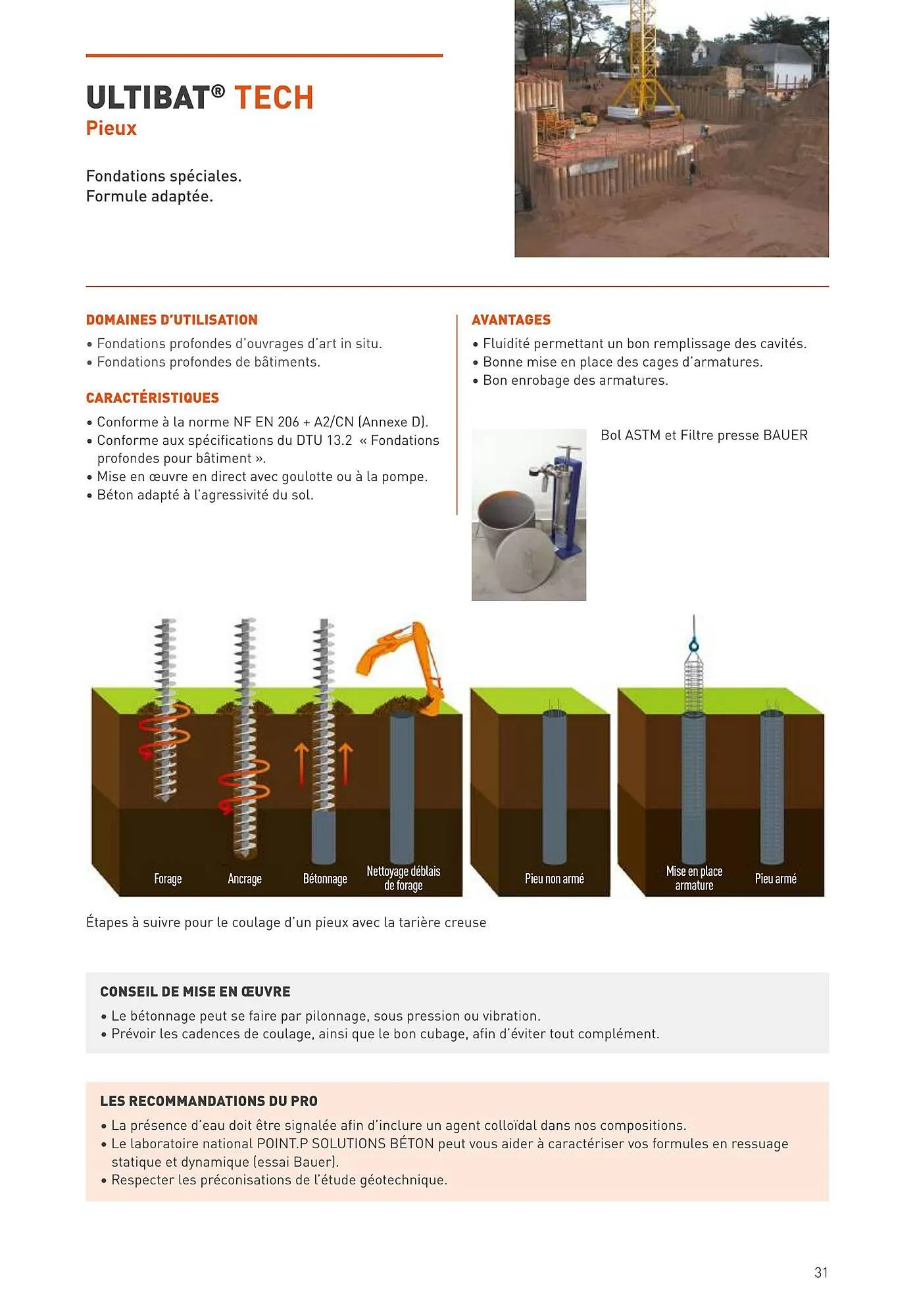 ULTIBAT® TECH
Pieux

Fondations spéciales.
Formule adaptée.

DOMAINES D'UTILISATION
• Fondations profondes d'ouvrages d'art in situ.
• Fondations profondes de bâtiments.

CARACTÉRISTIQUES
• Conforme à la norme NF EN 206 + A2/CN (Annexe D).
• Conforme aux spécifications du DTU 13.2 « Fondations profondes pour bâtiment ».
• Mise en œuvre en direct avec goulotte ou à la pompe.
• Béton adapté à l'agressivité du sol.

AVANTAGES
• Fluidité permettant un bon remplissage des cavités.
• Bonne mise en place des cages d'armatures.
• Bon enrobage des armatures.

Bol ASTM et Filtre presse BAUER

Forage
Ancrage
Bétonnage
Nettoyage déblais de forage
Pieu non armé
Mise en place armature
Pieu armé

Étapes à suivre pour le coulage d'un pieux avec la tarière creuse

CONSEIL DE MISE EN ŒUVRE
• Le bétonnage peut se faire par pilonnage, sous pression ou vibration.
• Prévoir les cadences de coulage, ainsi que le bon cubage, afin d'éviter tout complément.

LES RECOMMANDATIONS DU PRO
• La présence d'eau doit être signalée afin d'inclure un agent colloïdal dans nos compositions.
• Le laboratoire national POINT.P SOLUTIONS BÉTON peut vous aider à caractériser vos formules en ressuage statique et dynamique (essai Bauer).
• Respecter les préconisations de l'étude géotechnique.

31