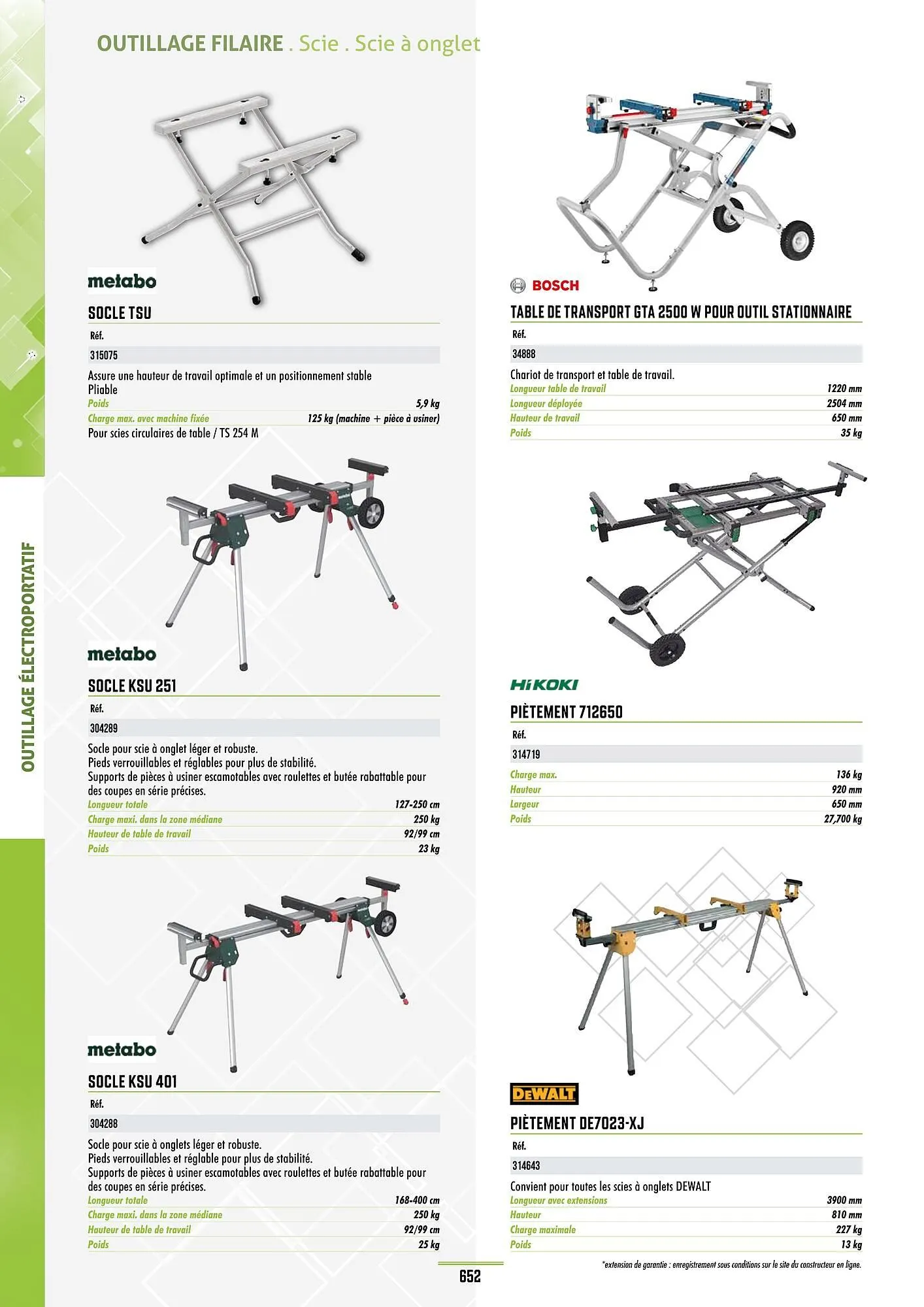 OUTILLAGE FILAIRE . Scie . Scie à onglet

OUTILLAGE ÉLECTROPORTATIF

metabo

SOCLE TSU

Réf.

315075

Assure une hauteur de travail optimale et un positionnement stable
Pliable

| Poids | 5,9 kg |
|---|---|
| Charge max. avec machine fixée | 125 kg (machine + pièce à usiner) |

Pour scies circulaires de table / TS 254 M

metabo

SOCLE KSU 251

Réf.

304289

Socle pour scie à onglet léger et robuste.
Pieds verrouillables et réglables pour plus de stabilité.
Supports de pièces à usiner escamotables avec roulettes et butée rabattable pour des coupes en série précises.

| Longueur totale | 127-250 cm |
|---|---|
| Charge maxi. dans la zone médiane | 250 kg |
| Hauteur de table de travail | 92/99 cm |
| Poids | 23 kg |

metabo

SOCLE KSU 401

Réf.

304288

Socle pour scie à onglets léger et robuste.
Pieds verrouillables et réglable pour plus de stabilité.
Supports de pièces à usiner escamotables avec roulettes et butée rabattable pour des coupes en série précises.

| Longueur totale | 168-400 cm |
|---|---|
| Charge maxi. dans la zone médiane | 250 kg |
| Hauteur de table de travail | 92/99 cm |
| Poids | 25 kg |

BOSCH

TABLE DE TRANSPORT GTA 2500 W POUR OUTIL STATIONNAIRE

Réf.

34888

Chariot de transport et table de travail.

| Longueur table de travail | 1220 mm |
|---|---|
| Longueur déployée | 2504 mm |
| Hauteur de travail | 650 mm |
| Poids | 35 kg |

HiKOKI

PIÈTEMENT 712650

Réf.

314719

| Charge max. | 136 kg |
|---|---|
| Hauteur | 920 mm |
| Largeur | 650 mm |
| Poids | 27,700 kg |

DEWALT

PIÈTEMENT DE7023-XJ

Réf.

314643

Convient pour toutes les scies à onglets DEWALT

| Longueur avec extensions | 3900 mm |
|---|---|
| Hauteur | 810 mm |
| Charge maximale | 227 kg |
| Poids | 13 kg |

*extension de garantie : enregistrement sous conditions sur le site du constructeur en ligne.

652