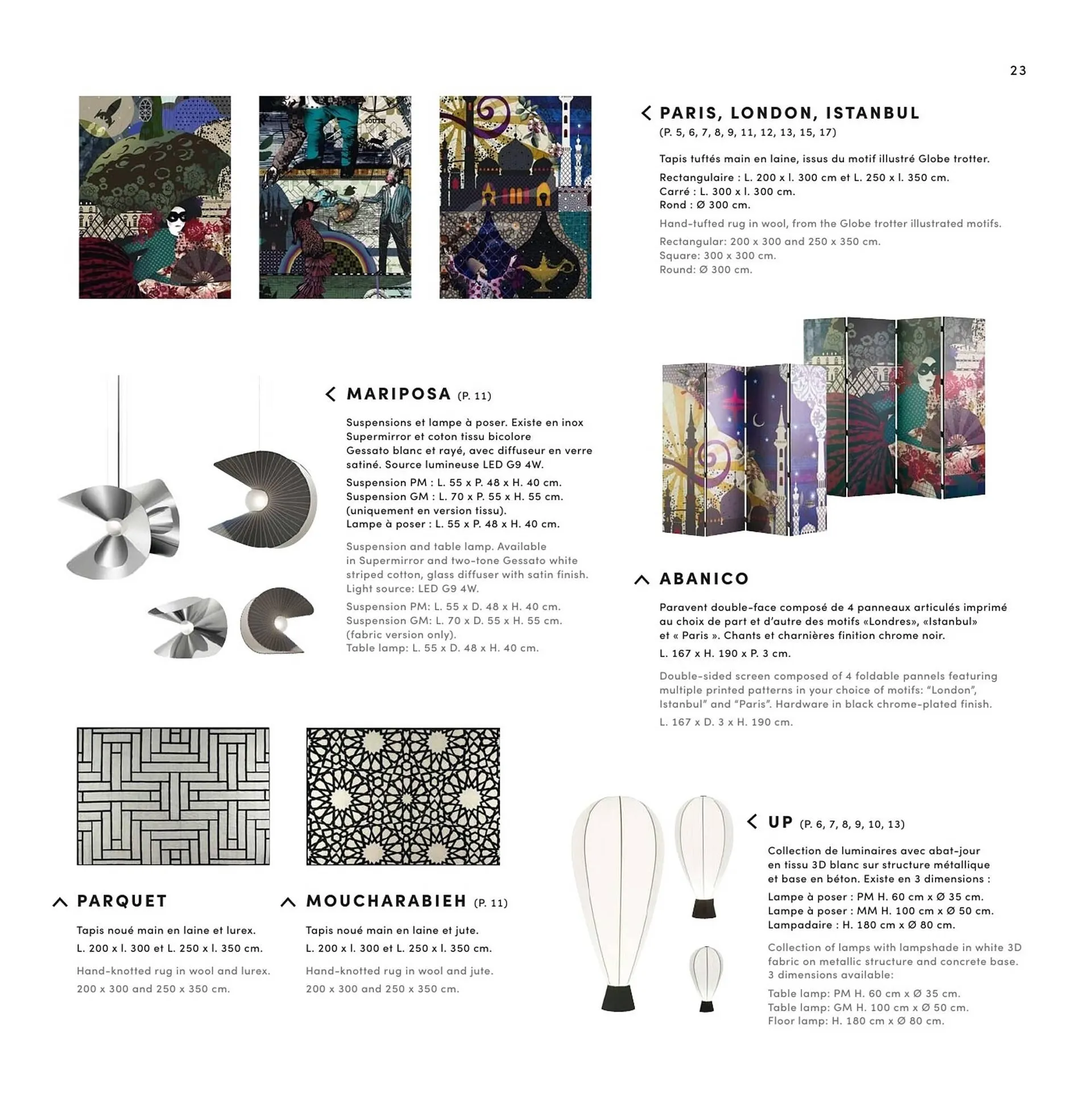 23

PARIS, LONDON, ISTANBUL
(P. 5, 6, 7, 8, 9, 11, 12, 13, 15, 17)

Tapis tuftés main en laine, issus du motif illustré Globe trotter.

Rectangulaire : L. 200 x l. 300 cm et L. 250 x l. 350 cm.
Carré : L. 300 x l. 300 cm.
Rond : Ø 300 cm.

Hand-tufted rug in wool, from the Globe trotter illustrated motifs.

Rectangular: 200 x 300 and 250 x 350 cm.
Square: 300 x 300 cm.
Round: Ø 300 cm.

MARIPOSA (P. 11)

Suspensions et lampe à poser. Existe en inox Supermirror et coton tissu bicolore Gessato blanc et rayé, avec diffuseur en verre satiné. Source lumineuse LED G9 4W.

Suspension PM : L. 55 x P. 48 x H. 40 cm.
Suspension GM : L. 70 x P. 55 x H. 55 cm.
(uniquement en version tissu).
Lampe à poser : L. 55 x P. 48 x H. 40 cm.

Suspension and table lamp. Available in Supermirror and two-tone Gessato white striped cotton, glass diffuser with satin finish. Light source: LED G9 4W.

Suspension PM: L. 55 x D. 48 x H. 40 cm.
Suspension GM: L. 70 x D. 55 x H. 55 cm.
(fabric version only).
Table lamp: L. 55 x D. 48 x H. 40 cm.

ABANICO

Paravent double-face composé de 4 panneaux articulés imprimé au choix de part et d'autre des motifs «Londres», «Istanbul» et « Paris ». Chants et charnières finition chrome noir.

L. 167 x H. 190 x P. 3 cm.

Double-sided screen composed of 4 foldable pannels featuring multiple printed patterns in your choice of motifs: "London", Istanbul" and "Paris". Hardware in black chrome-plated finish.

L. 167 x D. 3 x H. 190 cm.

PARQUET

Tapis noué main en laine et lurex.

L. 200 x l. 300 et L. 250 x l. 350 cm.

Hand-knotted rug in wool and lurex.

200 x 300 and 250 x 350 cm.

MOUCHARABIEH (P. 11)

Tapis noué main en laine et jute.

L. 200 x l. 300 et L. 250 x l. 350 cm.

Hand-knotted rug in wool and jute.

200 x 300 and 250 x 350 cm.

UP (P. 6, 7, 8, 9, 10, 13)

Collection de luminaires avec abat-jour en tissu 3D blanc sur structure métallique et base en béton. Existe en 3 dimensions :

Lampe à poser : PM H. 60 cm x Ø 35 cm.
Lampe à poser : MM H. 100 cm x Ø 50 cm.
Lampadaire : H. 180 cm x Ø 80 cm.

Collection of lamps with lampshade in white 3D fabric on metallic structure and concrete base. 3 dimensions available:

Table lamp: PM H. 60 cm x Ø 35 cm.
Table lamp: GM H. 100 cm x Ø 50 cm.
Floor lamp: H. 180 cm x Ø 80 cm.