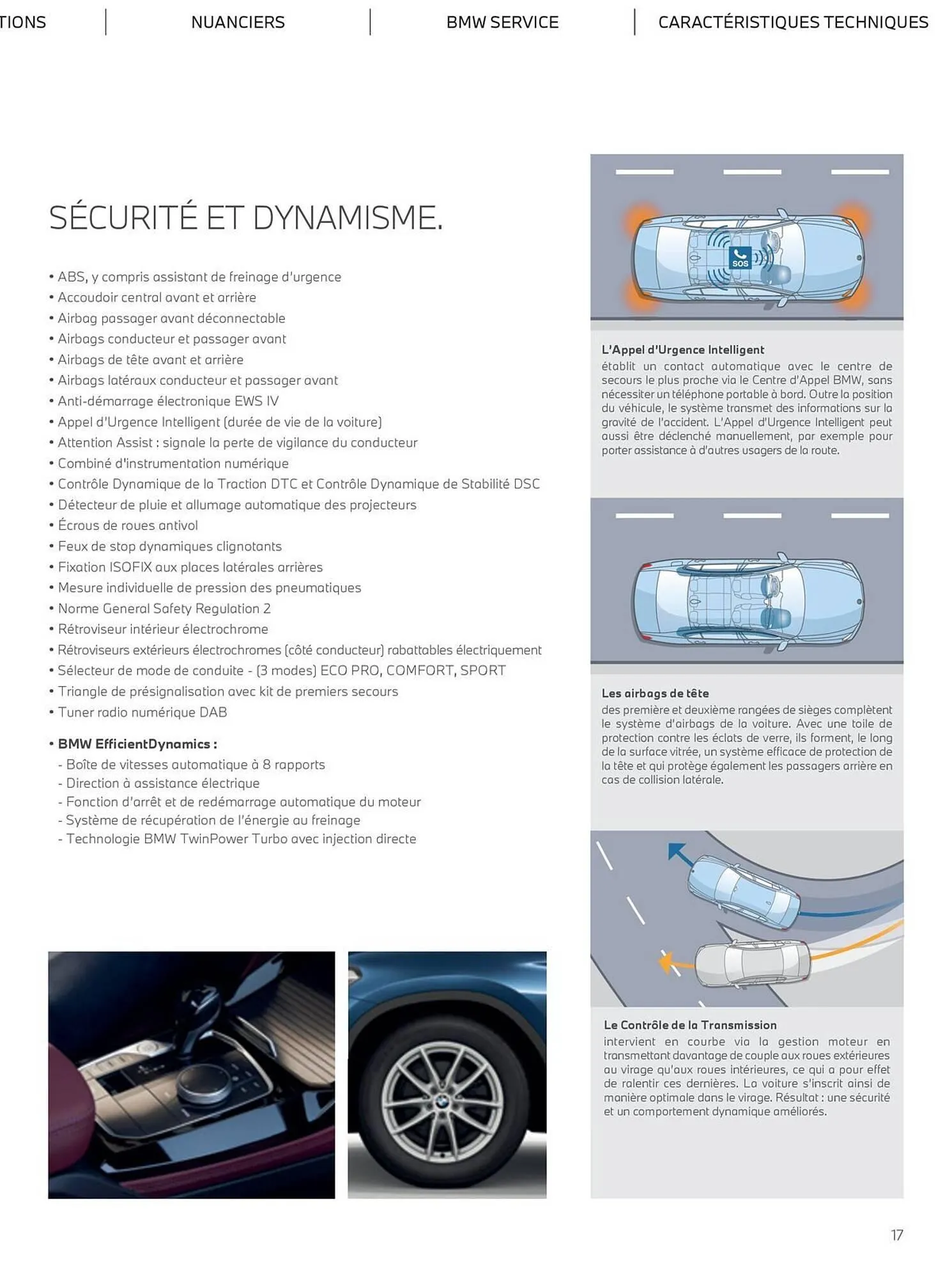 TIONS | NUANCIERS | BMW SERVICE | CARACTÉRISTIQUES TECHNIQUES

SÉCURITÉ ET DYNAMISME.

• ABS, y compris assistant de freinage d'urgence
• Accoudoir central avant et arrière
• Airbag passager avant déconnectable
• Airbags conducteur et passager avant
• Airbags de tête avant et arrière
• Airbags latéraux conducteur et passager avant
• Anti-démarrage électronique EWS IV
• Appel d'Urgence Intelligent (durée de vie de la voiture)
• Attention Assist : signale la perte de vigilance du conducteur
• Combiné d'instrumentation numérique
• Contrôle Dynamique de la Traction DTC et Contrôle Dynamique de Stabilité DSC
• Détecteur de pluie et allumage automatique des projecteurs
• Écrous de roues antivol
• Feux de stop dynamiques clignotants
• Fixation ISOFIX aux places latérales arrières
• Mesure individuelle de pression des pneumatiques
• Norme General Safety Regulation 2
• Rétroviseur intérieur électrochrome
• Rétroviseurs extérieurs électrochromes (côté conducteur) rabattables électriquement
• Sélecteur de mode de conduite - (3 modes) ECO PRO, COMFORT, SPORT
• Triangle de présignalisation avec kit de premiers secours
• Tuner radio numérique DAB

• BMW EfficientDynamics :
- Boîte de vitesses automatique à 8 rapports
- Direction à assistance électrique
- Fonction d'arrêt et de redémarrage automatique du moteur
- Système de récupération de l'énergie au freinage
- Technologie BMW TwinPower Turbo avec injection directe

SOS

L'Appel d'Urgence Intelligent
établit un contact automatique avec le centre de secours le plus proche via le Centre d'Appel BMW, sans nécessiter un téléphone portable à bord. Outre la position du véhicule, le système transmet des informations sur la gravité de l'accident. L'Appel d'Urgence Intelligent peut aussi être déclenché manuellement, par exemple pour porter assistance à d'autres usagers de la route.

Les airbags de tête
des première et deuxième rangées de sièges complètent le système d'airbags de la voiture. Avec une toile de protection contre les éclats de verre, ils forment, le long de la surface vitrée, un système efficace de protection de la tête et qui protège également les passagers arrière en cas de collision latérale.

Le Contrôle de la Transmission
intervient en courbe via la gestion moteur en transmettant davantage de couple aux roues extérieures au virage qu'aux roues intérieures, ce qui a pour effet de ralentir ces dernières. La voiture s'inscrit ainsi de manière optimale dans le virage. Résultat : une sécurité et un comportement dynamique améliorés.

17