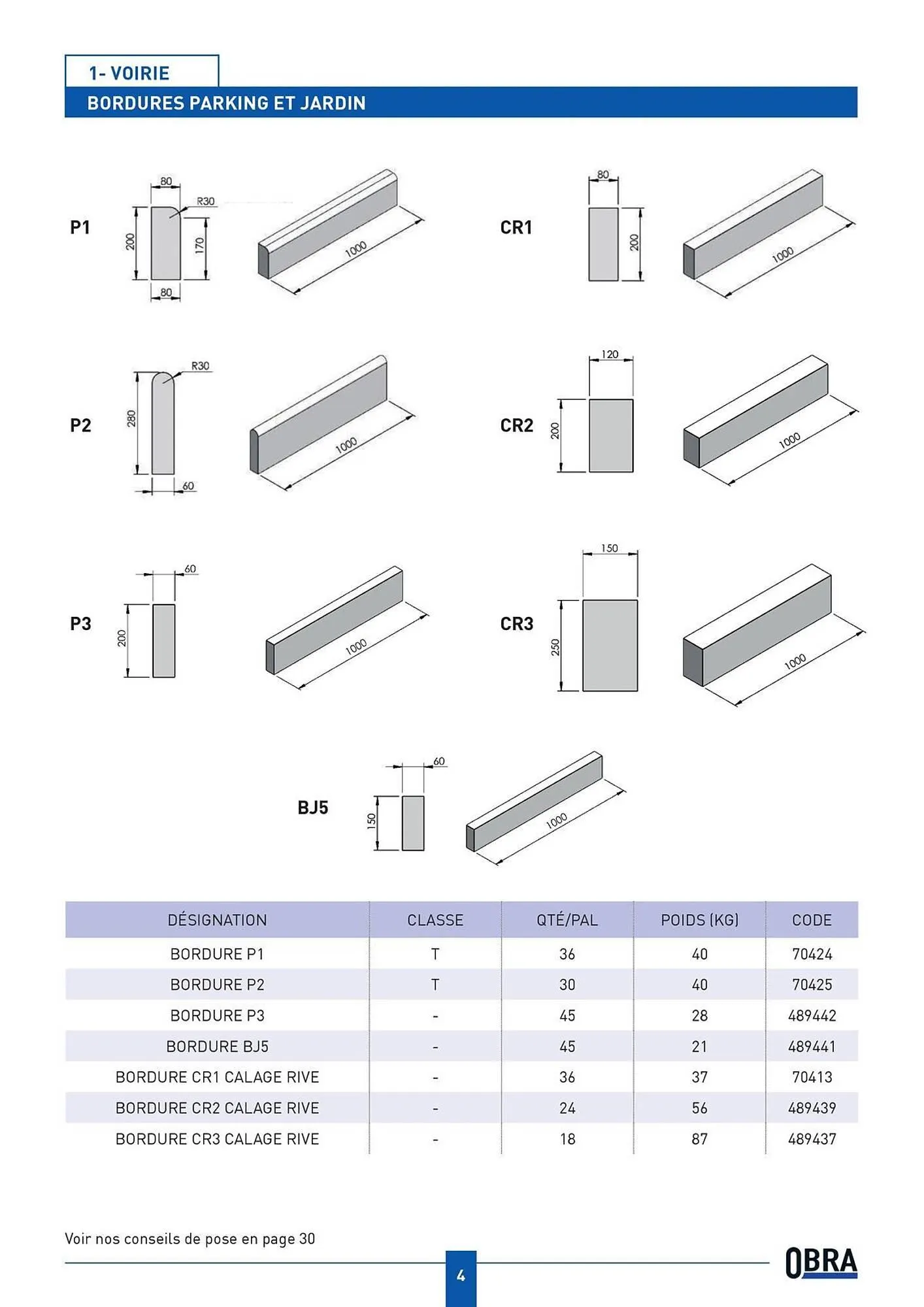 1- VOIRIE

BORDURES PARKING ET JARDIN

P1

80
R30
200
170
80
1000

CR1

80
200
1000

P2

R30
280
60
1000

CR2

120
200
1000

P3

60
200
1000

CR3

150
250
1000

BJ5

60
150
1000

| DÉSIGNATION | CLASSE | QTÉ/PAL | POIDS (KG) | CODE |
|---|---|---|---|---|
| BORDURE P1 | T | 36 | 40 | 70424 |
| BORDURE P2 | T | 30 | 40 | 70425 |
| BORDURE P3 | - | 45 | 28 | 489442 |
| BORDURE BJ5 | - | 45 | 21 | 489441 |
| BORDURE CR1 CALAGE RIVE | - | 36 | 37 | 70413 |
| BORDURE CR2 CALAGE RIVE | - | 24 | 56 | 489439 |
| BORDURE CR3 CALAGE RIVE | - | 18 | 87 | 489437 |

Voir nos conseils de pose en page 30

4

OBRA