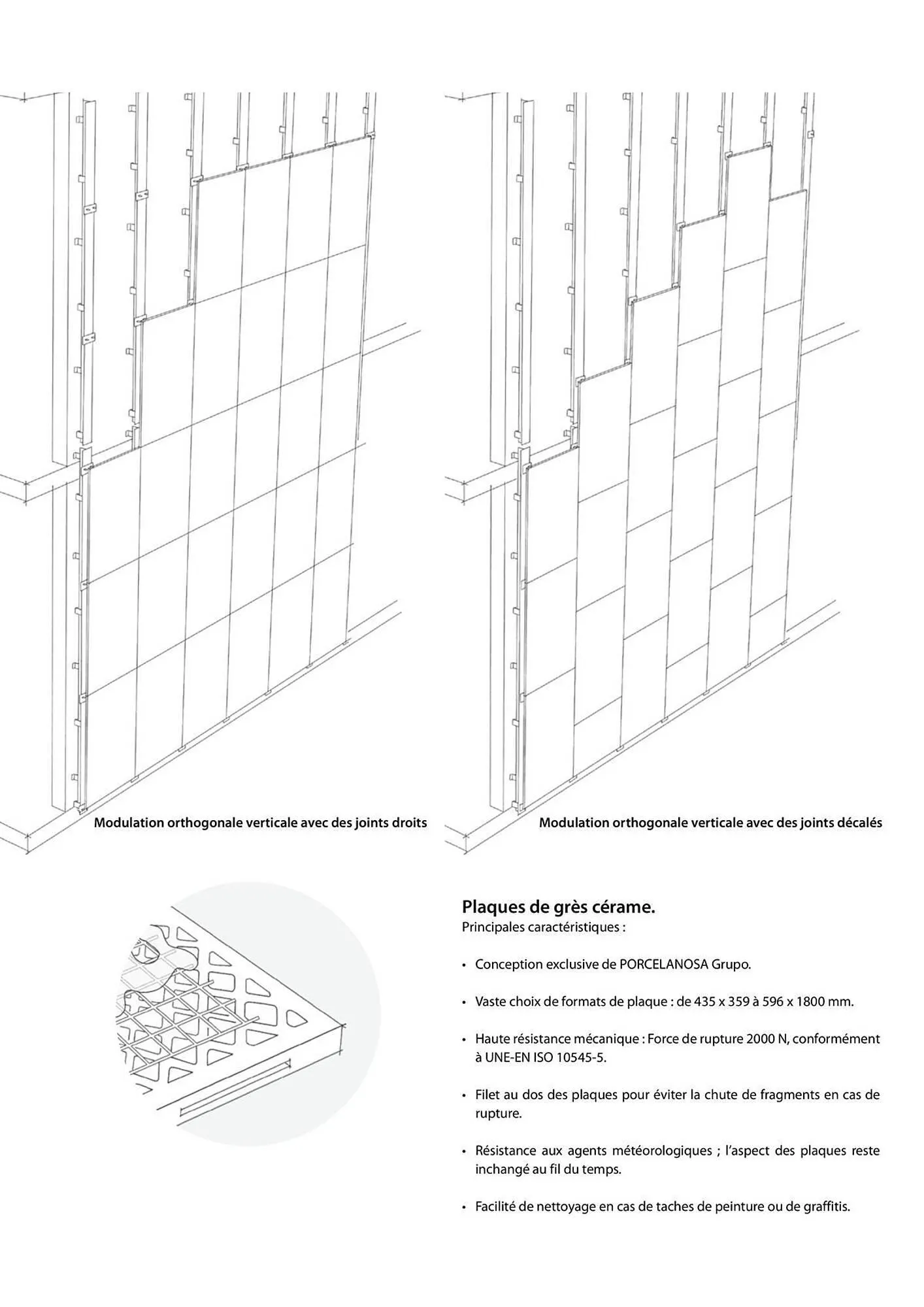 Modulation orthogonale verticale avec des joints droits

Modulation orthogonale verticale avec des joints décalés

Plaques de grès cérame.
Principales caractéristiques :

• Conception exclusive de PORCELANOSA Grupo.

• Vaste choix de formats de plaque : de 435 x 359 à 596 x 1800 mm.

• Haute résistance mécanique : Force de rupture 2000 N, conformément à UNE-EN ISO 10545-5.

• Filet au dos des plaques pour éviter la chute de fragments en cas de rupture.

• Résistance aux agents météorologiques ; l'aspect des plaques reste inchangé au fil du temps.

• Facilité de nettoyage en cas de taches de peinture ou de graffitis.