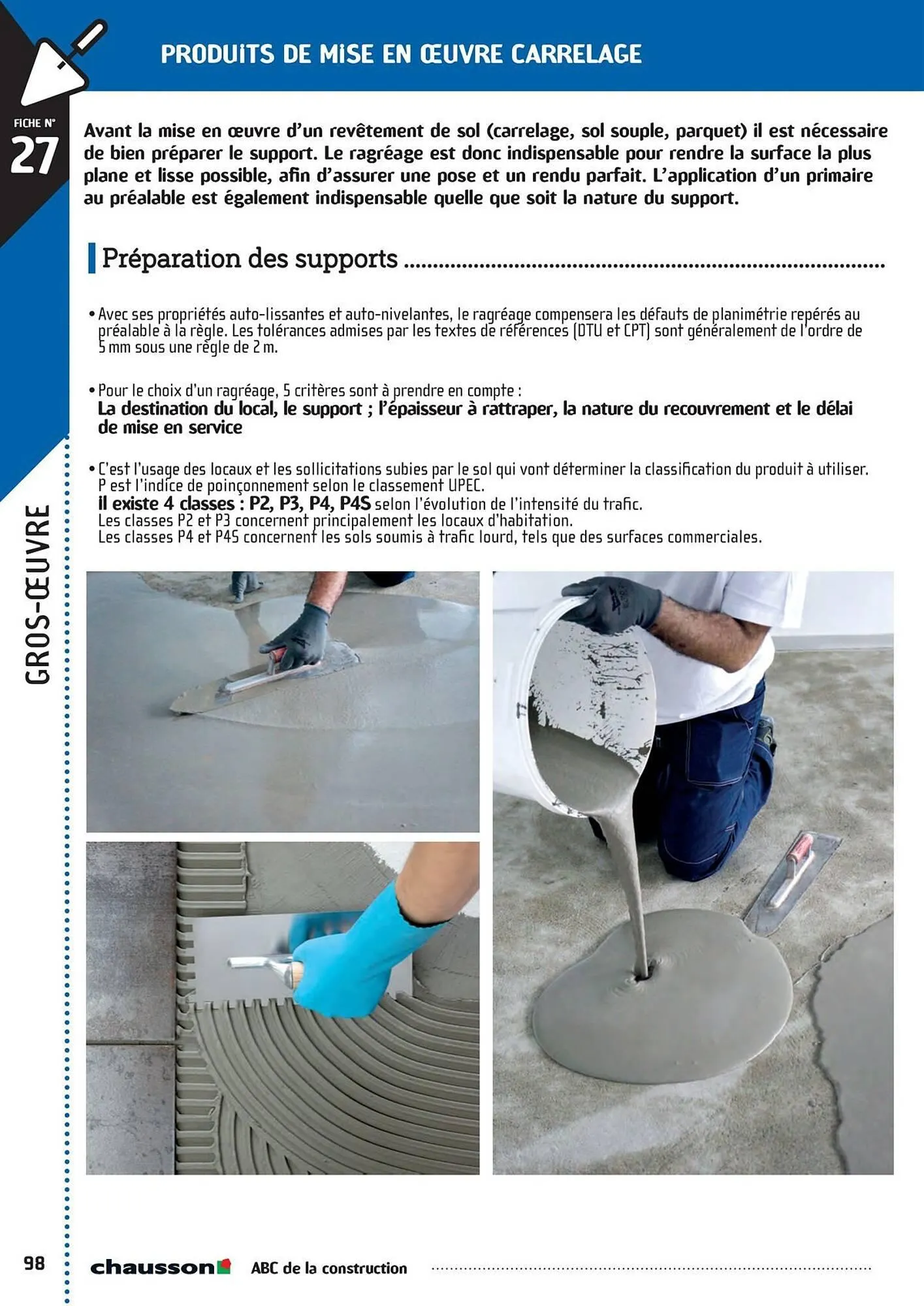 PRODUITS DE MISE EN ŒUVRE CARRELAGE

FICHE N°
27

Avant la mise en œuvre d'un revêtement de sol (carrelage, sol souple, parquet) il est nécessaire de bien préparer le support. Le ragréage est donc indispensable pour rendre la surface la plus plane et lisse possible, afin d'assurer une pose et un rendu parfait. L'application d'un primaire au préalable est également indispensable quelle que soit la nature du support.

Préparation des supports

• Avec ses propriétés auto-lissantes et auto-nivelantes, le ragréage compensera les défauts de planimétrie repérés au préalable à la règle. Les tolérances admises par les textes de références (DTU et CPT) sont généralement de l'ordre de 5 mm sous une règle de 2 m.

• Pour le choix d'un ragréage, 5 critères sont à prendre en compte :
La destination du local, le support ; l'épaisseur à rattraper, la nature du recouvrement et le délai de mise en service

• C'est l'usage des locaux et les sollicitations subies par le sol qui vont déterminer la classification du produit à utiliser.
P est l'indice de poinçonnement selon le classement UPEC.
Il existe 4 classes : P2, P3, P4, P4S selon l'évolution de l'intensité du trafic.
Les classes P2 et P3 concernent principalement les locaux d'habitation.
Les classes P4 et P4S concernent les sols soumis à trafic lourd, tels que des surfaces commerciales.

GROS-ŒUVRE

98 chausson ABC de la construction