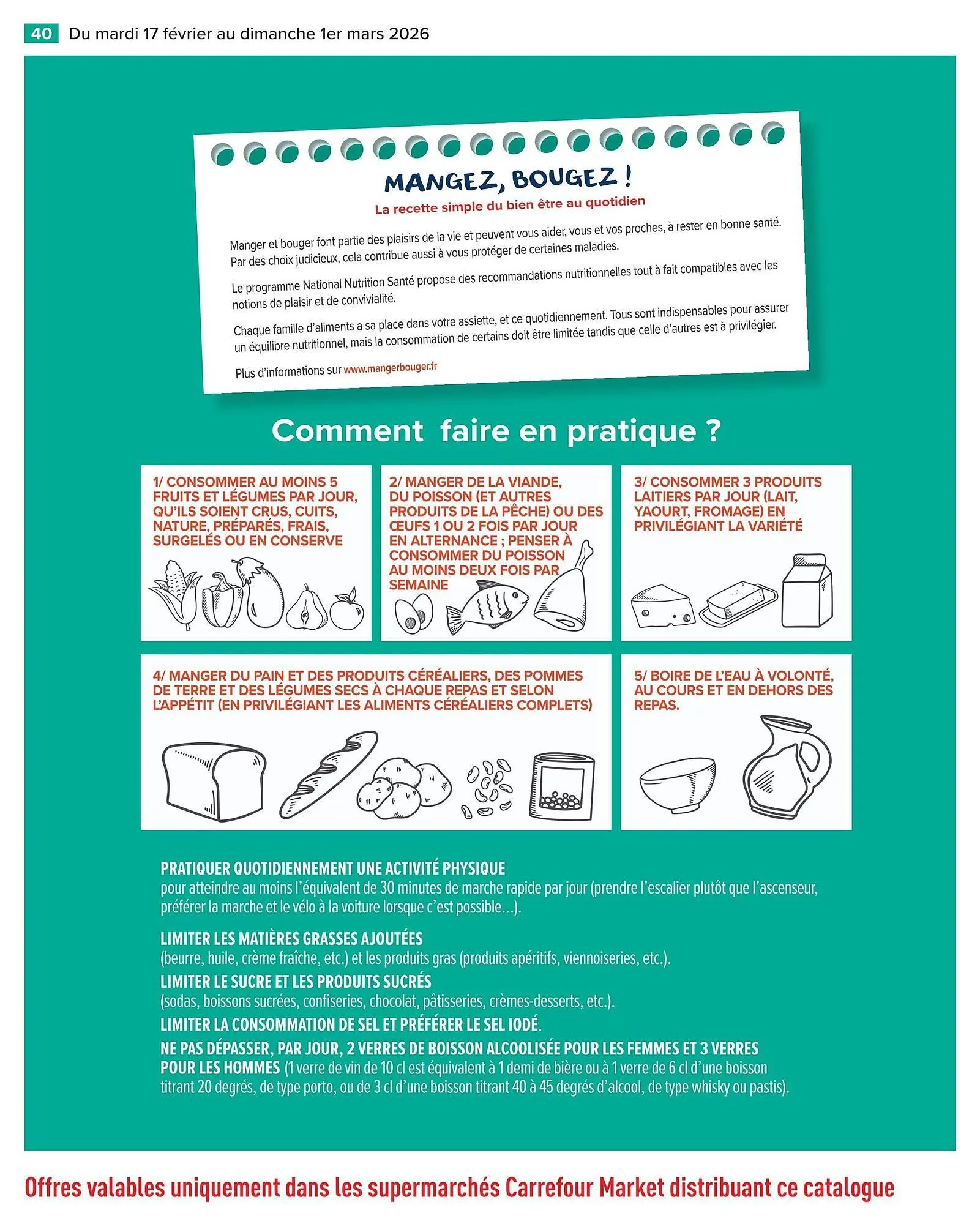 40 Du mardi 17 février au dimanche 1er mars 2026

MANGEZ, BOUGEZ !
La recette simple du bien être au quotidien

Manger et bouger font partie des plaisirs de la vie et peuvent vous aider, vous et vos proches, à rester en bonne santé. Par des choix judicieux, cela contribue aussi à vous protéger de certaines maladies.

Le programme National Nutrition Santé propose des recommandations nutritionnelles tout à fait compatibles avec les notions de plaisir et de convivialité.

Chaque famille d'aliments a sa place dans votre assiette, et ce quotidiennement. Tous sont indispensables pour assurer un équilibre nutritionnel, mais la consommation de certains doit être limitée tandis que celle d'autres est à privilégier.

Plus d'informations sur www.mangerbouger.fr

Comment faire en pratique ?

1/ CONSOMMER AU MOINS 5 FRUITS ET LÉGUMES PAR JOUR, QU'ILS SOIENT CRUS, CUITS, NATURE, PRÉPARÉS, FRAIS, SURGELÉS OU EN CONSERVE

2/ MANGER DE LA VIANDE, DU POISSON (ET AUTRES PRODUITS DE LA PÊCHE) OU DES ŒUFS 1 OU 2 FOIS PAR JOUR EN ALTERNANCE ; PENSER À CONSOMMER DU POISSON AU MOINS DEUX FOIS PAR SEMAINE

3/ CONSOMMER 3 PRODUITS LAITIERS PAR JOUR (LAIT, YAOURT, FROMAGE) EN PRIVILÉGIANT LA VARIÉTÉ

4/ MANGER DU PAIN ET DES PRODUITS CÉRÉALIERS, DES POMMES DE TERRE ET DES LÉGUMES SECS À CHAQUE REPAS ET SELON L'APPÉTIT (EN PRIVILÉGIANT LES ALIMENTS CÉRÉALIERS COMPLETS)

5/ BOIRE DE L'EAU À VOLONTÉ, AU COURS ET EN DEHORS DES REPAS.

PRATIQUER QUOTIDIENNEMENT UNE ACTIVITÉ PHYSIQUE
pour atteindre au moins l'équivalent de 30 minutes de marche rapide par jour (prendre l'escalier plutôt que l'ascenseur, préférer la marche et le vélo à la voiture lorsque c'est possible...).

LIMITER LES MATIÈRES GRASSES AJOUTÉES
(beurre, huile, crème fraîche, etc.) et les produits gras (produits apéritifs, viennoiseries, etc.).
LIMITER LE SUCRE ET LES PRODUITS SUCRÉS
(sodas, boissons sucrées, confiseries, chocolat, pâtisseries, crèmes-desserts, etc.).
LIMITER LA CONSOMMATION DE SEL ET PRÉFÉRER LE SEL IODÉ.
NE PAS DÉPASSER, PAR JOUR, 2 VERRES DE BOISSON ALCOOLISÉE POUR LES FEMMES ET 3 VERRES POUR LES HOMMES (1 verre de vin de 10 cl est équivalent à 1 demi de bière ou à 1 verre de 6 cl d'une boisson titrant 20 degrés, de type porto, ou de 3 cl d'une boisson titrant 40 à 45 degrés d'alcool, de type whisky ou pastis).

Offres valables uniquement dans les supermarchés Carrefour Market distribuant ce catalogue