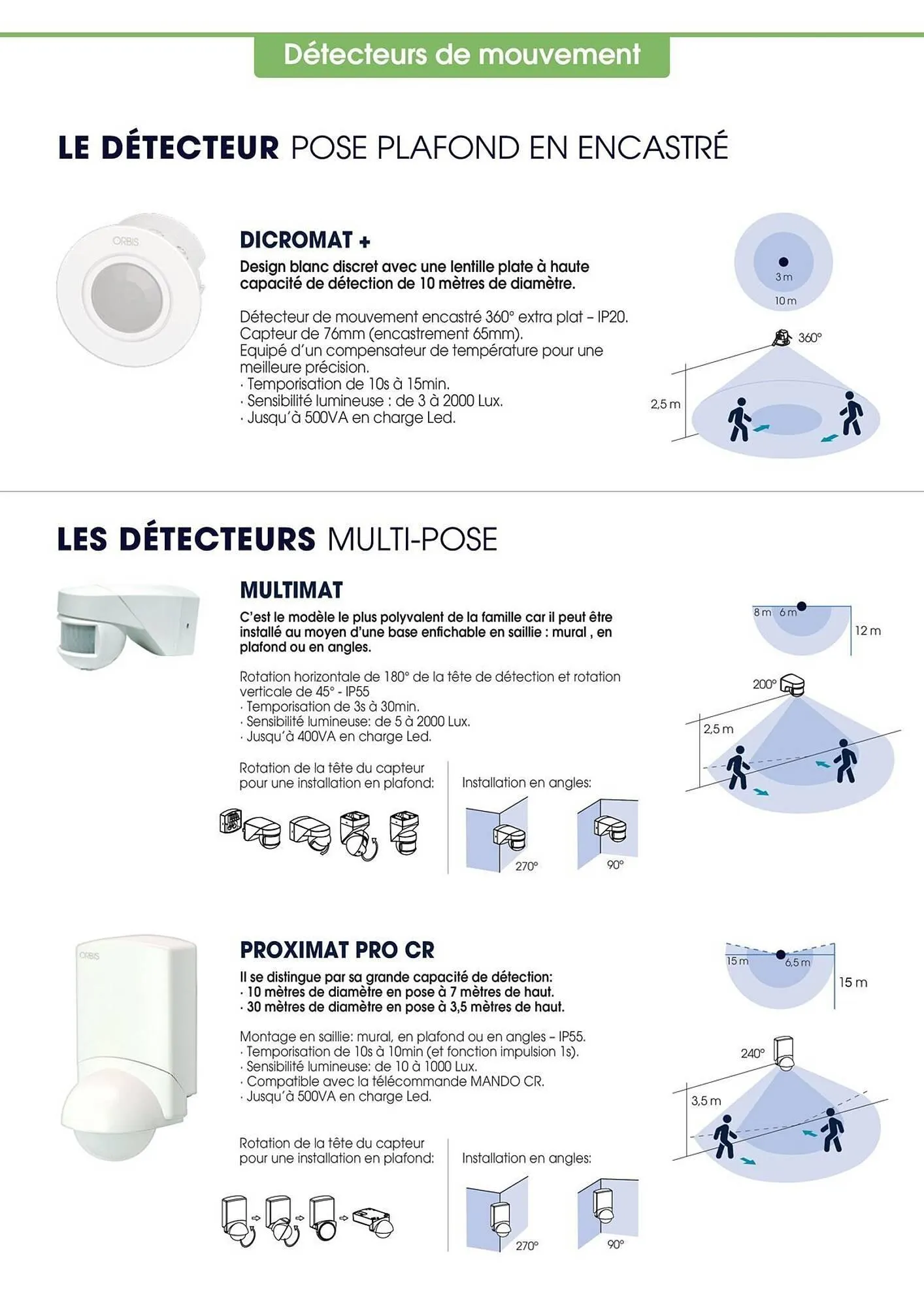 Détecteurs de mouvement

LE DÉTECTEUR POSE PLAFOND EN ENCASTRÉ

ORBIS

DICROMAT +

Design blanc discret avec une lentille plate à haute capacité de détection de 10 mètres de diamètre.

Détecteur de mouvement encastré 360° extra plat – IP20.
Capteur de 76mm (encastrement 65mm).
Equipé d'un compensateur de température pour une meilleure précision.
· Temporisation de 10s à 15min.
· Sensibilité lumineuse : de 3 à 2000 Lux.
· Jusqu'à 500VA en charge Led.

3 m
10 m
360°
2,5 m

LES DÉTECTEURS MULTI-POSE

MULTIMAT

C'est le modèle le plus polyvalent de la famille car il peut être installé au moyen d'une base enfichable en saillie : mural , en plafond ou en angles.

Rotation horizontale de 180° de la tête de détection et rotation verticale de 45° - IP55
· Temporisation de 3s à 30min.
· Sensibilité lumineuse: de 5 à 2000 Lux.
· Jusqu'à 400VA en charge Led.

Rotation de la tête du capteur pour une installation en plafond:

Installation en angles:

270°
90°

8 m 6 m
12 m
200°
2,5 m

ORBIS

PROXIMAT PRO CR

Il se distingue par sa grande capacité de détection:
· 10 mètres de diamètre en pose à 7 mètres de haut.
· 30 mètres de diamètre en pose à 3,5 mètres de haut.

Montage en saillie: mural, en plafond ou en angles – IP55.
· Temporisation de 10s à 10min (et fonction impulsion 1s).
· Sensibilité lumineuse: de 10 à 1000 Lux.
· Compatible avec la télécommande MANDO CR.
· Jusqu'à 500VA en charge Led.

Rotation de la tête du capteur pour une installation en plafond:

Installation en angles:

270°
90°

15 m
6,5 m
15 m
240°
3,5 m