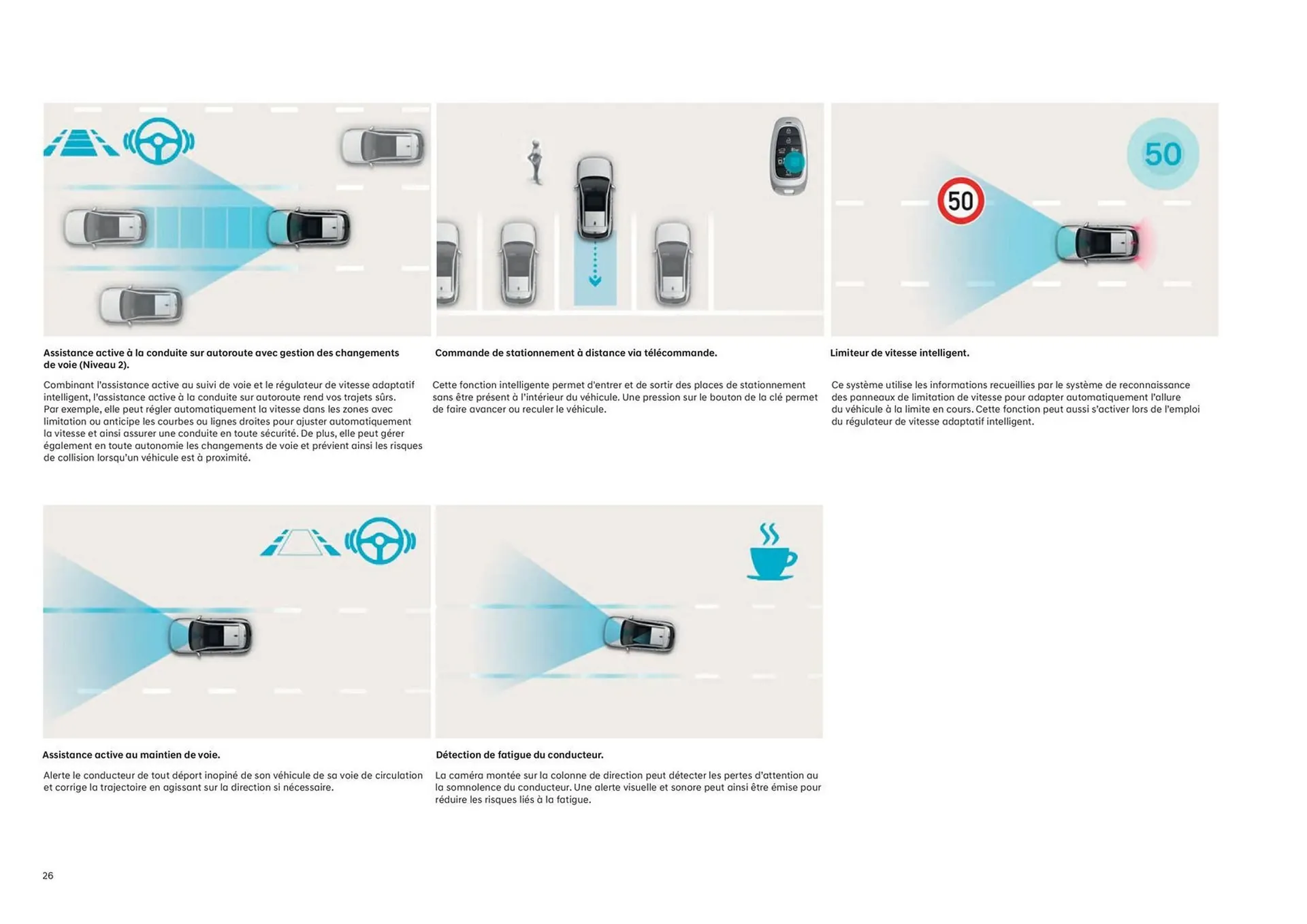 50

50

Assistance active à la conduite sur autoroute avec gestion des changements de voie (Niveau 2).

Combinant l'assistance active au suivi de voie et le régulateur de vitesse adaptatif intelligent, l'assistance active à la conduite sur autoroute rend vos trajets sûrs. Par exemple, elle peut régler automatiquement la vitesse dans les zones avec limitation ou anticipe les courbes ou lignes droites pour ajuster automatiquement la vitesse et ainsi assurer une conduite en toute sécurité. De plus, elle peut gérer également en toute autonomie les changements de voie et prévient ainsi les risques de collision lorsqu'un véhicule est à proximité.

Commande de stationnement à distance via télécommande.

Cette fonction intelligente permet d'entrer et de sortir des places de stationnement sans être présent à l'intérieur du véhicule. Une pression sur le bouton de la clé permet de faire avancer ou reculer le véhicule.

Limiteur de vitesse intelligent.

Ce système utilise les informations recueillies par le système de reconnaissance des panneaux de limitation de vitesse pour adapter automatiquement l'allure du véhicule à la limite en cours. Cette fonction peut aussi s'activer lors de l'emploi du régulateur de vitesse adaptatif intelligent.

Assistance active au maintien de voie.

Alerte le conducteur de tout déport inopiné de son véhicule de sa voie de circulation et corrige la trajectoire en agissant sur la direction si nécessaire.

Détection de fatigue du conducteur.

La caméra montée sur la colonne de direction peut détecter les pertes d'attention ou la somnolence du conducteur. Une alerte visuelle et sonore peut ainsi être émise pour réduire les risques liés à la fatigue.

26