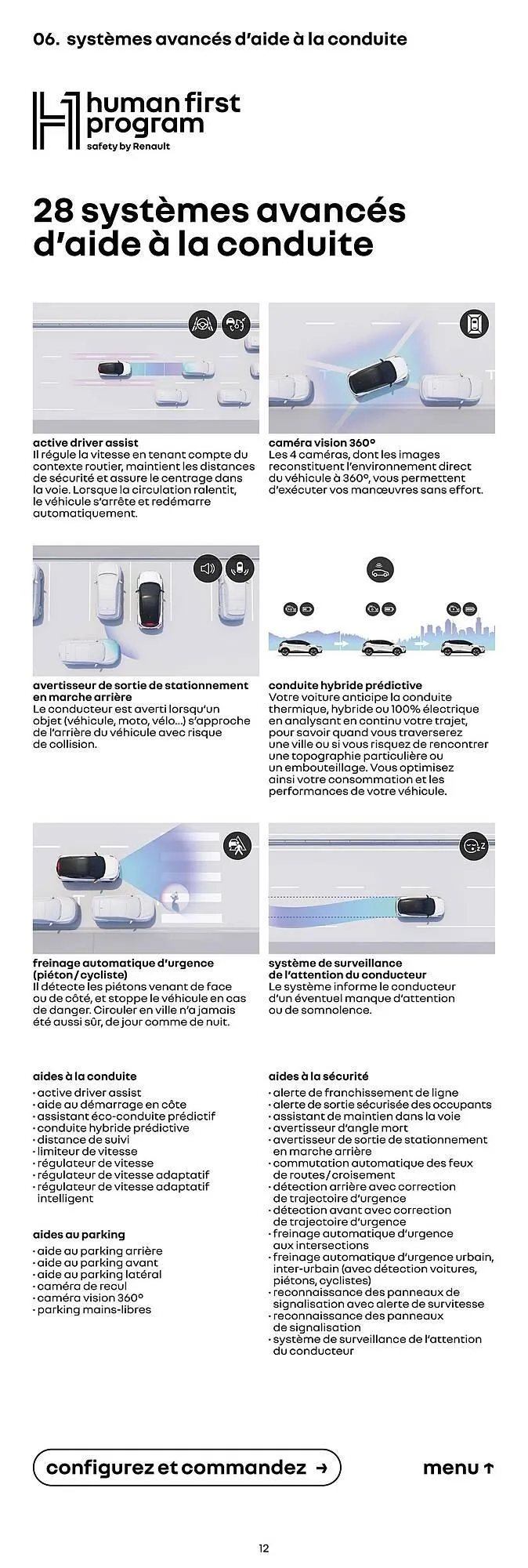 06. systèmes avancés d'aide à la conduite

human first program
safety by Renault

28 systèmes avancés d'aide à la conduite

active driver assist
Il régule la vitesse en tenant compte du contexte routier, maintient les distances de sécurité et assure le centrage dans la voie. Lorsque la circulation ralentit, le véhicule s'arrête et redémarre automatiquement.

caméra vision 360°
Les 4 caméras, dont les images reconstituent l'environnement direct du véhicule à 360°, vous permettent d'exécuter vos manœuvres sans effort.

avertisseur de sortie de stationnement en marche arrière
Le conducteur est averti lorsqu'un objet (véhicule, moto, vélo...) s'approche de l'arrière du véhicule avec risque de collision.

conduite hybride prédictive
Votre voiture anticipe la conduite thermique, hybride ou 100% électrique en analysant en continu votre trajet, pour savoir quand vous traverserez une ville ou si vous risquez de rencontrer une topographie particulière ou un embouteillage. Vous optimisez ainsi votre consommation et les performances de votre véhicule.

freinage automatique d'urgence (piéton/cycliste)
Il détecte les piétons venant de face ou de côté, et stoppe le véhicule en cas de danger. Circuler en ville n'a jamais été aussi sûr, de jour comme de nuit.

système de surveillance de l'attention du conducteur
Le système informe le conducteur d'un éventuel manque d'attention ou de somnolence.

aides à la conduite
· active driver assist
· aide au démarrage en côte
· assistant éco-conduite prédictif
· conduite hybride prédictive
· distance de suivi
· limiteur de vitesse
· régulateur de vitesse
· régulateur de vitesse adaptatif
· régulateur de vitesse adaptatif intelligent

aides au parking
· aide au parking arrière
· aide au parking avant
· aide au parking latéral
· caméra de recul
· caméra vision 360°
· parking mains-libres

aides à la sécurité
· alerte de franchissement de ligne
· alerte de sortie sécurisée des occupants
· assistant de maintien dans la voie
· avertisseur d'angle mort
· avertisseur de sortie de stationnement en marche arrière
· commutation automatique des feux de routes/croisement
· détection arrière avec correction de trajectoire d'urgence
· détection avant avec correction de trajectoire d'urgence
· freinage automatique d'urgence aux intersections
· freinage automatique d'urgence urbain, inter-urbain (avec détection voitures, piétons, cyclistes)
· reconnaissance des panneaux de signalisation avec alerte de survitesse
· reconnaissance des panneaux de signalisation
· système de surveillance de l'attention du conducteur

configurez et commandez →

menu ↑

12