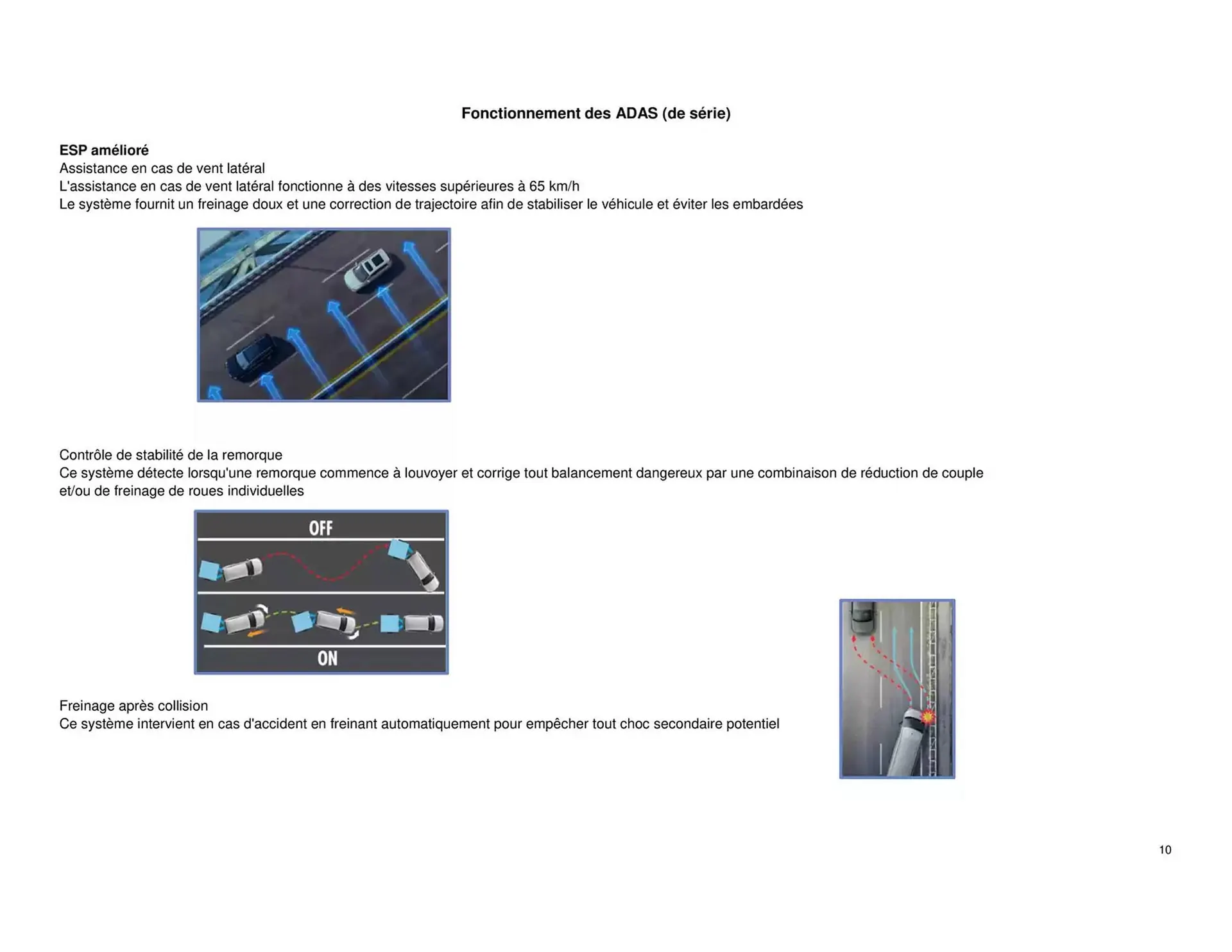 Fonctionnement des ADAS (de série)

ESP amélioré
Assistance en cas de vent latéral
L'assistance en cas de vent latéral fonctionne à des vitesses supérieures à 65 km/h
Le système fournit un freinage doux et une correction de trajectoire afin de stabiliser le véhicule et éviter les embardées

Contrôle de stabilité de la remorque
Ce système détecte lorsqu'une remorque commence à louvoyer et corrige tout balancement dangereux par une combinaison de réduction de couple et/ou de freinage de roues individuelles

OFF

ON

Freinage après collision
Ce système intervient en cas d'accident en freinant automatiquement pour empêcher tout choc secondaire potentiel

10