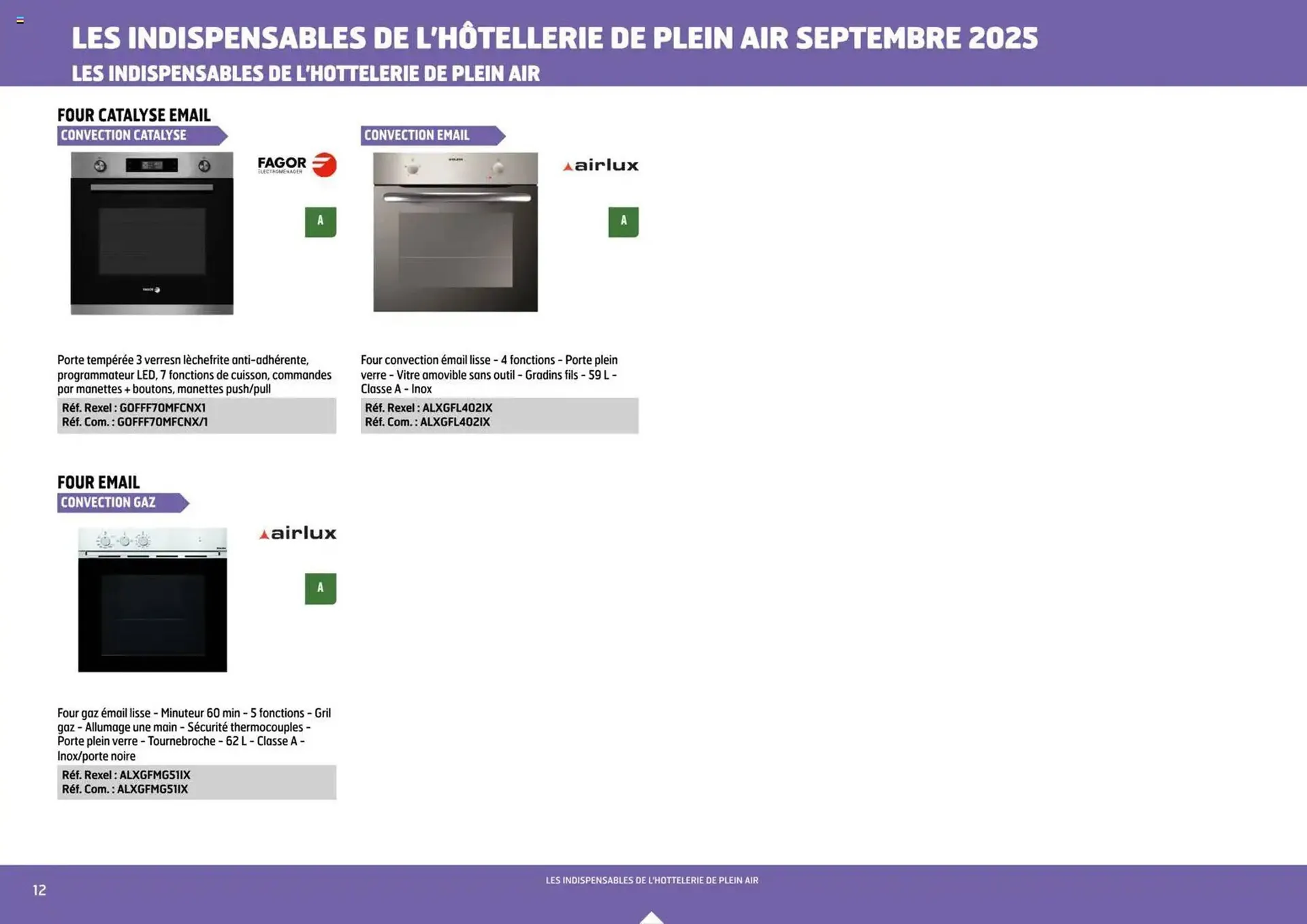 LES INDISPENSABLES DE L'HÔTELLERIE DE PLEIN AIR SEPTEMBRE 2025
LES INDISPENSABLES DE L'HOTTELERIE DE PLEIN AIR

FOUR CATALYSE EMAIL
CONVECTION CATALYSE

FAGOR
ELECTROMENAGER

A

Porte tempérée 3 verresn lèchefrite anti-adhérente, programmateur LED, 7 fonctions de cuisson, commandes par manettes + boutons, manettes push/pull

Réf. Rexel : GOFFF70MFCNX1
Réf. Com. : GOFFF70MFCNX/1

CONVECTION EMAIL

airlux

A

Four convection émail lisse - 4 fonctions - Porte plein verre - Vitre amovible sans outil - Gradins fils - 59 L - Classe A - Inox

Réf. Rexel : ALXGFL402IX
Réf. Com. : ALXGFL402IX

FOUR EMAIL
CONVECTION GAZ

airlux

A

Four gaz émail lisse - Minuteur 60 min - 5 fonctions - Gril gaz - Allumage une main - Sécurité thermocouples - Porte plein verre - Tournebroche - 62 L - Classe A - Inox/porte noire

Réf. Rexel : ALXGFMG51IX
Réf. Com. : ALXGFMG51IX

12

LES INDISPENSABLES DE L'HOTTELERIE DE PLEIN AIR