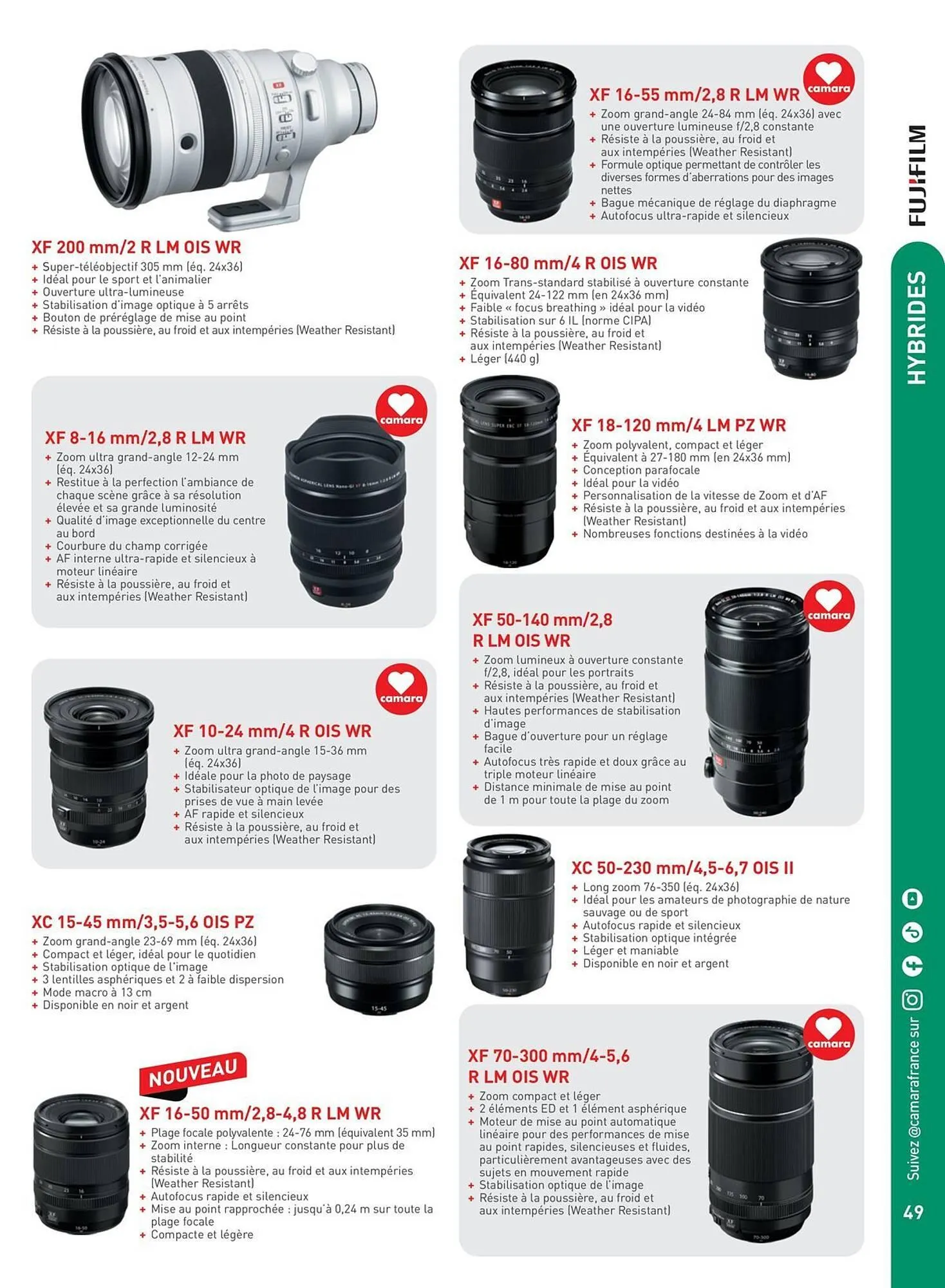 XF 200 mm/2 R LM OIS WR
+ Super-téléobjectif 305 mm (éq. 24x36)
+ Idéal pour le sport et l'animalier
+ Ouverture ultra-lumineuse
+ Stabilisation d'image optique à 5 arrêts
+ Bouton de préréglage de mise au point
+ Résiste à la poussière, au froid et aux intempéries (Weather Resistant)

camara
XF 8-16 mm/2,8 R LM WR
+ Zoom ultra grand-angle 12-24 mm (éq. 24x36)
+ Restitue à la perfection l'ambiance de chaque scène grâce à sa résolution élevée et sa grande luminosité
+ Qualité d'image exceptionnelle du centre au bord
+ Courbure du champ corrigée
+ AF interne ultra-rapide et silencieux à moteur linéaire
+ Résiste à la poussière, au froid et aux intempéries (Weather Resistant)

camara
XF 10-24 mm/4 R OIS WR
+ Zoom ultra grand-angle 15-36 mm (éq. 24x36)
+ Idéale pour la photo de paysage
+ Stabilisateur optique de l'image pour des prises de vue à main levée
+ AF rapide et silencieux
+ Résiste à la poussière, au froid et aux intempéries (Weather Resistant)

XC 15-45 mm/3,5-5,6 OIS PZ
+ Zoom grand-angle 23-69 mm (éq. 24x36)
+ Compact et léger, idéal pour le quotidien
+ Stabilisation optique de l'image
+ 3 lentilles asphériques et 2 à faible dispersion
+ Mode macro à 13 cm
+ Disponible en noir et argent

NOUVEAU
XF 16-50 mm/2,8-4,8 R LM WR
+ Plage focale polyvalente : 24-76 mm (équivalent 35 mm)
+ Zoom interne : Longueur constante pour plus de stabilité
+ Résiste à la poussière, au froid et aux intempéries (Weather Resistant)
+ Autofocus rapide et silencieux
+ Mise au point rapprochée : jusqu'à 0,24 m sur toute la plage focale
+ Compacte et légère

camara
XF 16-55 mm/2,8 R LM WR
+ Zoom grand-angle 24-84 mm (éq. 24x36) avec une ouverture lumineuse f/2,8 constante
+ Résiste à la poussière, au froid et aux intempéries (Weather Resistant)
+ Formule optique permettant de contrôler les diverses formes d'aberrations pour des images nettes
+ Bague mécanique de réglage du diaphragme
+ Autofocus ultra-rapide et silencieux

XF 16-80 mm/4 R OIS WR
+ Zoom Trans-standard stabilisé à ouverture constante
+ Équivalent 24-122 mm (en 24x36 mm)
+ Faible « focus breathing » idéal pour la vidéo
+ Stabilisation sur 6 IL (norme CIPA)
+ Résiste à la poussière, au froid et aux intempéries (Weather Resistant)
+ Léger (440 g)

XF 18-120 mm/4 LM PZ WR
+ Zoom polyvalent, compact et léger
+ Équivalent à 27-180 mm (en 24x36 mm)
+ Conception parafocale
+ Idéal pour la vidéo
+ Personnalisation de la vitesse de Zoom et d'AF
+ Résiste à la poussière, au froid et aux intempéries (Weather Resistant)
+ Nombreuses fonctions destinées à la vidéo

camara
XF 50-140 mm/2,8 R LM OIS WR
+ Zoom lumineux à ouverture constante f/2,8, idéal pour les portraits
+ Résiste à la poussière, au froid et aux intempéries (Weather Resistant)
+ Hautes performances de stabilisation d'image
+ Bague d'ouverture pour un réglage facile
+ Autofocus très rapide et doux grâce au triple moteur linéaire
+ Distance minimale de mise au point de 1 m pour toute la plage du zoom

XC 50-230 mm/4,5-6,7 OIS II
+ Long zoom 76-350 (éq. 24x36)
+ Idéal pour les amateurs de photographie de nature sauvage ou de sport
+ Autofocus rapide et silencieux
+ Stabilisation optique intégrée
+ Léger et maniable
+ Disponible en noir et argent

camara
XF 70-300 mm/4-5,6 R LM OIS WR
+ Zoom compact et léger
+ 2 éléments ED et 1 élément asphérique
+ Moteur de mise au point automatique linéaire pour des performances de mise au point rapides, silencieuses et fluides, particulièrement avantageuses avec des sujets en mouvement rapide
+ Stabilisation optique de l'image
+ Résiste à la poussière, au froid et aux intempéries (Weather Resistant)

FUJIFILM
HYBRIDES
Suivez @camarafrance sur
49