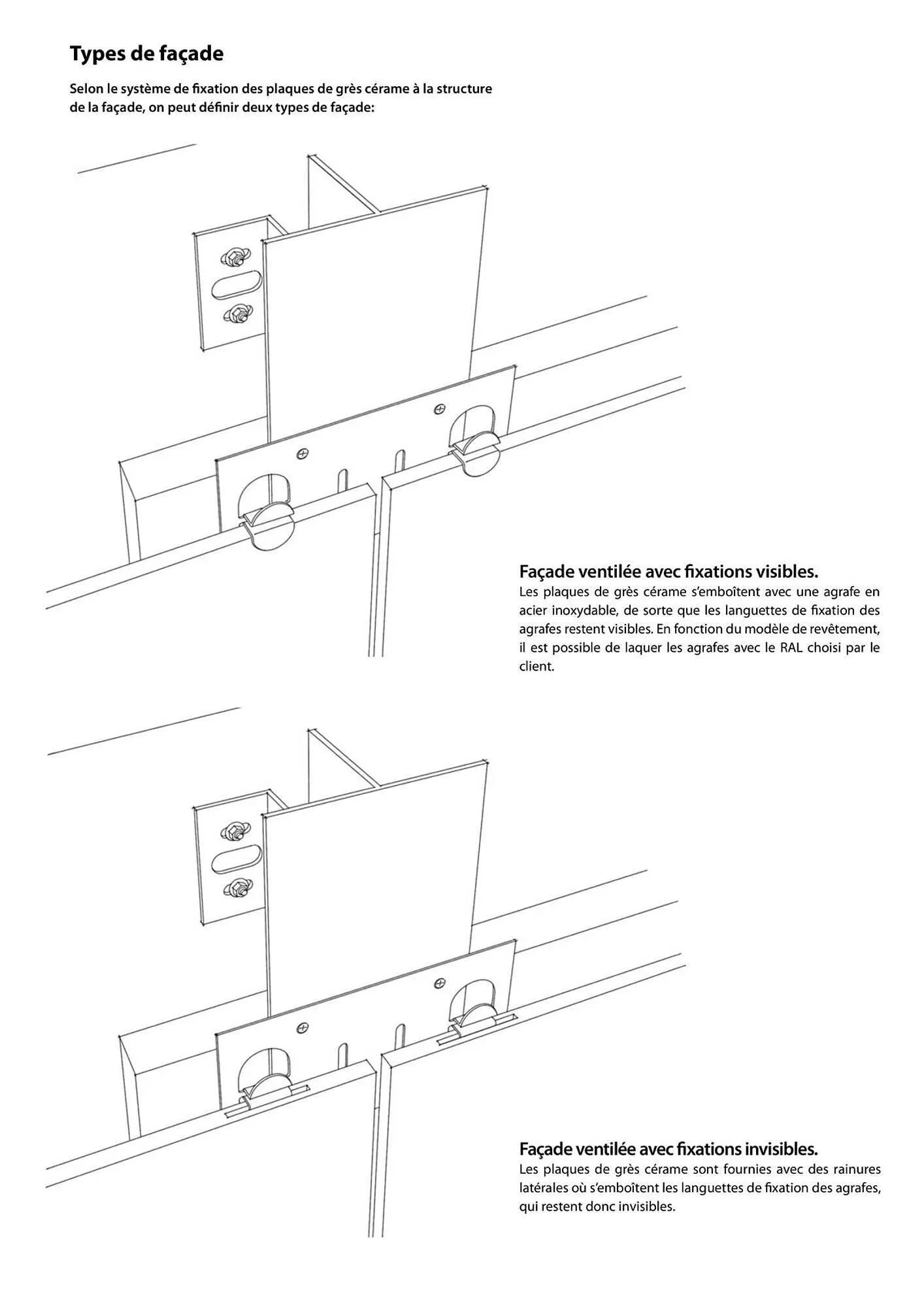 Types de façade

Selon le système de fixation des plaques de grès cérame à la structure de la façade, on peut définir deux types de façade:

Façade ventilée avec fixations visibles.
Les plaques de grès cérame s'emboîtent avec une agrafe en acier inoxydable, de sorte que les languettes de fixation des agrafes restent visibles. En fonction du modèle de revêtement, il est possible de laquer les agrafes avec le RAL choisi par le client.

Façade ventilée avec fixations invisibles.
Les plaques de grès cérame sont fournies avec des rainures latérales où s'emboîtent les languettes de fixation des agrafes, qui restent donc invisibles.