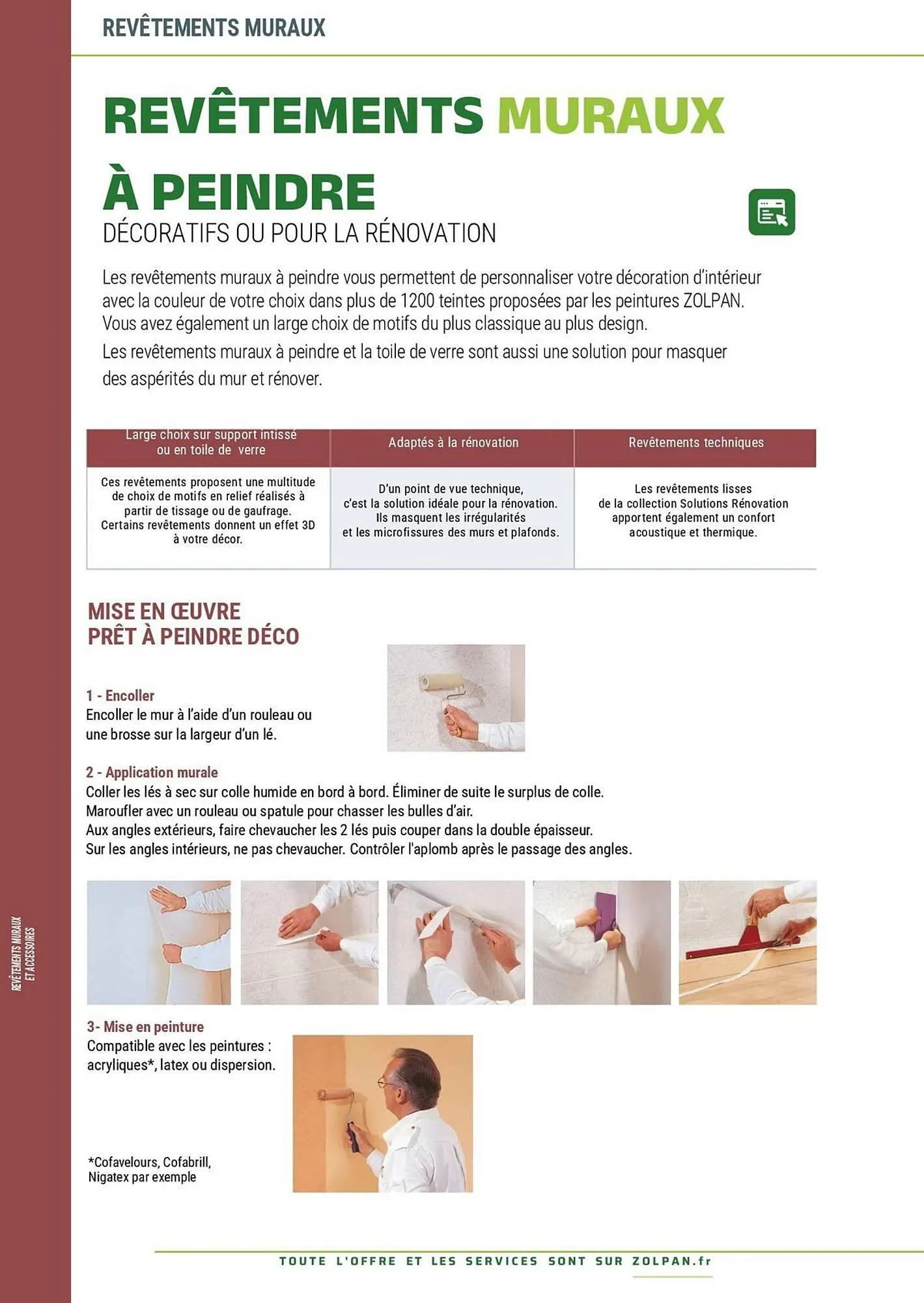 REVÊTEMENTS MURAUX

REVÊTEMENTS MURAUX À PEINDRE
DÉCORATIFS OU POUR LA RÉNOVATION

Les revêtements muraux à peindre vous permettent de personnaliser votre décoration d'intérieur avec la couleur de votre choix dans plus de 1200 teintes proposées par les peintures ZOLPAN. Vous avez également un large choix de motifs du plus classique au plus design.

Les revêtements muraux à peindre et la toile de verre sont aussi une solution pour masquer des aspérités du mur et rénover.

| Large choix sur support intissé ou en toile de verre | Adaptés à la rénovation | Revêtements techniques |
|---|---|---|
| Ces revêtements proposent une multitude de choix de motifs en relief réalisés à partir de tissage ou de gaufrage. Certains revêtements donnent un effet 3D à votre décor. | D'un point de vue technique, c'est la solution idéale pour la rénovation. Ils masquent les irrégularités et les microfissures des murs et plafonds. | Les revêtements lisses de la collection Solutions Rénovation apportent également un confort acoustique et thermique. |

MISE EN ŒUVRE
PRÊT À PEINDRE DÉCO

1 - Encoller
Encoller le mur à l'aide d'un rouleau ou une brosse sur la largeur d'un lé.

2 - Application murale
Coller les lés à sec sur colle humide en bord à bord. Éliminer de suite le surplus de colle.
Maroufler avec un rouleau ou spatule pour chasser les bulles d'air.
Aux angles extérieurs, faire chevaucher les 2 lés puis couper dans la double épaisseur.
Sur les angles intérieurs, ne pas chevaucher. Contrôler l'aplomb après le passage des angles.

3- Mise en peinture
Compatible avec les peintures : acryliques*, latex ou dispersion.

*Cofavelours, Cofabrill, Nigatex par exemple

REVÊTEMENTS MURAUX ET ACCESSOIRES

TOUTE L'OFFRE ET LES SERVICES SONT SUR ZOLPAN.fr